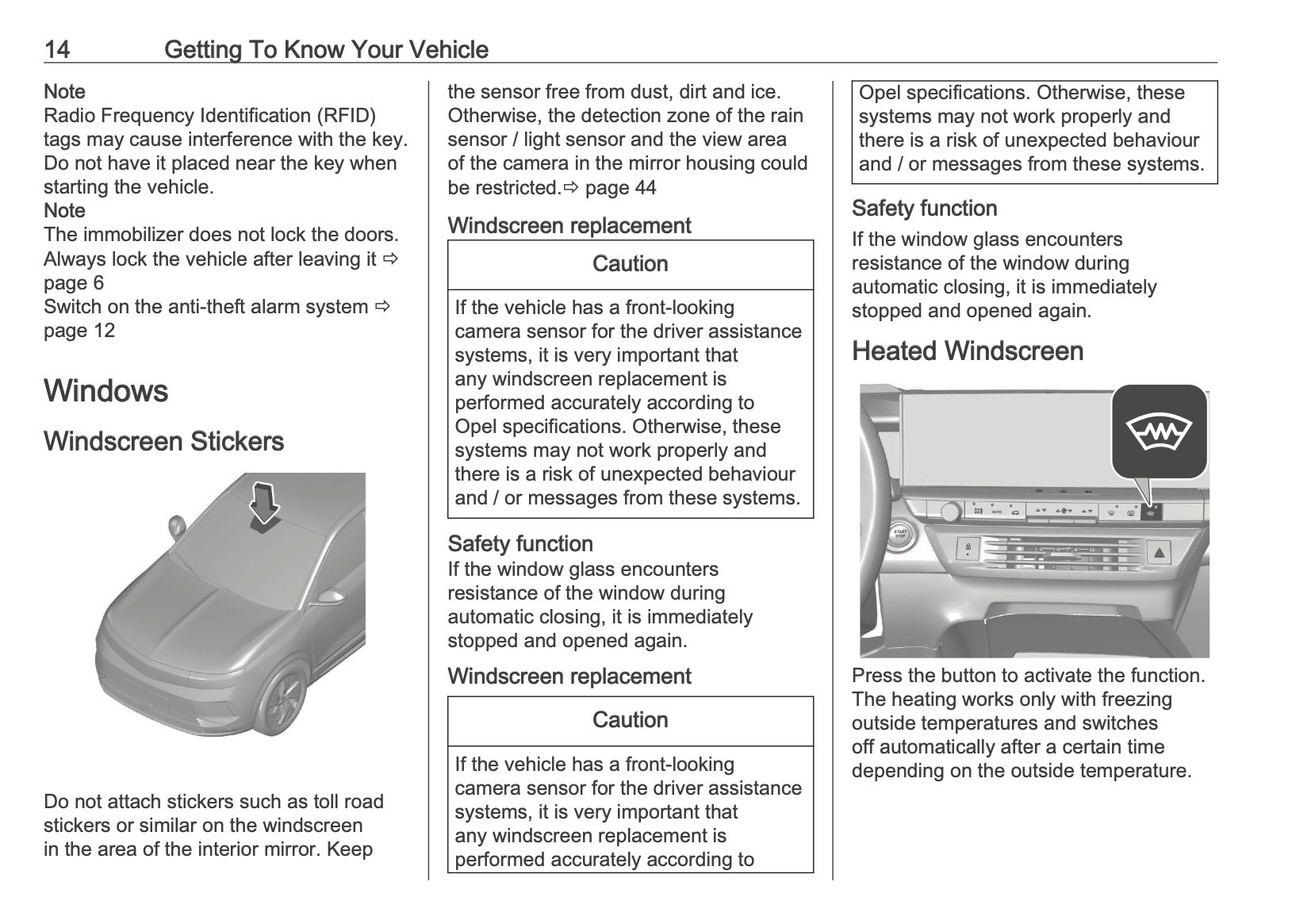 14 Getting To Know Your Vehicle

Note
Radio Frequency Identification (RFID) tags may cause interference with the key. Do not have it placed near the key when starting the vehicle.
Note
The immobilizer does not lock the doors. Always lock the vehicle after leaving it ⇨ page 6
Switch on the anti-theft alarm system ⇨ page 12

Windows

Windscreen Stickers

Do not attach stickers such as toll road stickers or similar on the windscreen in the area of the interior mirror. Keep the sensor free from dust, dirt and ice. Otherwise, the detection zone of the rain sensor / light sensor and the view area of the camera in the mirror housing could be restricted.⇨ page 44

Windscreen replacement

Caution

If the vehicle has a front-looking camera sensor for the driver assistance systems, it is very important that any windscreen replacement is performed accurately according to Opel specifications. Otherwise, these systems may not work properly and there is a risk of unexpected behaviour and / or messages from these systems.

Safety function
If the window glass encounters resistance of the window during automatic closing, it is immediately stopped and opened again.

Windscreen replacement

Caution

If the vehicle has a front-looking camera sensor for the driver assistance systems, it is very important that any windscreen replacement is performed accurately according to Opel specifications. Otherwise, these systems may not work properly and there is a risk of unexpected behaviour and / or messages from these systems.

Safety function
If the window glass encounters resistance of the window during automatic closing, it is immediately stopped and opened again.

Heated Windscreen

AUTO
START STOP

Press the button to activate the function. The heating works only with freezing outside temperatures and switches off automatically after a certain time depending on the outside temperature.