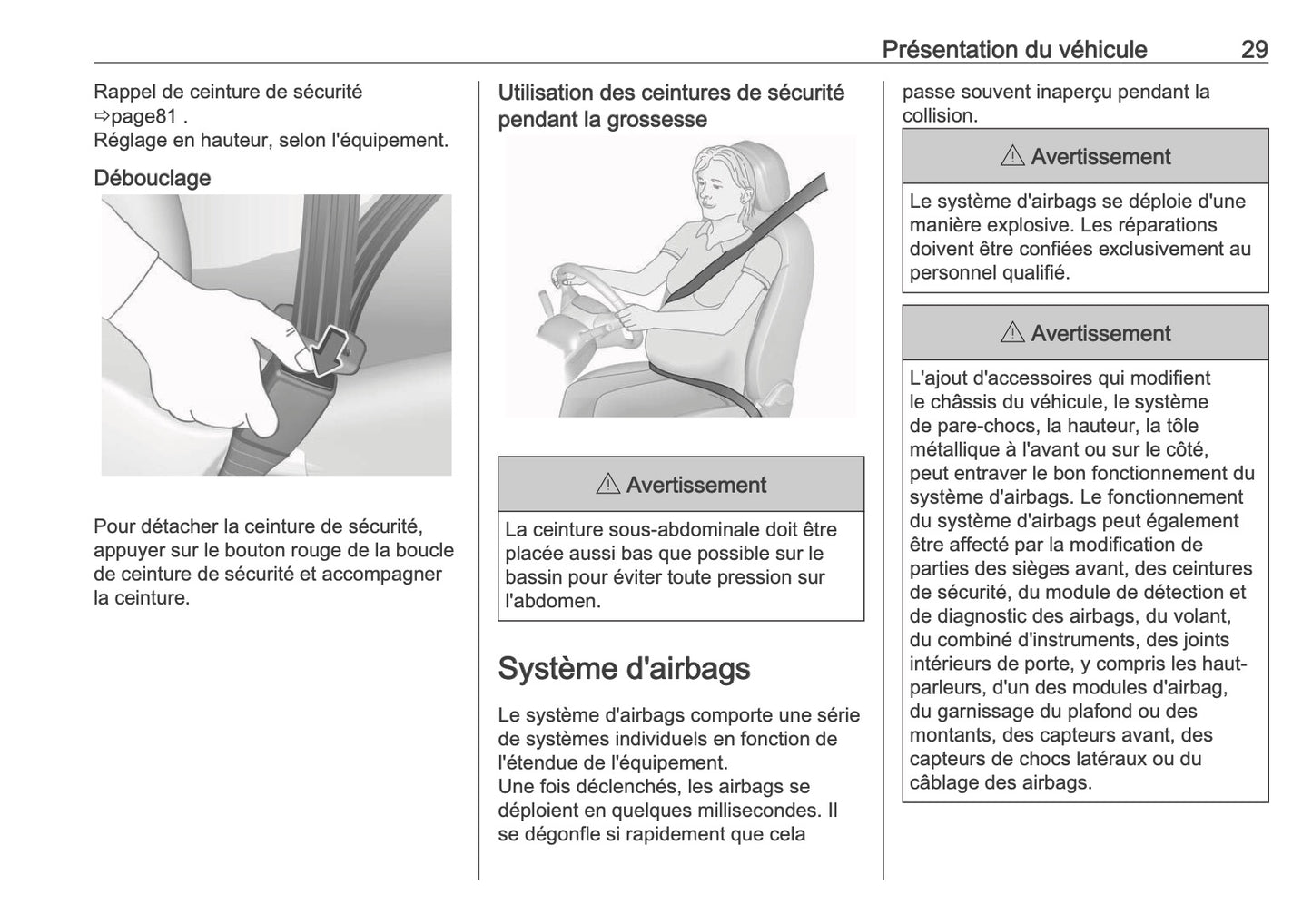 Présentation du véhicule 29

Rappel de ceinture de sécurité ⇨page81 .
Réglage en hauteur, selon l'équipement.

Débouclage

Pour détacher la ceinture de sécurité, appuyer sur le bouton rouge de la boucle de ceinture de sécurité et accompagner la ceinture.

Utilisation des ceintures de sécurité pendant la grossesse

⚠ Avertissement

La ceinture sous-abdominale doit être placée aussi bas que possible sur le bassin pour éviter toute pression sur l'abdomen.

Système d'airbags

Le système d'airbags comporte une série de systèmes individuels en fonction de l'étendue de l'équipement.
Une fois déclenchés, les airbags se déploient en quelques millisecondes. Il se dégonfle si rapidement que cela passe souvent inaperçu pendant la collision.

⚠ Avertissement

Le système d'airbags se déploie d'une manière explosive. Les réparations doivent être confiées exclusivement au personnel qualifié.

⚠ Avertissement

L'ajout d'accessoires qui modifient le châssis du véhicule, le système de pare-chocs, la hauteur, la tôle métallique à l'avant ou sur le côté, peut entraver le bon fonctionnement du système d'airbags. Le fonctionnement du système d'airbags peut également être affecté par la modification de parties des sièges avant, des ceintures de sécurité, du module de détection et de diagnostic des airbags, du volant, du combiné d'instruments, des joints intérieurs de porte, y compris les haut-parleurs, d'un des modules d'airbag, du garnissage du plafond ou des montants, des capteurs avant, des capteurs de chocs latéraux ou du câblage des airbags.