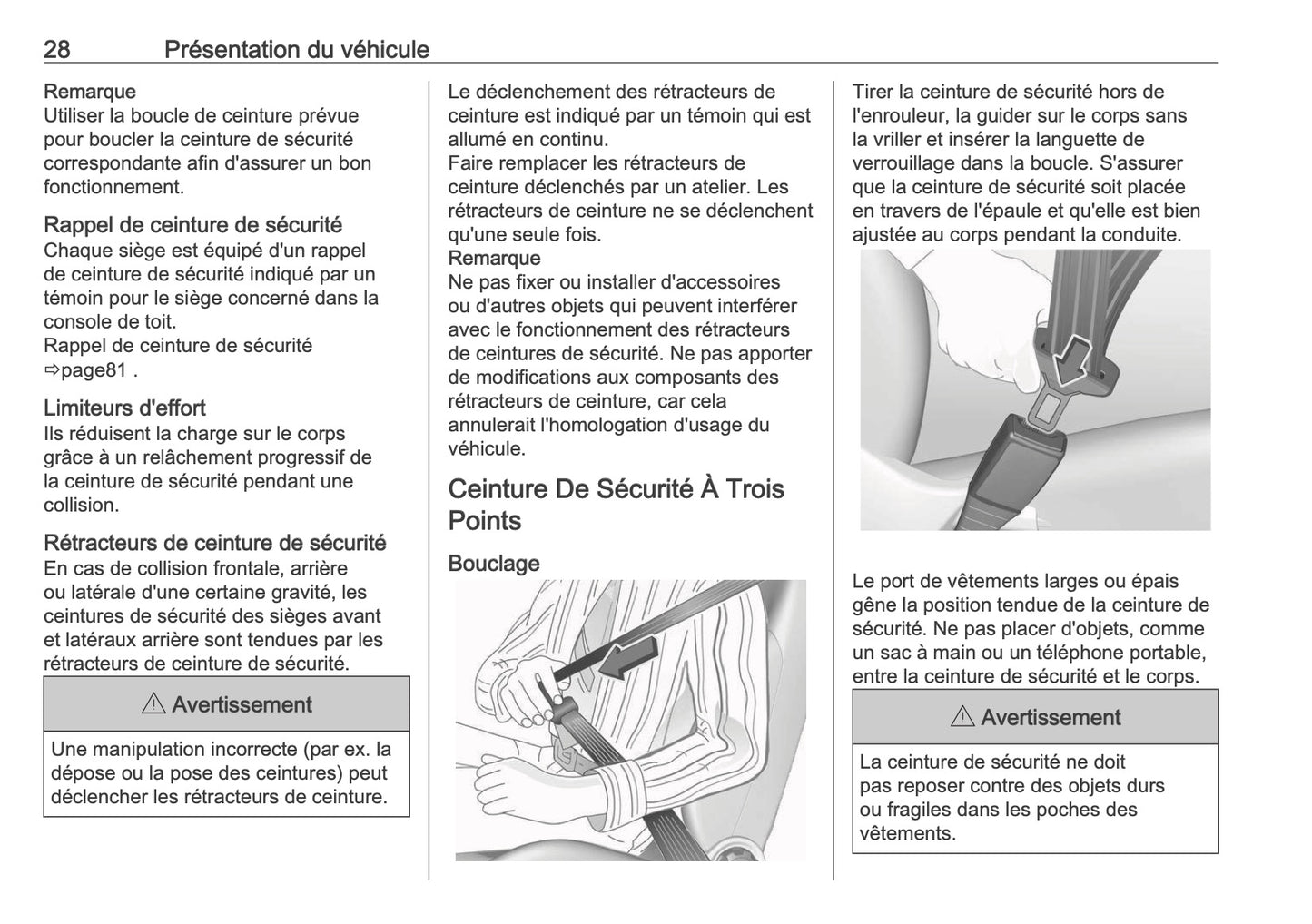 28 Présentation du véhicule

Remarque
Utiliser la boucle de ceinture prévue pour boucler la ceinture de sécurité correspondante afin d'assurer un bon fonctionnement.

Rappel de ceinture de sécurité
Chaque siège est équipé d'un rappel de ceinture de sécurité indiqué par un témoin pour le siège concerné dans la console de toit.
Rappel de ceinture de sécurité ⇨page81 .

Limiteurs d'effort
Ils réduisent la charge sur le corps grâce à un relâchement progressif de la ceinture de sécurité pendant une collision.

Rétracteurs de ceinture de sécurité
En cas de collision frontale, arrière ou latérale d'une certaine gravité, les ceintures de sécurité des sièges avant et latéraux arrière sont tendues par les rétracteurs de ceinture de sécurité.

⚠ Avertissement

Une manipulation incorrecte (par ex. la dépose ou la pose des ceintures) peut déclencher les rétracteurs de ceinture.

Le déclenchement des rétracteurs de ceinture est indiqué par un témoin qui est allumé en continu.
Faire remplacer les rétracteurs de ceinture déclenchés par un atelier. Les rétracteurs de ceinture ne se déclenchent qu'une seule fois.
Remarque
Ne pas fixer ou installer d'accessoires ou d'autres objets qui peuvent interférer avec le fonctionnement des rétracteurs de ceintures de sécurité. Ne pas apporter de modifications aux composants des rétracteurs de ceinture, car cela annulerait l'homologation d'usage du véhicule.

Ceinture De Sécurité À Trois Points

Bouclage

Tirer la ceinture de sécurité hors de l'enrouleur, la guider sur le corps sans la vriller et insérer la languette de verrouillage dans la boucle. S'assurer que la ceinture de sécurité soit placée en travers de l'épaule et qu'elle est bien ajustée au corps pendant la conduite.

Le port de vêtements larges ou épais gêne la position tendue de la ceinture de sécurité. Ne pas placer d'objets, comme un sac à main ou un téléphone portable, entre la ceinture de sécurité et le corps.

⚠ Avertissement

La ceinture de sécurité ne doit pas reposer contre des objets durs ou fragiles dans les poches des vêtements.