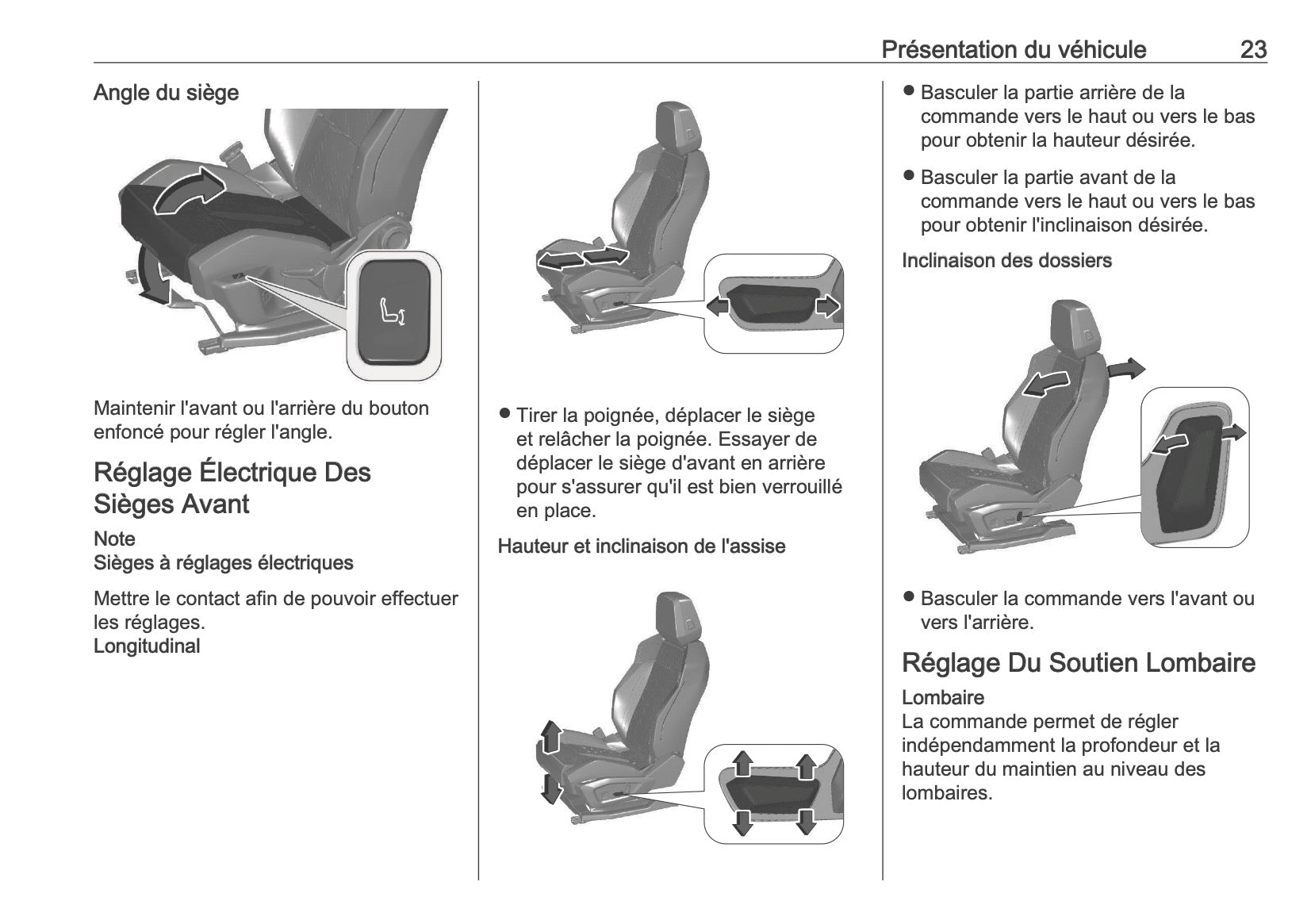 Présentation du véhicule 23

Angle du siège

Maintenir l'avant ou l'arrière du bouton enfoncé pour régler l'angle.

Réglage Électrique Des Sièges Avant

Note
Sièges à réglages électriques

Mettre le contact afin de pouvoir effectuer les réglages.
Longitudinal

● Tirer la poignée, déplacer le siège et relâcher la poignée. Essayer de déplacer le siège d'avant en arrière pour s'assurer qu'il est bien verrouillé en place.

Hauteur et inclinaison de l'assise

● Basculer la partie arrière de la commande vers le haut ou vers le bas pour obtenir la hauteur désirée.

● Basculer la partie avant de la commande vers le haut ou vers le bas pour obtenir l'inclinaison désirée.

Inclinaison des dossiers

● Basculer la commande vers l'avant ou vers l'arrière.

Réglage Du Soutien Lombaire

Lombaire
La commande permet de régler indépendamment la profondeur et la hauteur du maintien au niveau des lombaires.