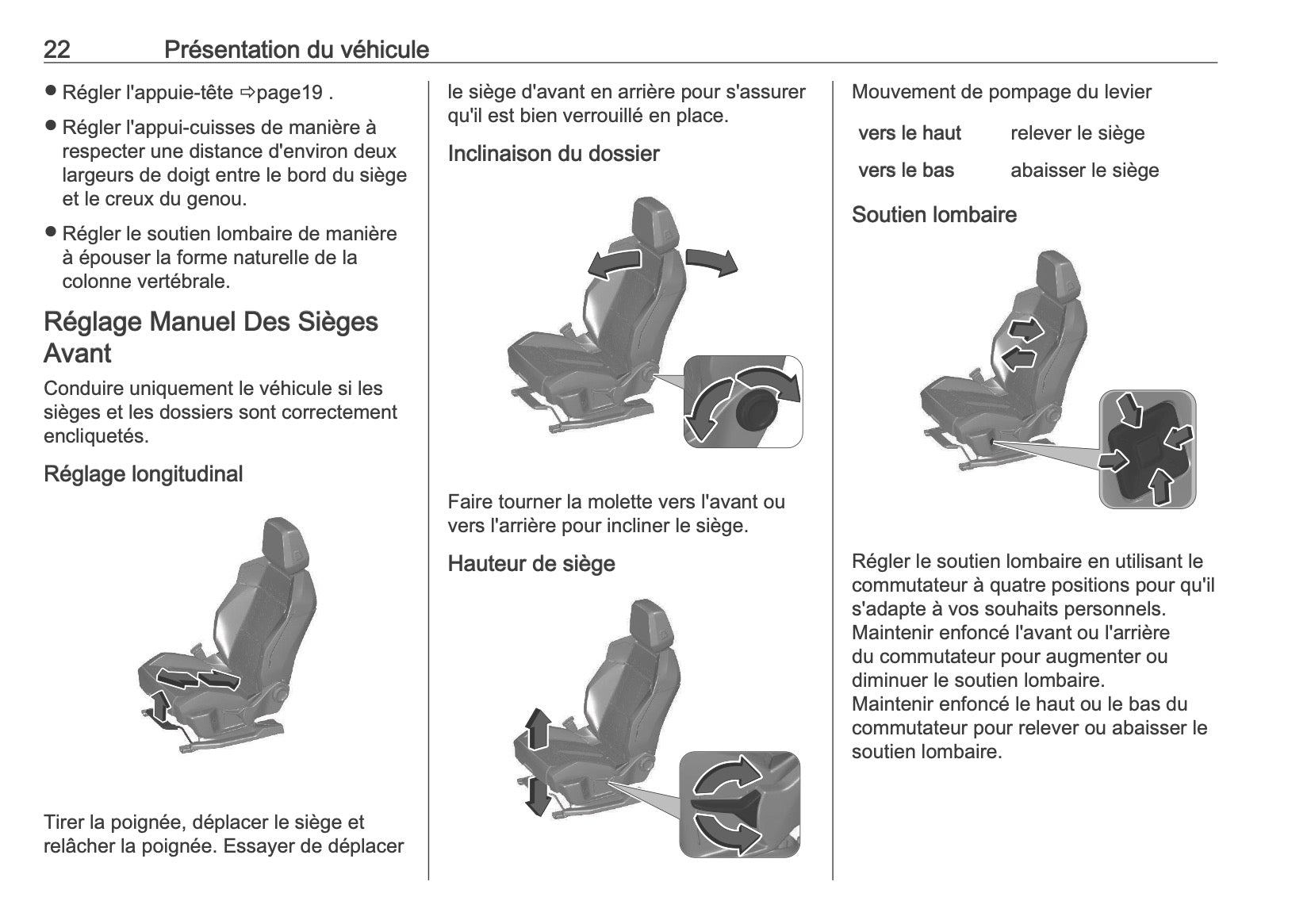 22 Présentation du véhicule

● Régler l'appuie-tête ⇨page19 .

● Régler l'appui-cuisses de manière à respecter une distance d'environ deux largeurs de doigt entre le bord du siège et le creux du genou.

● Régler le soutien lombaire de manière à épouser la forme naturelle de la colonne vertébrale.

Réglage Manuel Des Sièges Avant

Conduire uniquement le véhicule si les sièges et les dossiers sont correctement encliquetés.

Réglage longitudinal

Tirer la poignée, déplacer le siège et relâcher la poignée. Essayer de déplacer le siège d'avant en arrière pour s'assurer qu'il est bien verrouillé en place.

Inclinaison du dossier

Faire tourner la molette vers l'avant ou vers l'arrière pour incliner le siège.

Hauteur de siège

Mouvement de pompage du levier

| vers le haut | relever le siège |
|---|---|
| vers le bas | abaisser le siège |

Soutien lombaire

Régler le soutien lombaire en utilisant le commutateur à quatre positions pour qu'il s'adapte à vos souhaits personnels.
Maintenir enfoncé l'avant ou l'arrière du commutateur pour augmenter ou diminuer le soutien lombaire.
Maintenir enfoncé le haut ou le bas du commutateur pour relever ou abaisser le soutien lombaire.