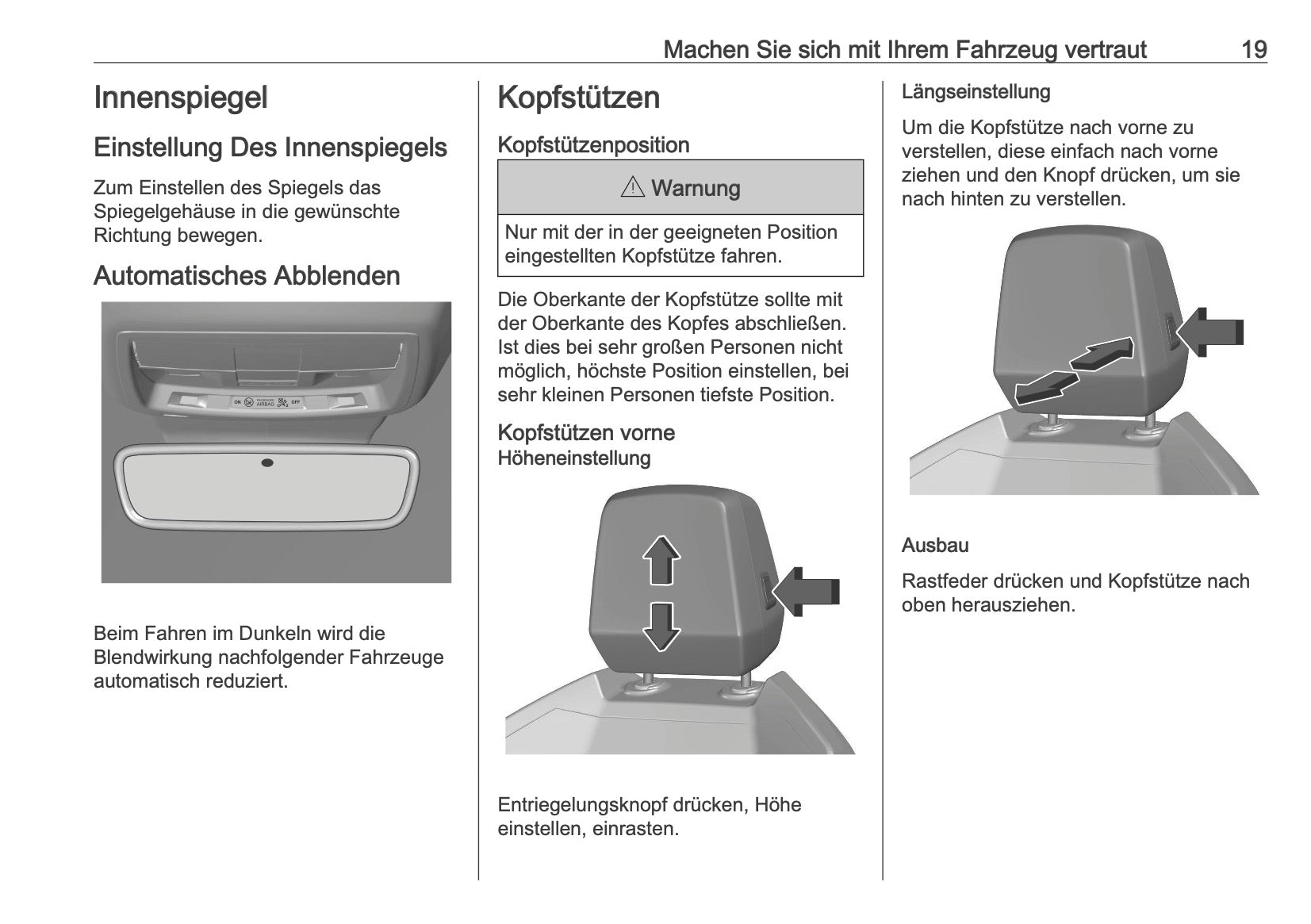 Machen Sie sich mit Ihrem Fahrzeug vertraut 19

Innenspiegel

Einstellung Des Innenspiegels

Zum Einstellen des Spiegels das Spiegelgehäuse in die gewünschte Richtung bewegen.

Automatisches Abblenden

ON PASSENGER AIRBAG OFF

Beim Fahren im Dunkeln wird die Blendwirkung nachfolgender Fahrzeuge automatisch reduziert.

Kopfstützen

Kopfstützenposition

⚠ Warnung

Nur mit der in der geeigneten Position eingestellten Kopfstütze fahren.

Die Oberkante der Kopfstütze sollte mit der Oberkante des Kopfes abschließen. Ist dies bei sehr großen Personen nicht möglich, höchste Position einstellen, bei sehr kleinen Personen tiefste Position.

Kopfstützen vorne
Höheneinstellung

Entriegelungsknopf drücken, Höhe einstellen, einrasten.

Längseinstellung

Um die Kopfstütze nach vorne zu verstellen, diese einfach nach vorne ziehen und den Knopf drücken, um sie nach hinten zu verstellen.

Ausbau

Rastfeder drücken und Kopfstütze nach oben herausziehen.