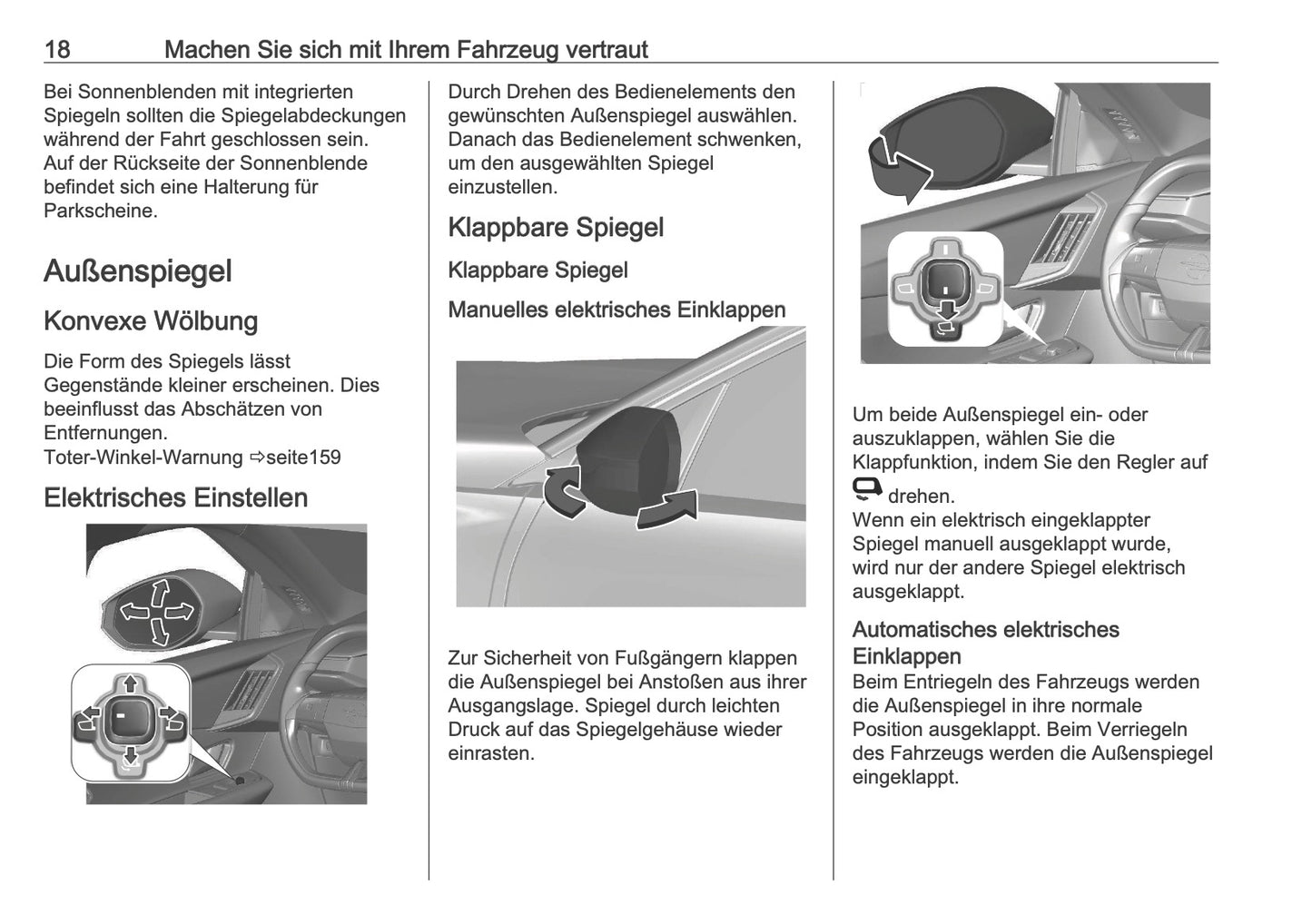 18 Machen Sie sich mit Ihrem Fahrzeug vertraut

Bei Sonnenblenden mit integrierten Spiegeln sollten die Spiegelabdeckungen während der Fahrt geschlossen sein. Auf der Rückseite der Sonnenblende befindet sich eine Halterung für Parkscheine.

Außenspiegel

Konvexe Wölbung

Die Form des Spiegels lässt Gegenstände kleiner erscheinen. Dies beeinflusst das Abschätzen von Entfernungen.
Toter-Winkel-Warnung ⇨seite159

Elektrisches Einstellen

Durch Drehen des Bedienelements den gewünschten Außenspiegel auswählen. Danach das Bedienelement schwenken, um den ausgewählten Spiegel einzustellen.

Klappbare Spiegel

Klappbare Spiegel

Manuelles elektrisches Einklappen

Zur Sicherheit von Fußgängern klappen die Außenspiegel bei Anstoßen aus ihrer Ausgangslage. Spiegel durch leichten Druck auf das Spiegelgehäuse wieder einrasten.

Um beide Außenspiegel ein- oder auszuklappen, wählen Sie die Klappfunktion, indem Sie den Regler auf drehen.
Wenn ein elektrisch eingeklappter Spiegel manuell ausgeklappt wurde, wird nur der andere Spiegel elektrisch ausgeklappt.

Automatisches elektrisches Einklappen
Beim Entriegeln des Fahrzeugs werden die Außenspiegel in ihre normale Position ausgeklappt. Beim Verriegeln des Fahrzeugs werden die Außenspiegel eingeklappt.