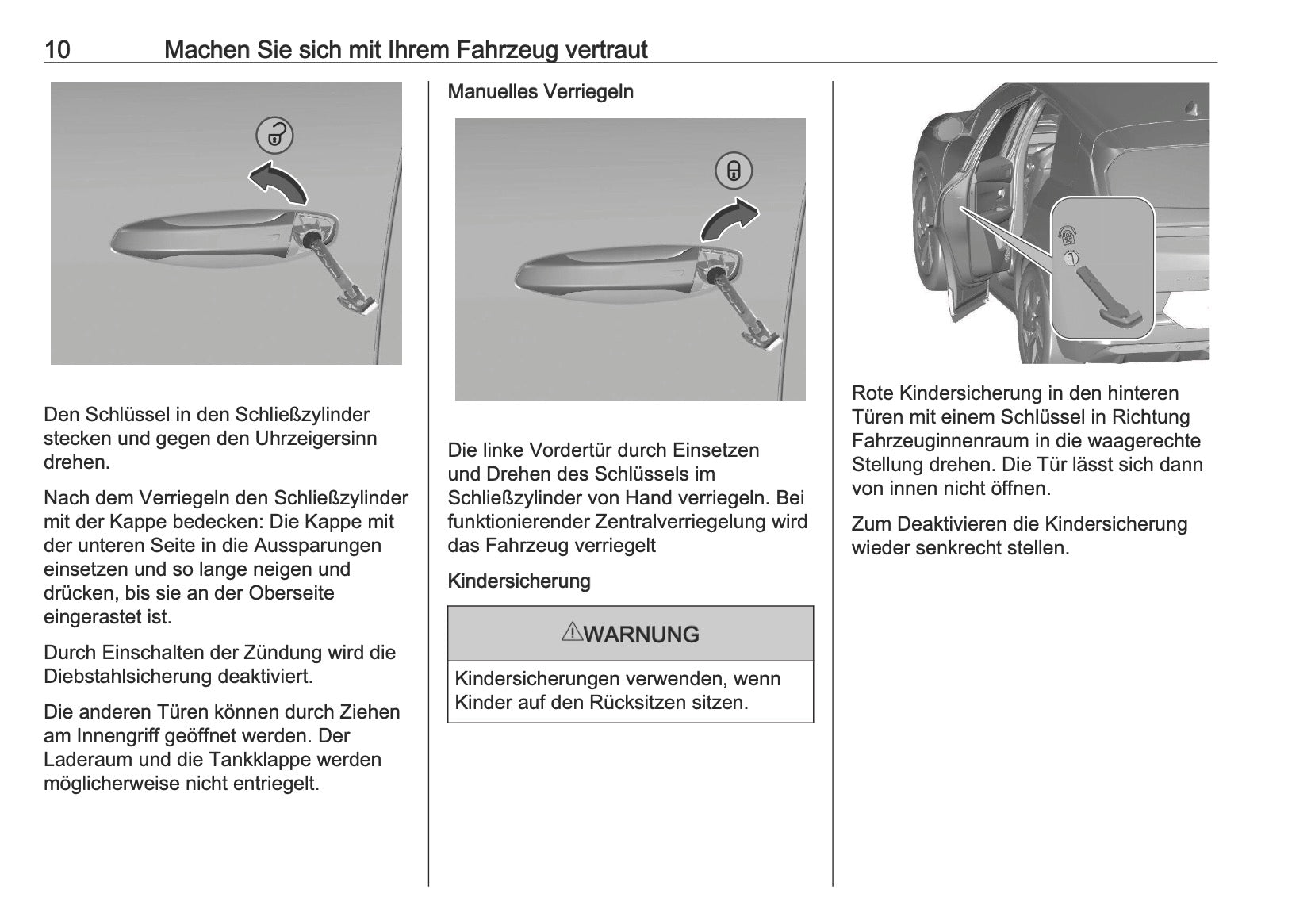 10 Machen Sie sich mit Ihrem Fahrzeug vertraut

Den Schlüssel in den Schließzylinder stecken und gegen den Uhrzeigersinn drehen.

Nach dem Verriegeln den Schließzylinder mit der Kappe bedecken: Die Kappe mit der unteren Seite in die Aussparungen einsetzen und so lange neigen und drücken, bis sie an der Oberseite eingerastet ist.

Durch Einschalten der Zündung wird die Diebstahlsicherung deaktiviert.

Die anderen Türen können durch Ziehen am Innengriff geöffnet werden. Der Laderaum und die Tankklappe werden möglicherweise nicht entriegelt.

Manuelles Verriegeln

Die linke Vordertür durch Einsetzen und Drehen des Schlüssels im Schließzylinder von Hand verriegeln. Bei funktionierender Zentralverriegelung wird das Fahrzeug verriegelt

Kindersicherung

⚠WARNUNG

Kindersicherungen verwenden, wenn Kinder auf den Rücksitzen sitzen.

Rote Kindersicherung in den hinteren Türen mit einem Schlüssel in Richtung Fahrzeuginnenraum in die waagerechte Stellung drehen. Die Tür lässt sich dann von innen nicht öffnen.

Zum Deaktivieren die Kindersicherung wieder senkrecht stellen.