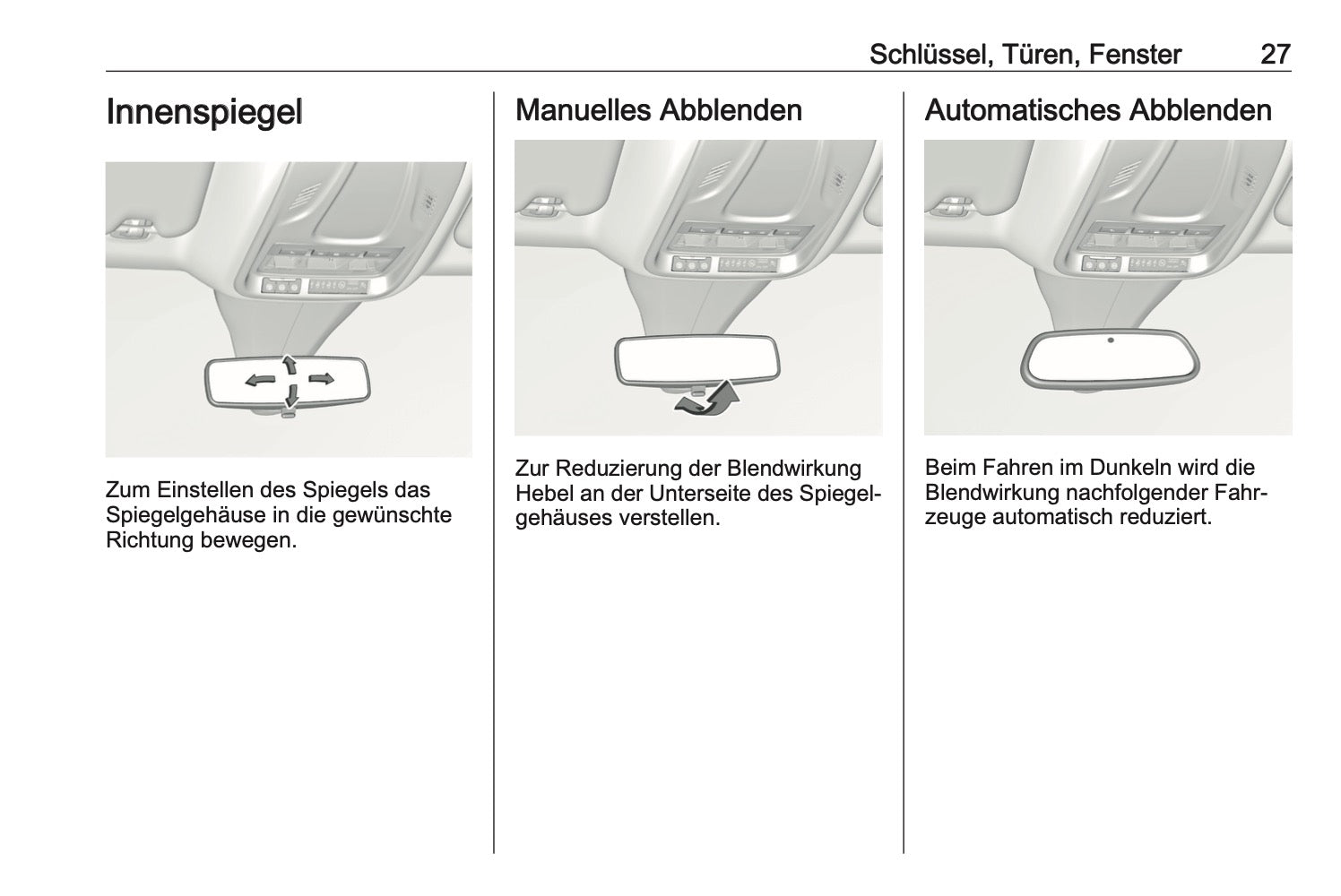 Schlüssel, Türen, Fenster 27

Innenspiegel

Zum Einstellen des Spiegels das Spiegelgehäuse in die gewünschte Richtung bewegen.

Manuelles Abblenden

Zur Reduzierung der Blendwirkung Hebel an der Unterseite des Spiegelgehäuses verstellen.

Automatisches Abblenden

Beim Fahren im Dunkeln wird die Blendwirkung nachfolgender Fahrzeuge automatisch reduziert.