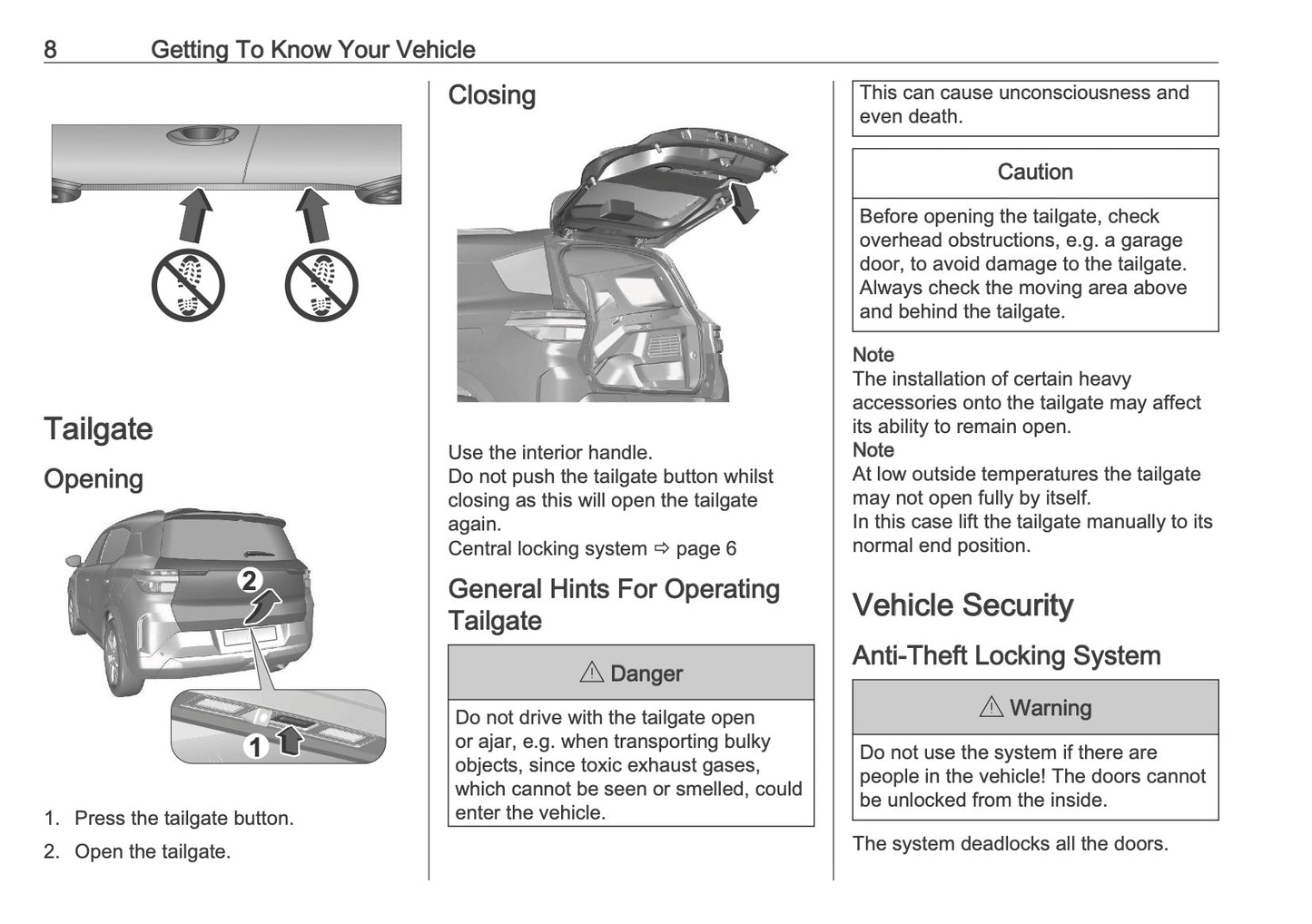 8 Getting To Know Your Vehicle

Tailgate

Opening

2

1

1. Press the tailgate button.

2. Open the tailgate.

Closing

Use the interior handle.
Do not push the tailgate button whilst closing as this will open the tailgate again.
Central locking system ⇨ page 6

General Hints For Operating Tailgate

⚠ Danger

Do not drive with the tailgate open or ajar, e.g. when transporting bulky objects, since toxic exhaust gases, which cannot be seen or smelled, could enter the vehicle.

This can cause unconsciousness and even death.

Caution

Before opening the tailgate, check overhead obstructions, e.g. a garage door, to avoid damage to the tailgate. Always check the moving area above and behind the tailgate.

Note
The installation of certain heavy accessories onto the tailgate may affect its ability to remain open.
Note
At low outside temperatures the tailgate may not open fully by itself.
In this case lift the tailgate manually to its normal end position.

Vehicle Security

Anti-Theft Locking System

⚠ Warning

Do not use the system if there are people in the vehicle! The doors cannot be unlocked from the inside.

The system deadlocks all the doors.