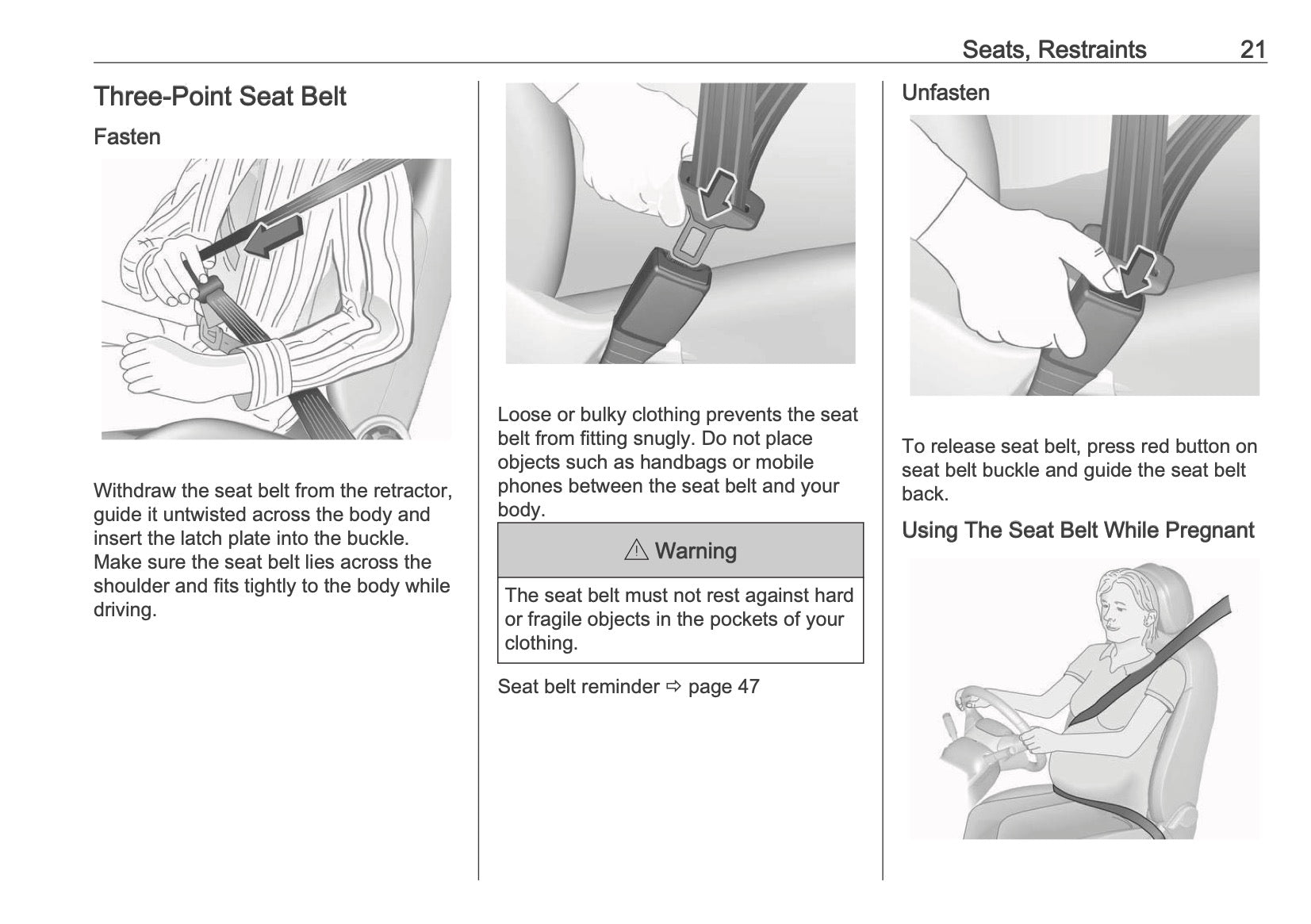 Seats, Restraints 21

Three-Point Seat Belt

Fasten

Withdraw the seat belt from the retractor, guide it untwisted across the body and insert the latch plate into the buckle. Make sure the seat belt lies across the shoulder and fits tightly to the body while driving.

Loose or bulky clothing prevents the seat belt from fitting snugly. Do not place objects such as handbags or mobile phones between the seat belt and your body.

⚠ Warning

The seat belt must not rest against hard or fragile objects in the pockets of your clothing.

Seat belt reminder ⇨ page 47

Unfasten

To release seat belt, press red button on seat belt buckle and guide the seat belt back.

Using The Seat Belt While Pregnant