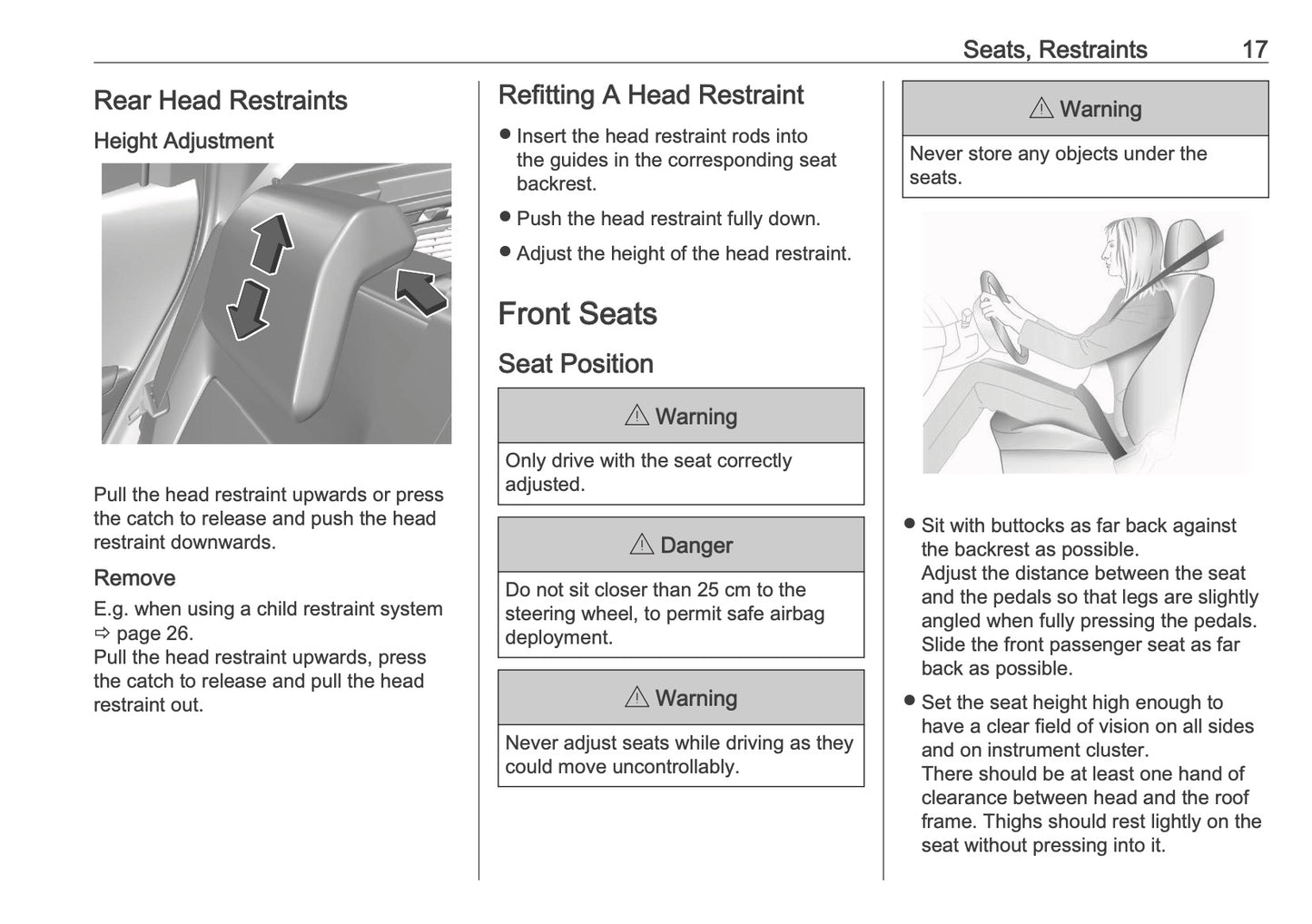 Seats, Restraints 17

Rear Head Restraints

Height Adjustment

Pull the head restraint upwards or press the catch to release and push the head restraint downwards.

Remove

E.g. when using a child restraint system ⇨ page 26.
Pull the head restraint upwards, press the catch to release and pull the head restraint out.

Refitting A Head Restraint

● Insert the head restraint rods into the guides in the corresponding seat backrest.

● Push the head restraint fully down.

● Adjust the height of the head restraint.

Front Seats

Seat Position

⚠ Warning

Only drive with the seat correctly adjusted.

⚠ Danger

Do not sit closer than 25 cm to the steering wheel, to permit safe airbag deployment.

⚠ Warning

Never adjust seats while driving as they could move uncontrollably.

⚠ Warning

Never store any objects under the seats.

● Sit with buttocks as far back against the backrest as possible.
Adjust the distance between the seat and the pedals so that legs are slightly angled when fully pressing the pedals. Slide the front passenger seat as far back as possible.

● Set the seat height high enough to have a clear field of vision on all sides and on instrument cluster.
There should be at least one hand of clearance between head and the roof frame. Thighs should rest lightly on the seat without pressing into it.