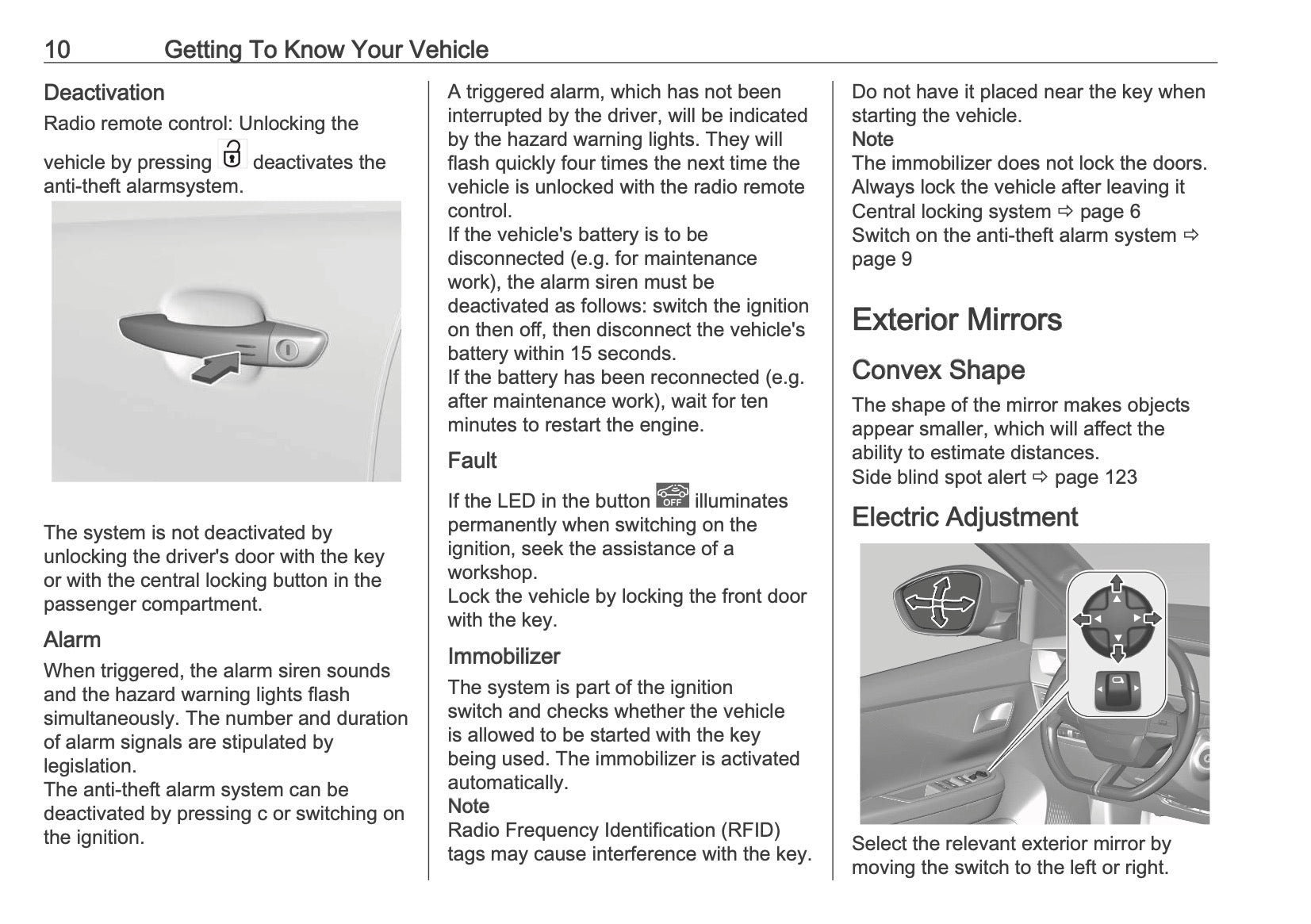 10 Getting To Know Your Vehicle

Deactivation

Radio remote control: Unlocking the vehicle by pressing deactivates the anti-theft alarmsystem.

The system is not deactivated by unlocking the driver's door with the key or with the central locking button in the passenger compartment.

Alarm

When triggered, the alarm siren sounds and the hazard warning lights flash simultaneously. The number and duration of alarm signals are stipulated by legislation.
The anti-theft alarm system can be deactivated by pressing c or switching on the ignition.

A triggered alarm, which has not been interrupted by the driver, will be indicated by the hazard warning lights. They will flash quickly four times the next time the vehicle is unlocked with the radio remote control.
If the vehicle's battery is to be disconnected (e.g. for maintenance work), the alarm siren must be deactivated as follows: switch the ignition on then off, then disconnect the vehicle's battery within 15 seconds.
If the battery has been reconnected (e.g. after maintenance work), wait for ten minutes to restart the engine.

Fault

If the LED in the button OFF illuminates permanently when switching on the ignition, seek the assistance of a workshop.
Lock the vehicle by locking the front door with the key.

Immobilizer

The system is part of the ignition switch and checks whether the vehicle is allowed to be started with the key being used. The immobilizer is activated automatically.
Note
Radio Frequency Identification (RFID) tags may cause interference with the key.

Do not have it placed near the key when starting the vehicle.
Note
The immobilizer does not lock the doors. Always lock the vehicle after leaving it
Central locking system ⇨ page 6
Switch on the anti-theft alarm system ⇨ page 9

Exterior Mirrors

Convex Shape

The shape of the mirror makes objects appear smaller, which will affect the ability to estimate distances.
Side blind spot alert ⇨ page 123

Electric Adjustment

Select the relevant exterior mirror by moving the switch to the left or right.