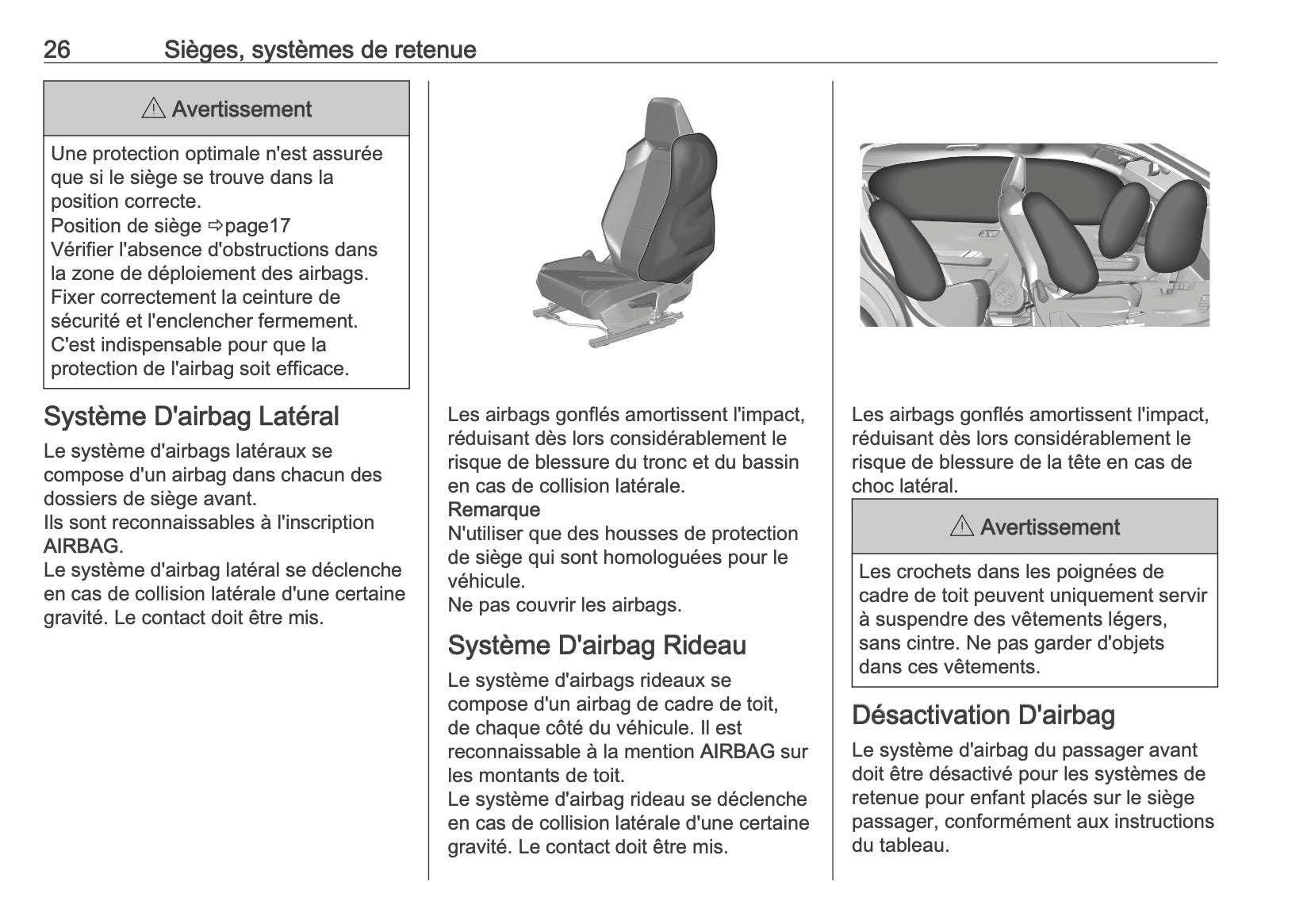 26 Sièges, systèmes de retenue

⚠ Avertissement

Une protection optimale n'est assurée que si le siège se trouve dans la position correcte.
Position de siège ⇨page17
Vérifier l'absence d'obstructions dans la zone de déploiement des airbags.
Fixer correctement la ceinture de sécurité et l'enclencher fermement.
C'est indispensable pour que la protection de l'airbag soit efficace.

Système D'airbag Latéral

Le système d'airbags latéraux se compose d'un airbag dans chacun des dossiers de siège avant.
Ils sont reconnaissables à l'inscription AIRBAG.
Le système d'airbag latéral se déclenche en cas de collision latérale d'une certaine gravité. Le contact doit être mis.

Les airbags gonflés amortissent l'impact, réduisant dès lors considérablement le risque de blessure du tronc et du bassin en cas de collision latérale.
Remarque
N'utiliser que des housses de protection de siège qui sont homologuées pour le véhicule.
Ne pas couvrir les airbags.

Système D'airbag Rideau

Le système d'airbags rideaux se compose d'un airbag de cadre de toit, de chaque côté du véhicule. Il est reconnaissable à la mention AIRBAG sur les montants de toit.
Le système d'airbag rideau se déclenche en cas de collision latérale d'une certaine gravité. Le contact doit être mis.

Les airbags gonflés amortissent l'impact, réduisant dès lors considérablement le risque de blessure de la tête en cas de choc latéral.

⚠ Avertissement

Les crochets dans les poignées de cadre de toit peuvent uniquement servir à suspendre des vêtements légers, sans cintre. Ne pas garder d'objets dans ces vêtements.

Désactivation D'airbag

Le système d'airbag du passager avant doit être désactivé pour les systèmes de retenue pour enfant placés sur le siège passager, conformément aux instructions du tableau.