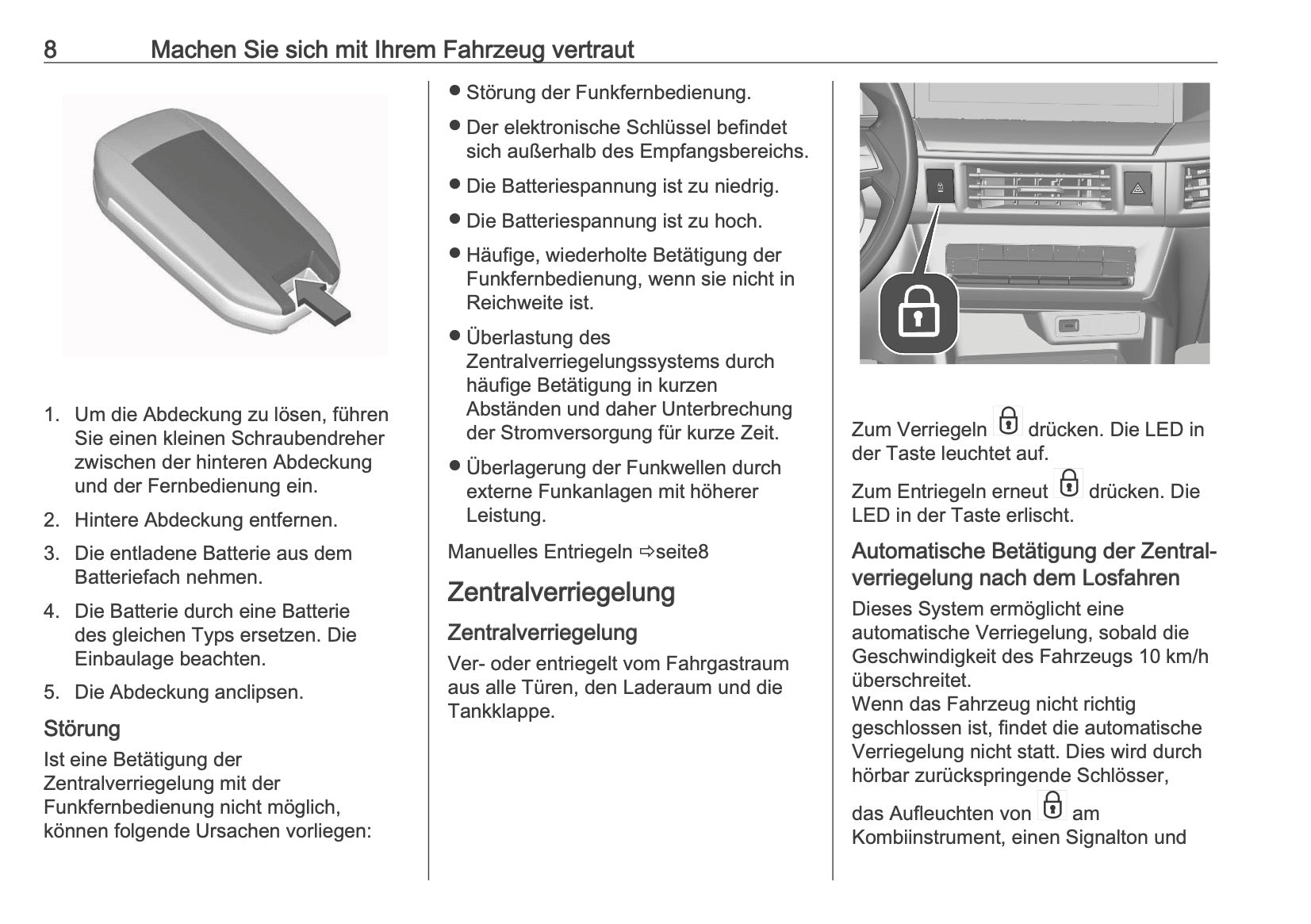 8 Machen Sie sich mit Ihrem Fahrzeug vertraut

1. Um die Abdeckung zu lösen, führen Sie einen kleinen Schraubendreher zwischen der hinteren Abdeckung und der Fernbedienung ein.
2. Hintere Abdeckung entfernen.
3. Die entladene Batterie aus dem Batteriefach nehmen.
4. Die Batterie durch eine Batterie des gleichen Typs ersetzen. Die Einbaulage beachten.
5. Die Abdeckung anclipsen.

Störung

Ist eine Betätigung der Zentralverriegelung mit der Funkfernbedienung nicht möglich, können folgende Ursachen vorliegen:

● Störung der Funkfernbedienung.
● Der elektronische Schlüssel befindet sich außerhalb des Empfangsbereichs.
● Die Batteriespannung ist zu niedrig.
● Die Batteriespannung ist zu hoch.
● Häufige, wiederholte Betätigung der Funkfernbedienung, wenn sie nicht in Reichweite ist.
● Überlastung des Zentralverriegelungssystems durch häufige Betätigung in kurzen Abständen und daher Unterbrechung der Stromversorgung für kurze Zeit.
● Überlagerung der Funkwellen durch externe Funkanlagen mit höherer Leistung.

Manuelles Entriegeln ⇨seite8

Zentralverriegelung

Zentralverriegelung

Ver- oder entriegelt vom Fahrgastraum aus alle Türen, den Laderaum und die Tankklappe.

Zum Verriegeln drücken. Die LED in der Taste leuchtet auf.

Zum Entriegeln erneut drücken. Die LED in der Taste erlischt.

Automatische Betätigung der Zentralverriegelung nach dem Losfahren

Dieses System ermöglicht eine automatische Verriegelung, sobald die Geschwindigkeit des Fahrzeugs 10 km/h überschreitet.
Wenn das Fahrzeug nicht richtig geschlossen ist, findet die automatische Verriegelung nicht statt. Dies wird durch hörbar zurückspringende Schlösser,

das Aufleuchten von am Kombiinstrument, einen Signalton und