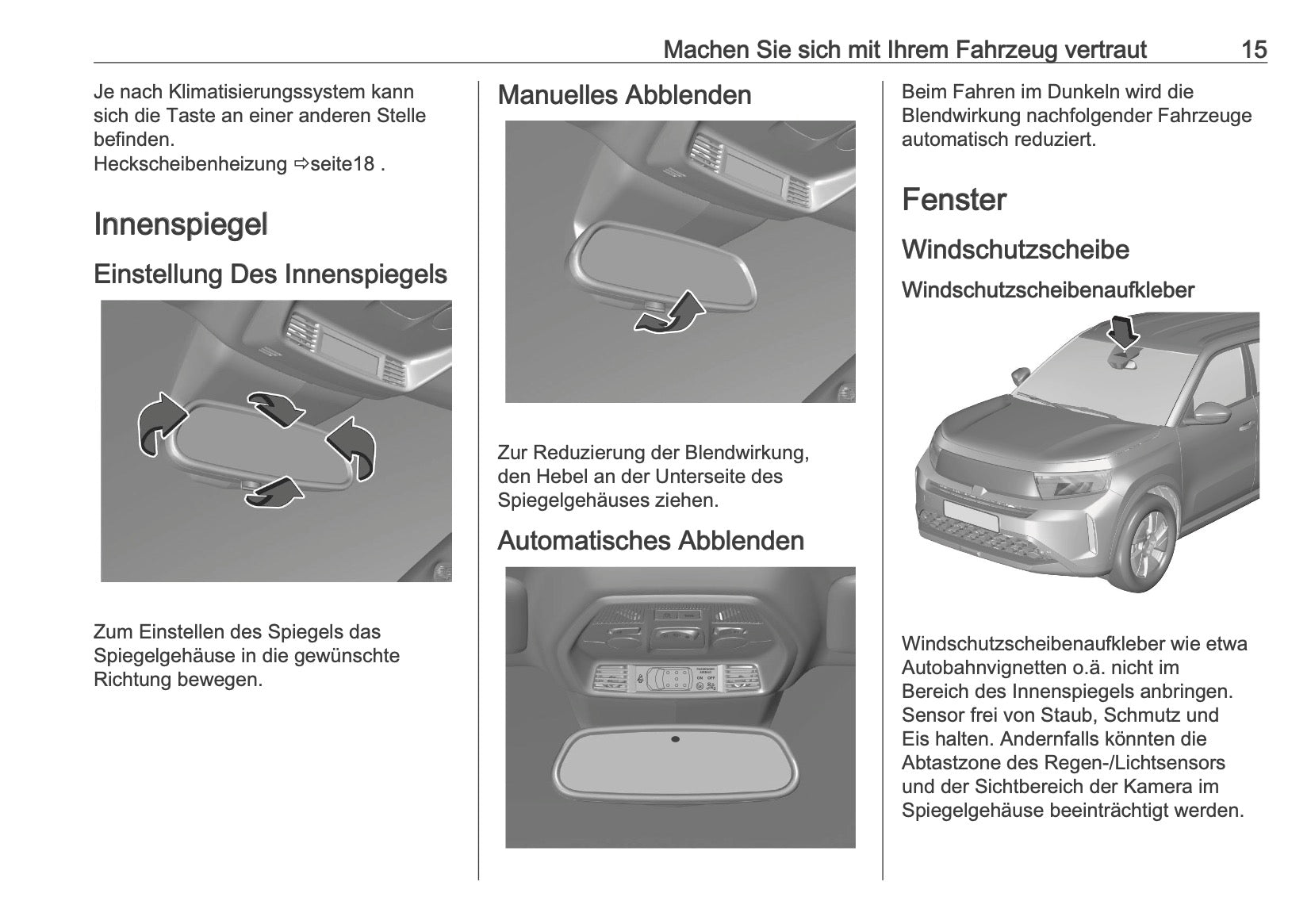 Machen Sie sich mit Ihrem Fahrzeug vertraut 15

Je nach Klimatisierungssystem kann sich die Taste an einer anderen Stelle befinden.
Heckscheibenheizung ⇨seite18 .

Innenspiegel

Einstellung Des Innenspiegels

Zum Einstellen des Spiegels das Spiegelgehäuse in die gewünschte Richtung bewegen.

Manuelles Abblenden

Zur Reduzierung der Blendwirkung, den Hebel an der Unterseite des Spiegelgehäuses ziehen.

Automatisches Abblenden

PASSENGER AIRBAG ON OFF

Beim Fahren im Dunkeln wird die Blendwirkung nachfolgender Fahrzeuge automatisch reduziert.

Fenster

Windschutzscheibe

Windschutzscheibenaufkleber

Windschutzscheibenaufkleber wie etwa Autobahnvignetten o.ä. nicht im Bereich des Innenspiegels anbringen. Sensor frei von Staub, Schmutz und Eis halten. Andernfalls könnten die Abtastzone des Regen-/Lichtsensors und der Sichtbereich der Kamera im Spiegelgehäuse beeinträchtigt werden.