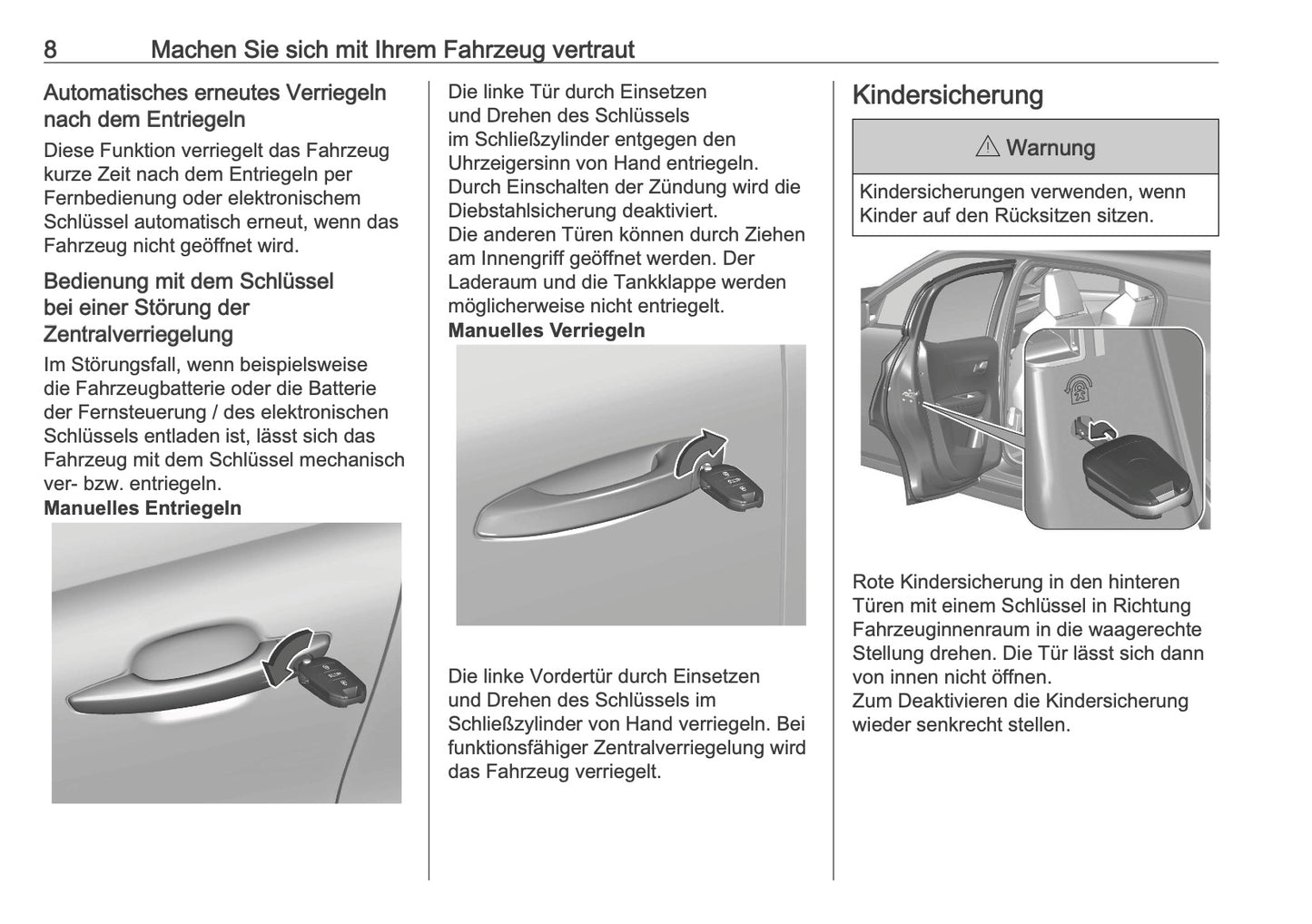 8 Machen Sie sich mit Ihrem Fahrzeug vertraut

Automatisches erneutes Verriegeln nach dem Entriegeln

Diese Funktion verriegelt das Fahrzeug kurze Zeit nach dem Entriegeln per Fernbedienung oder elektronischem Schlüssel automatisch erneut, wenn das Fahrzeug nicht geöffnet wird.

Bedienung mit dem Schlüssel bei einer Störung der Zentralverriegelung

Im Störungsfall, wenn beispielsweise die Fahrzeugbatterie oder die Batterie der Fernsteuerung / des elektronischen Schlüssels entladen ist, lässt sich das Fahrzeug mit dem Schlüssel mechanisch ver- bzw. entriegeln.
Manuelles Entriegeln

Die linke Tür durch Einsetzen und Drehen des Schlüssels im Schließzylinder entgegen den Uhrzeigersinn von Hand entriegeln.
Durch Einschalten der Zündung wird die Diebstahlsicherung deaktiviert.
Die anderen Türen können durch Ziehen am Innengriff geöffnet werden. Der Laderaum und die Tankklappe werden möglicherweise nicht entriegelt.
Manuelles Verriegeln

Die linke Vordertür durch Einsetzen und Drehen des Schlüssels im Schließzylinder von Hand verriegeln. Bei funktionsfähiger Zentralverriegelung wird das Fahrzeug verriegelt.

Kindersicherung

⚠ Warnung

Kindersicherungen verwenden, wenn Kinder auf den Rücksitzen sitzen.

Rote Kindersicherung in den hinteren Türen mit einem Schlüssel in Richtung Fahrzeuginnenraum in die waagerechte Stellung drehen. Die Tür lässt sich dann von innen nicht öffnen.
Zum Deaktivieren die Kindersicherung wieder senkrecht stellen.