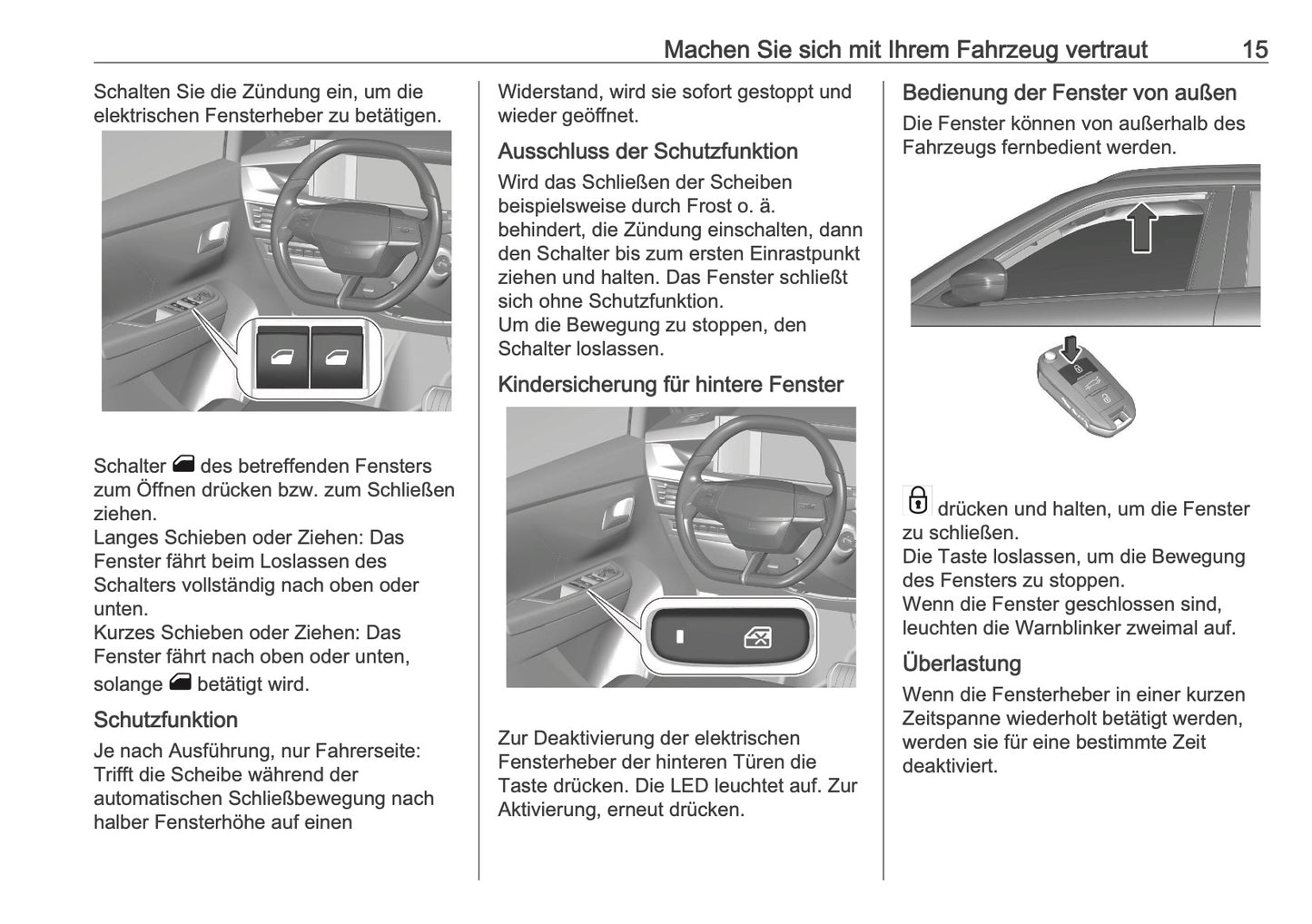 Machen Sie sich mit Ihrem Fahrzeug vertraut 15

Schalten Sie die Zündung ein, um die elektrischen Fensterheber zu betätigen.

Schalter des betreffenden Fensters zum Öffnen drücken bzw. zum Schließen ziehen.
Langes Schieben oder Ziehen: Das Fenster fährt beim Loslassen des Schalters vollständig nach oben oder unten.
Kurzes Schieben oder Ziehen: Das Fenster fährt nach oben oder unten, solange betätigt wird.

Schutzfunktion

Je nach Ausführung, nur Fahrerseite: Trifft die Scheibe während der automatischen Schließbewegung nach halber Fensterhöhe auf einen Widerstand, wird sie sofort gestoppt und wieder geöffnet.

Ausschluss der Schutzfunktion

Wird das Schließen der Scheiben beispielsweise durch Frost o. ä. behindert, die Zündung einschalten, dann den Schalter bis zum ersten Einrastpunkt ziehen und halten. Das Fenster schließt sich ohne Schutzfunktion.
Um die Bewegung zu stoppen, den Schalter loslassen.

Kindersicherung für hintere Fenster

Zur Deaktivierung der elektrischen Fensterheber der hinteren Türen die Taste drücken. Die LED leuchtet auf. Zur Aktivierung, erneut drücken.

Bedienung der Fenster von außen

Die Fenster können von außerhalb des Fahrzeugs fernbedient werden.

drücken und halten, um die Fenster zu schließen.
Die Taste loslassen, um die Bewegung des Fensters zu stoppen.
Wenn die Fenster geschlossen sind, leuchten die Warnblinker zweimal auf.

Überlastung

Wenn die Fensterheber in einer kurzen Zeitspanne wiederholt betätigt werden, werden sie für eine bestimmte Zeit deaktiviert.