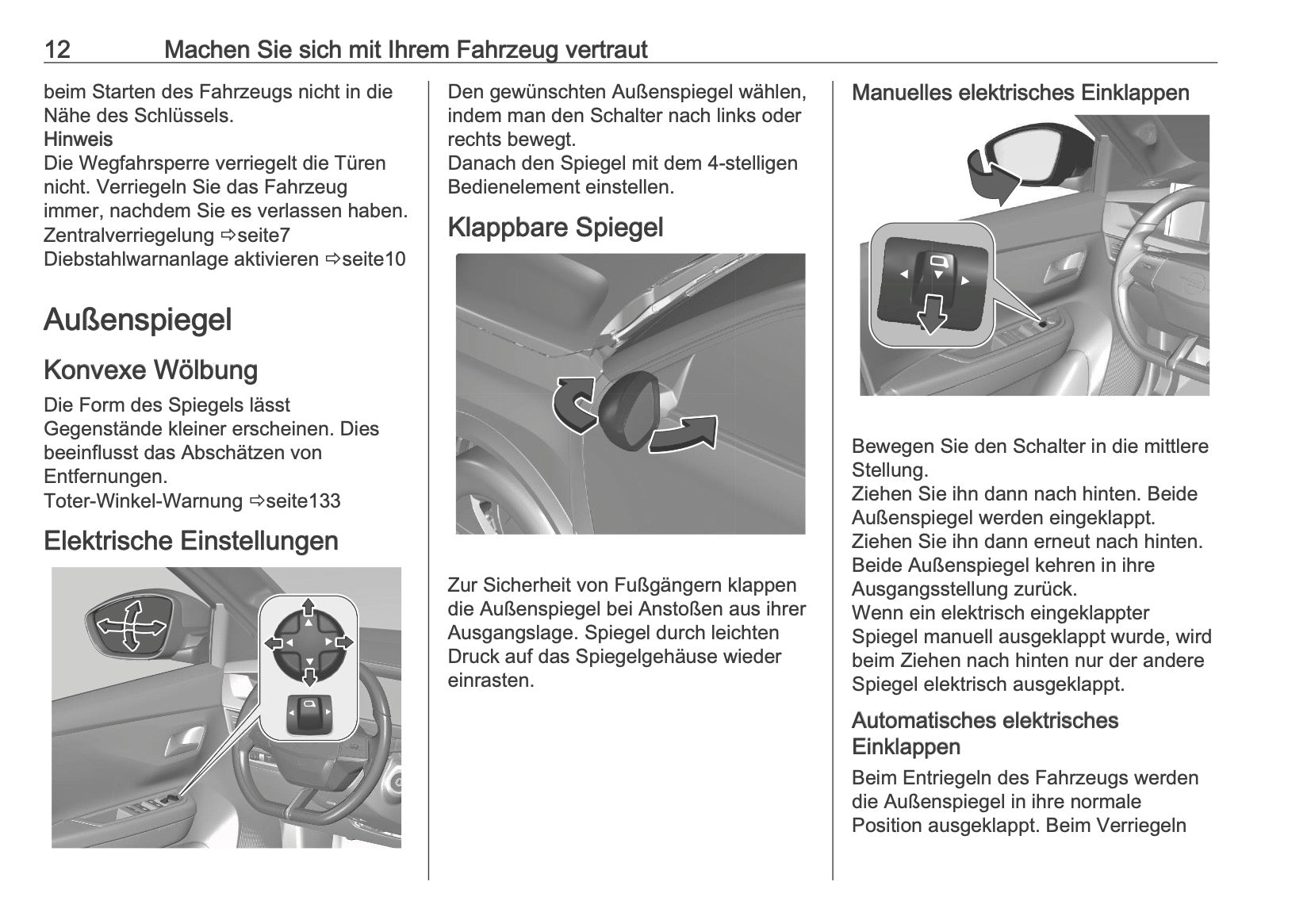 12 Machen Sie sich mit Ihrem Fahrzeug vertraut

beim Starten des Fahrzeugs nicht in die Nähe des Schlüssels.
Hinweis
Die Wegfahrsperre verriegelt die Türen nicht. Verriegeln Sie das Fahrzeug immer, nachdem Sie es verlassen haben.
Zentralverriegelung ⇨seite7
Diebstahlwarnanlage aktivieren ⇨seite10

Außenspiegel

Konvexe Wölbung

Die Form des Spiegels lässt Gegenstände kleiner erscheinen. Dies beeinflusst das Abschätzen von Entfernungen.
Toter-Winkel-Warnung ⇨seite133

Elektrische Einstellungen

Den gewünschten Außenspiegel wählen, indem man den Schalter nach links oder rechts bewegt.
Danach den Spiegel mit dem 4-stelligen Bedienelement einstellen.

Klappbare Spiegel

Zur Sicherheit von Fußgängern klappen die Außenspiegel bei Anstoßen aus ihrer Ausgangslage. Spiegel durch leichten Druck auf das Spiegelgehäuse wieder einrasten.

Manuelles elektrisches Einklappen

Bewegen Sie den Schalter in die mittlere Stellung.
Ziehen Sie ihn dann nach hinten. Beide Außenspiegel werden eingeklappt.
Ziehen Sie ihn dann erneut nach hinten. Beide Außenspiegel kehren in ihre Ausgangsstellung zurück.
Wenn ein elektrisch eingeklappter Spiegel manuell ausgeklappt wurde, wird beim Ziehen nach hinten nur der andere Spiegel elektrisch ausgeklappt.

Automatisches elektrisches Einklappen

Beim Entriegeln des Fahrzeugs werden die Außenspiegel in ihre normale Position ausgeklappt. Beim Verriegeln