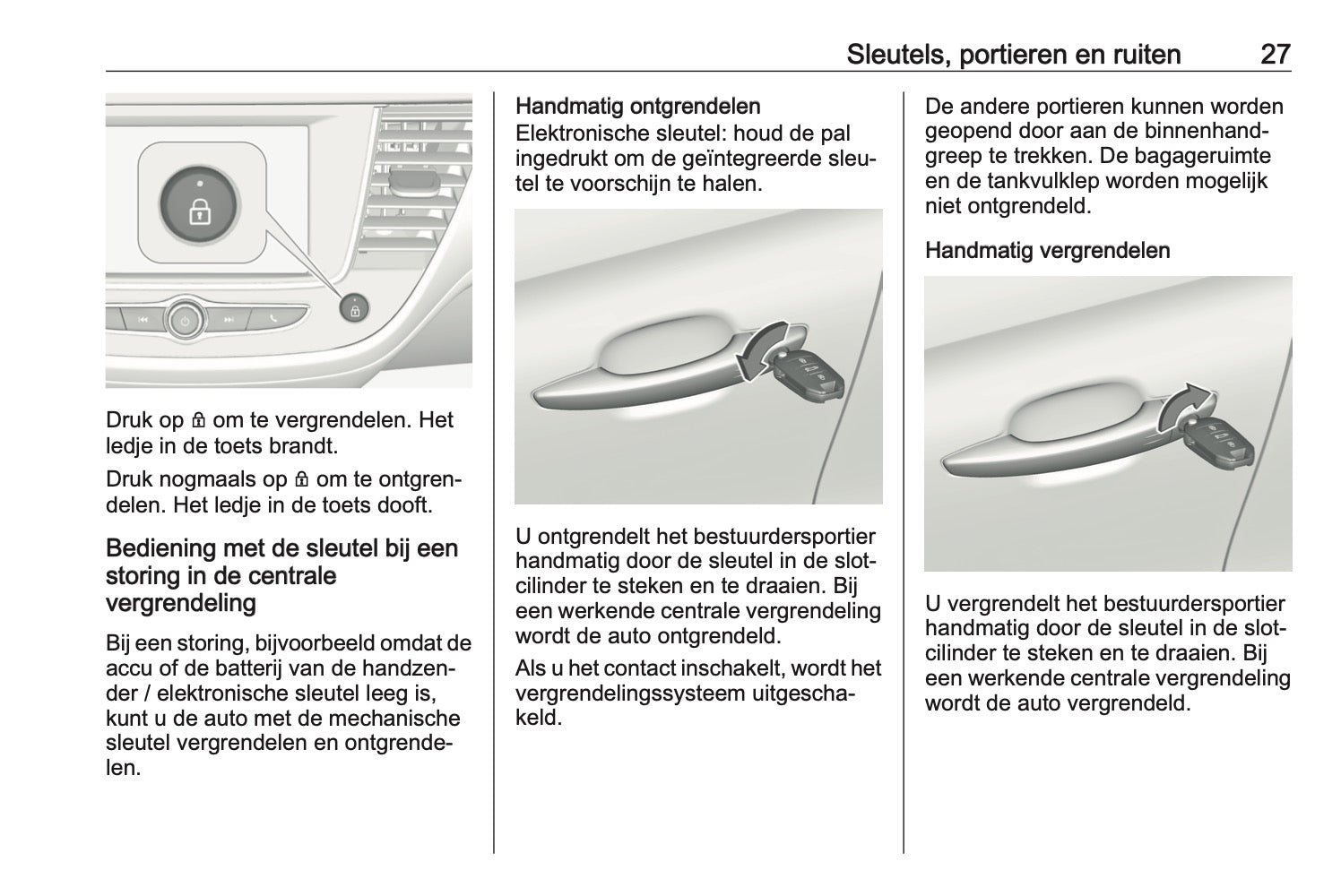 Sleutels, portieren en ruiten 27

Druk op 🔒 om te vergrendelen. Het ledje in de toets brandt.

Druk nogmaals op 🔒 om te ontgrendelen. Het ledje in de toets dooft.

Bediening met de sleutel bij een storing in de centrale vergrendeling

Bij een storing, bijvoorbeeld omdat de accu of de batterij van de handzender / elektronische sleutel leeg is, kunt u de auto met de mechanische sleutel vergrendelen en ontgrendelen.

Handmatig ontgrendelen

Elektronische sleutel: houd de pal ingedrukt om de geïntegreerde sleutel te voorschijn te halen.

U ontgrendelt het bestuurdersportier handmatig door de sleutel in de slotcilinder te steken en te draaien. Bij een werkende centrale vergrendeling wordt de auto ontgrendeld.

Als u het contact inschakelt, wordt het vergrendelingssysteem uitgeschakeld.

De andere portieren kunnen worden geopend door aan de binnenhandgreep te trekken. De bagageruimte en de tankvulklep worden mogelijk niet ontgrendeld.

Handmatig vergrendelen

U vergrendelt het bestuurdersportier handmatig door de sleutel in de slotcilinder te steken en te draaien. Bij een werkende centrale vergrendeling wordt de auto vergrendeld.