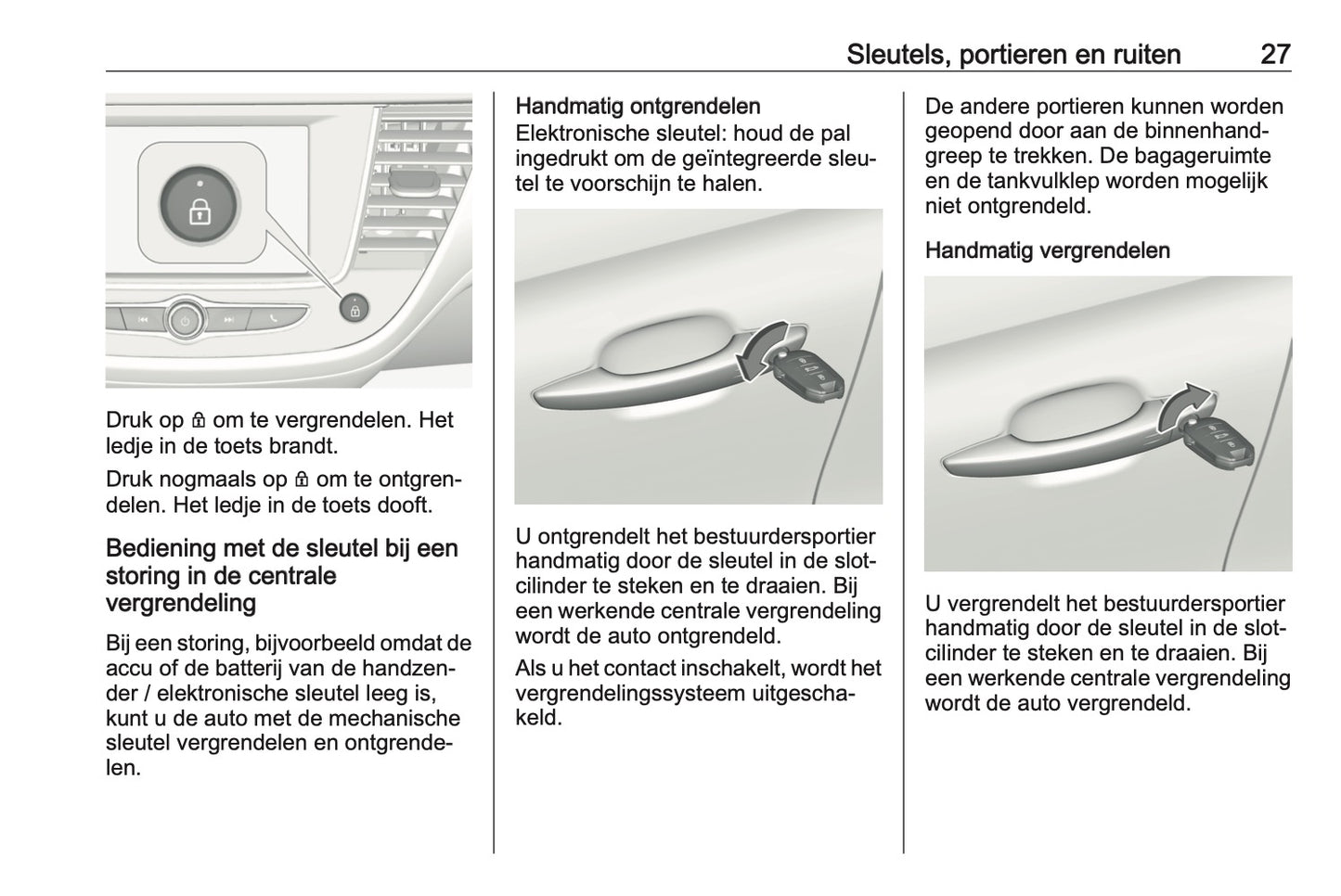 Sleutels, portieren en ruiten 27

Druk op 🔒 om te vergrendelen. Het ledje in de toets brandt.

Druk nogmaals op 🔒 om te ontgrendelen. Het ledje in de toets dooft.

Bediening met de sleutel bij een storing in de centrale vergrendeling

Bij een storing, bijvoorbeeld omdat de accu of de batterij van de handzender / elektronische sleutel leeg is, kunt u de auto met de mechanische sleutel vergrendelen en ontgrendelen.

Handmatig ontgrendelen

Elektronische sleutel: houd de pal ingedrukt om de geïntegreerde sleutel te voorschijn te halen.

U ontgrendelt het bestuurdersportier handmatig door de sleutel in de slotcilinder te steken en te draaien. Bij een werkende centrale vergrendeling wordt de auto ontgrendeld.

Als u het contact inschakelt, wordt het vergrendelingssysteem uitgeschakeld.

De andere portieren kunnen worden geopend door aan de binnenhandgreep te trekken. De bagageruimte en de tankvulklep worden mogelijk niet ontgrendeld.

Handmatig vergrendelen

U vergrendelt het bestuurdersportier handmatig door de sleutel in de slotcilinder te steken en te draaien. Bij een werkende centrale vergrendeling wordt de auto vergrendeld.