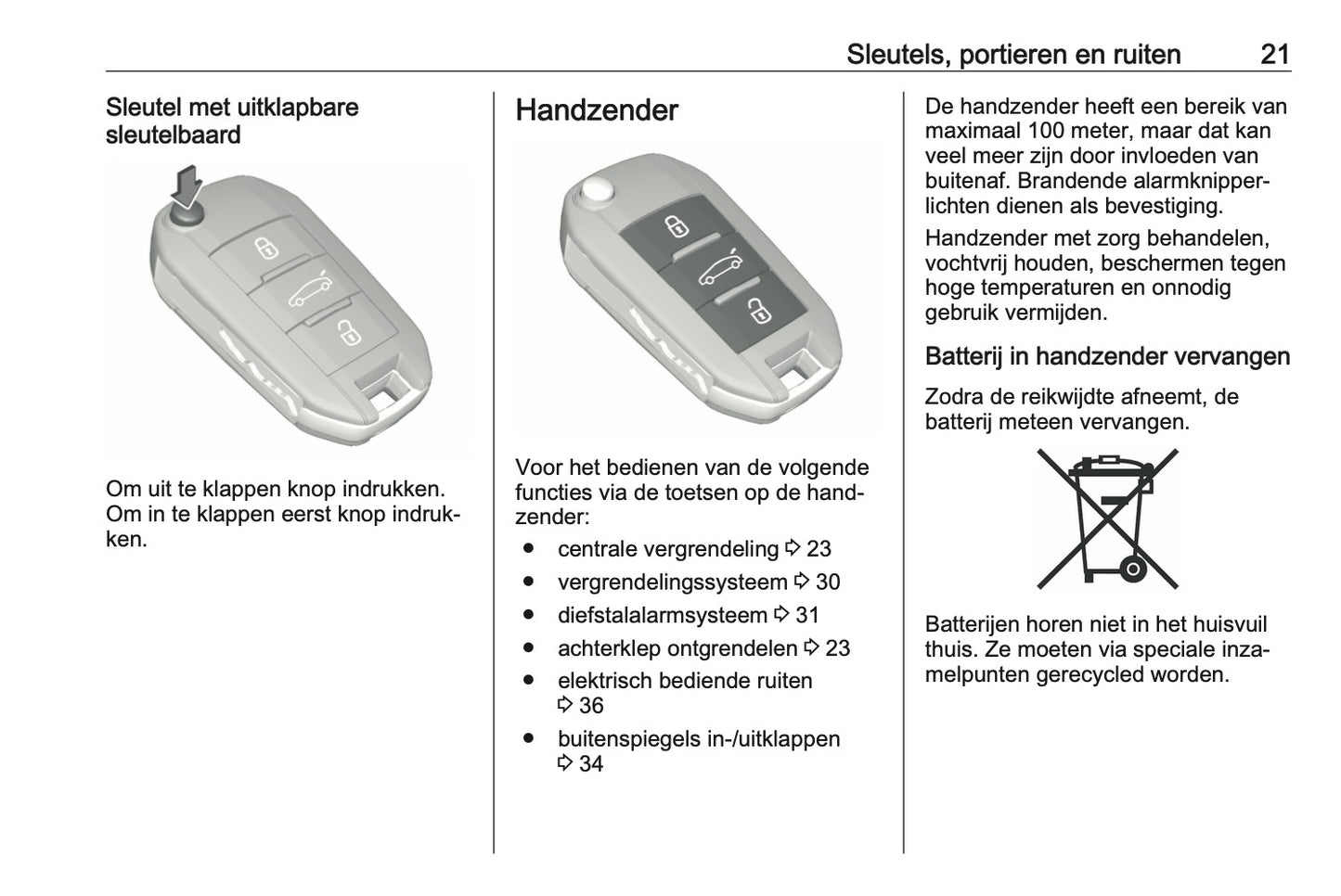 Sleutels, portieren en ruiten 21

Sleutel met uitklapbare sleutelbaard

Om uit te klappen knop indrukken. Om in te klappen eerst knop indrukken.

Handzender

Voor het bedienen van de volgende functies via de toetsen op de handzender:

● centrale vergrendeling ⇨ 23
● vergrendelingssysteem ⇨ 30
● diefstalalarmsysteem ⇨ 31
● achterklep ontgrendelen ⇨ 23
● elektrisch bediende ruiten ⇨ 36
● buitenspiegels in-/uitklappen ⇨ 34

De handzender heeft een bereik van maximaal 100 meter, maar dat kan veel meer zijn door invloeden van buitenaf. Brandende alarmknipperlichten dienen als bevestiging.

Handzender met zorg behandelen, vochtvrij houden, beschermen tegen hoge temperaturen en onnodig gebruik vermijden.

Batterij in handzender vervangen

Zodra de reikwijdte afneemt, de batterij meteen vervangen.

Batterijen horen niet in het huisvuil thuis. Ze moeten via speciale inzamelpunten gerecycled worden.