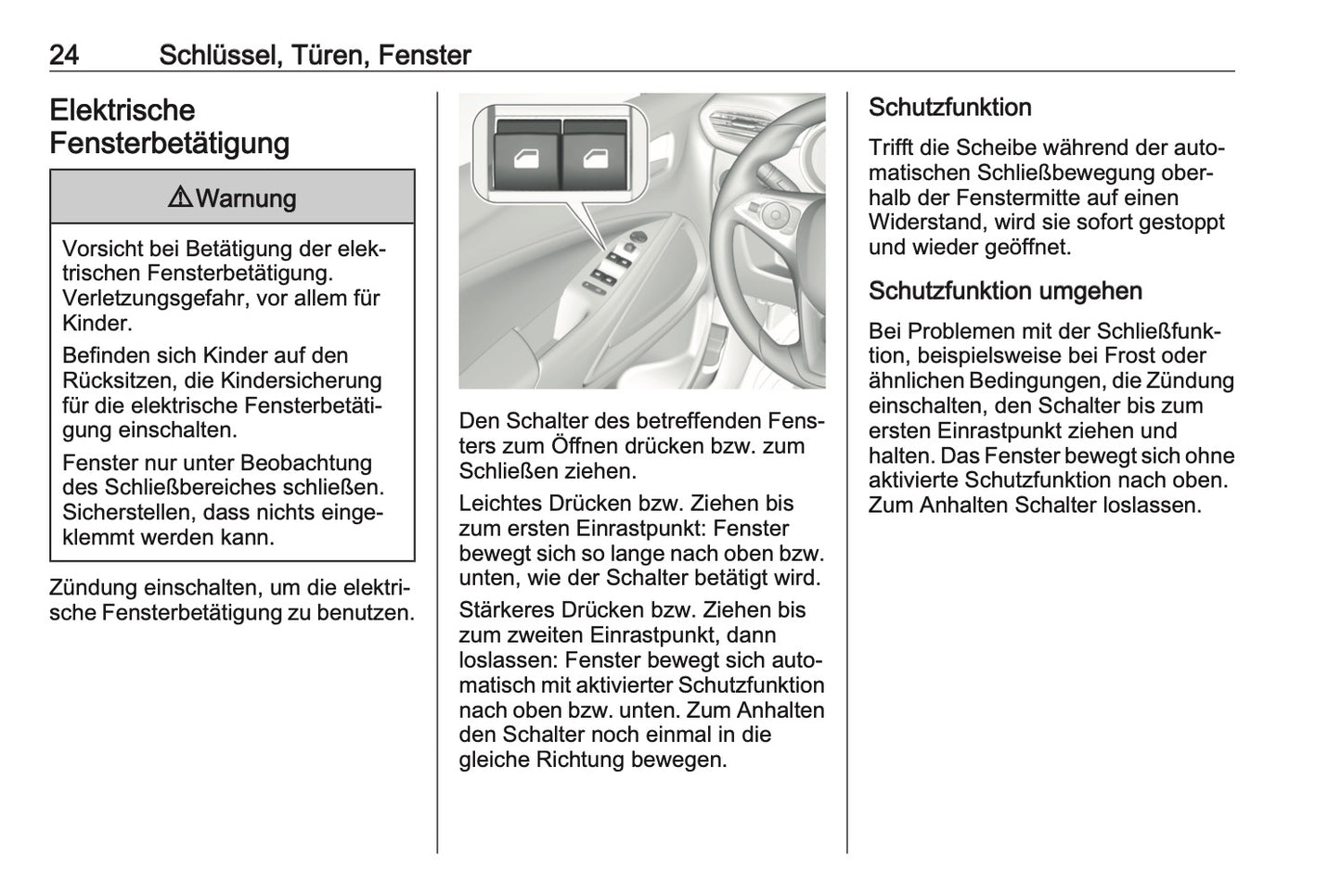 24 Schlüssel, Türen, Fenster

Elektrische Fensterbetätigung

⚠ Warnung

Vorsicht bei Betätigung der elektrischen Fensterbetätigung. Verletzungsgefahr, vor allem für Kinder.

Befinden sich Kinder auf den Rücksitzen, die Kindersicherung für die elektrische Fensterbetätigung einschalten.

Fenster nur unter Beobachtung des Schließbereiches schließen. Sicherstellen, dass nichts eingeklemmt werden kann.

Zündung einschalten, um die elektrische Fensterbetätigung zu benutzen.

Den Schalter des betreffenden Fensters zum Öffnen drücken bzw. zum Schließen ziehen.

Leichtes Drücken bzw. Ziehen bis zum ersten Einrastpunkt: Fenster bewegt sich so lange nach oben bzw. unten, wie der Schalter betätigt wird.

Stärkeres Drücken bzw. Ziehen bis zum zweiten Einrastpunkt, dann loslassen: Fenster bewegt sich automatisch mit aktivierter Schutzfunktion nach oben bzw. unten. Zum Anhalten den Schalter noch einmal in die gleiche Richtung bewegen.

Schutzfunktion

Trifft die Scheibe während der automatischen Schließbewegung oberhalb der Fenstermitte auf einen Widerstand, wird sie sofort gestoppt und wieder geöffnet.

Schutzfunktion umgehen

Bei Problemen mit der Schließfunktion, beispielsweise bei Frost oder ähnlichen Bedingungen, die Zündung einschalten, den Schalter bis zum ersten Einrastpunkt ziehen und halten. Das Fenster bewegt sich ohne aktivierte Schutzfunktion nach oben. Zum Anhalten Schalter loslassen.