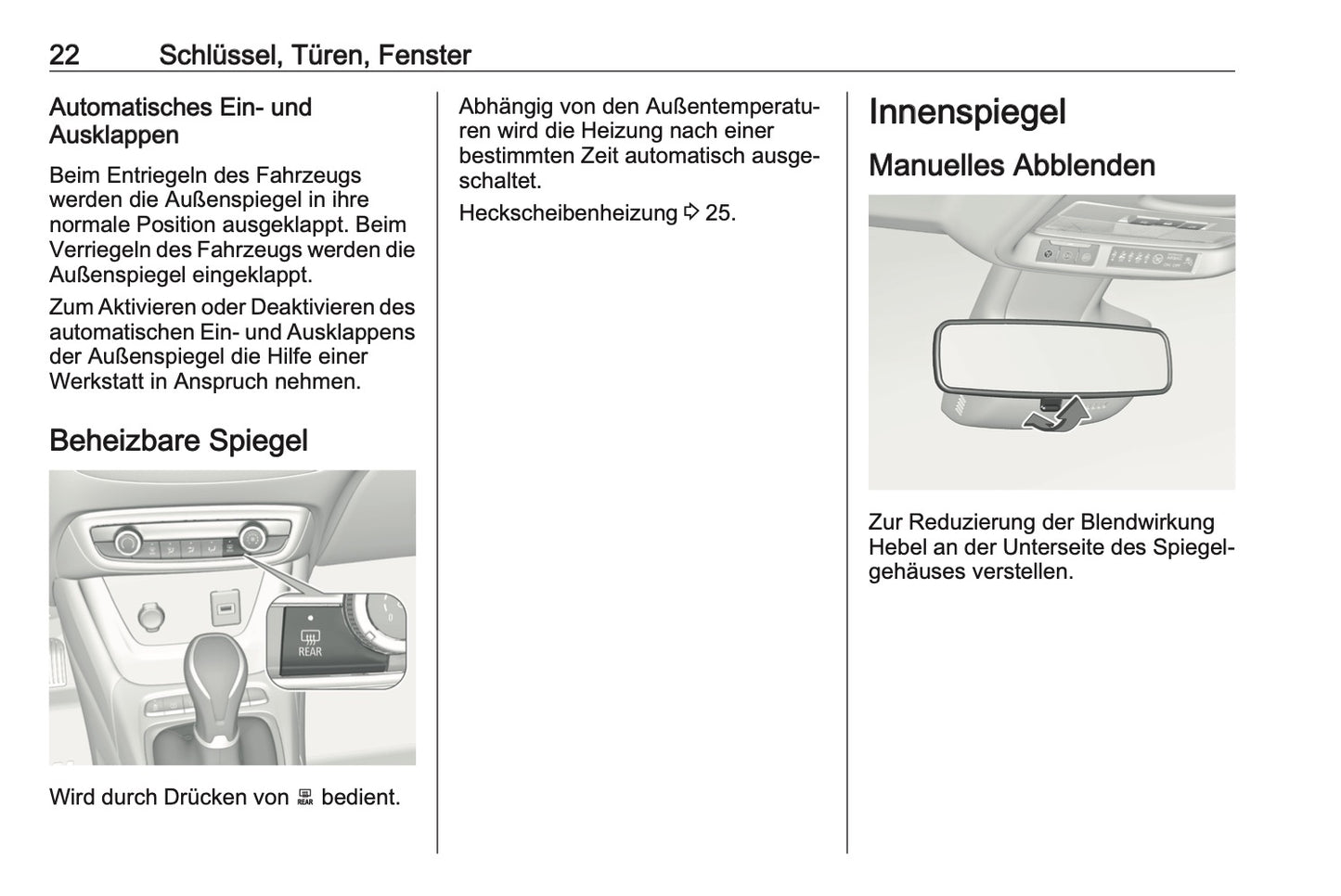 22 Schlüssel, Türen, Fenster

Automatisches Ein- und Ausklappen

Beim Entriegeln des Fahrzeugs werden die Außenspiegel in ihre normale Position ausgeklappt. Beim Verriegeln des Fahrzeugs werden die Außenspiegel eingeklappt.

Zum Aktivieren oder Deaktivieren des automatischen Ein- und Ausklappens der Außenspiegel die Hilfe einer Werkstatt in Anspruch nehmen.

Beheizbare Spiegel

REAR

Wird durch Drücken von REAR bedient.

Abhängig von den Außentemperaturen wird die Heizung nach einer bestimmten Zeit automatisch ausgeschaltet.

Heckscheibenheizung ⇨ 25.

Innenspiegel

Manuelles Abblenden

Zur Reduzierung der Blendwirkung Hebel an der Unterseite des Spiegelgehäuses verstellen.