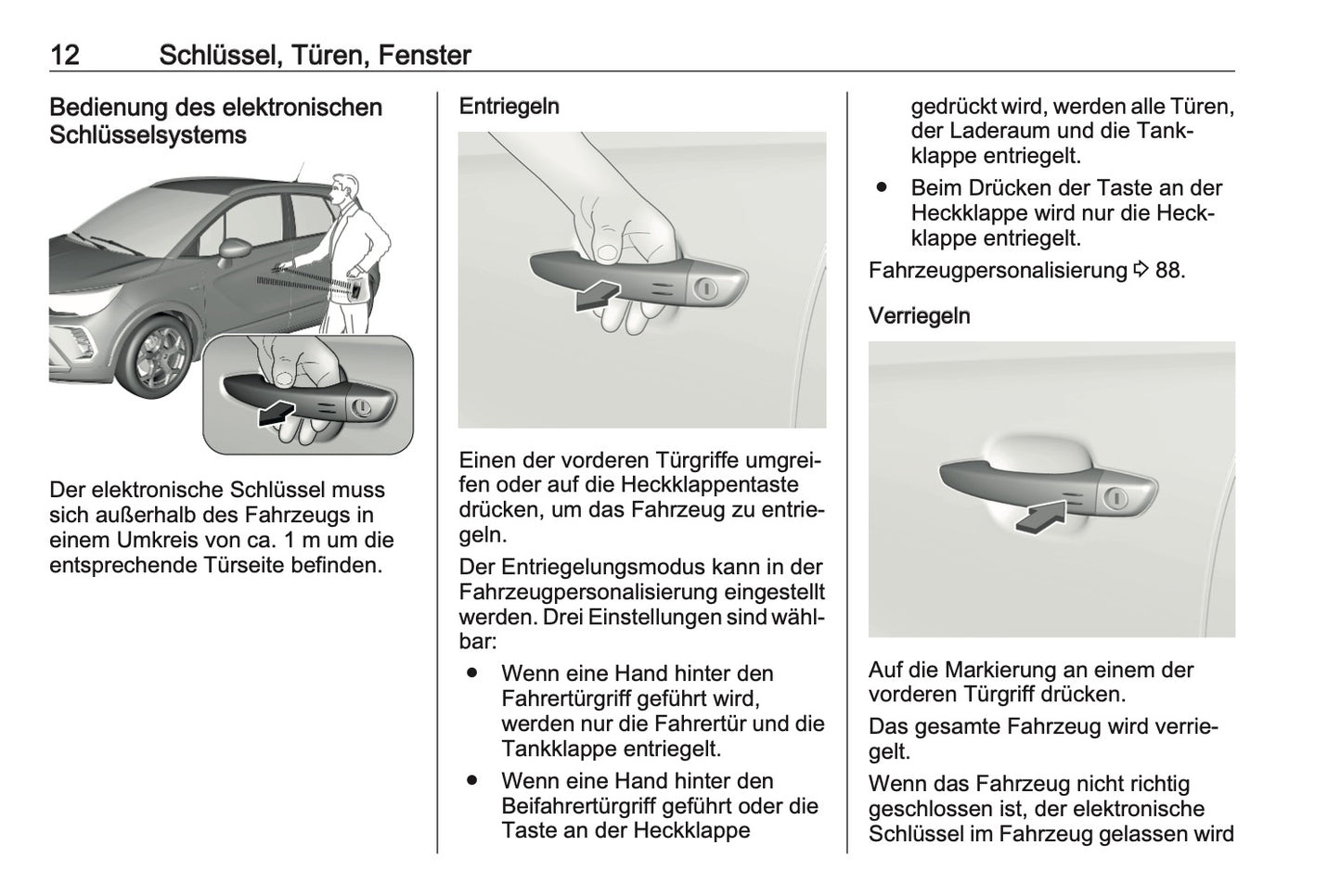 12 Schlüssel, Türen, Fenster

Bedienung des elektronischen Schlüsselsystems

Der elektronische Schlüssel muss sich außerhalb des Fahrzeugs in einem Umkreis von ca. 1 m um die entsprechende Türseite befinden.

Entriegeln

Einen der vorderen Türgriffe umgreifen oder auf die Heckklappentaste drücken, um das Fahrzeug zu entriegeln.

Der Entriegelungsmodus kann in der Fahrzeugpersonalisierung eingestellt werden. Drei Einstellungen sind wählbar:

● Wenn eine Hand hinter den Fahrertürgriff geführt wird, werden nur die Fahrertür und die Tankklappe entriegelt.
● Wenn eine Hand hinter den Beifahrertürgriff geführt oder die Taste an der Heckklappe gedrückt wird, werden alle Türen, der Laderaum und die Tankklappe entriegelt.
● Beim Drücken der Taste an der Heckklappe wird nur die Heckklappe entriegelt.

Fahrzeugpersonalisierung ⇨ 88.

Verriegeln

Auf die Markierung an einem der vorderen Türgriff drücken.

Das gesamte Fahrzeug wird verriegelt.

Wenn das Fahrzeug nicht richtig geschlossen ist, der elektronische Schlüssel im Fahrzeug gelassen wird