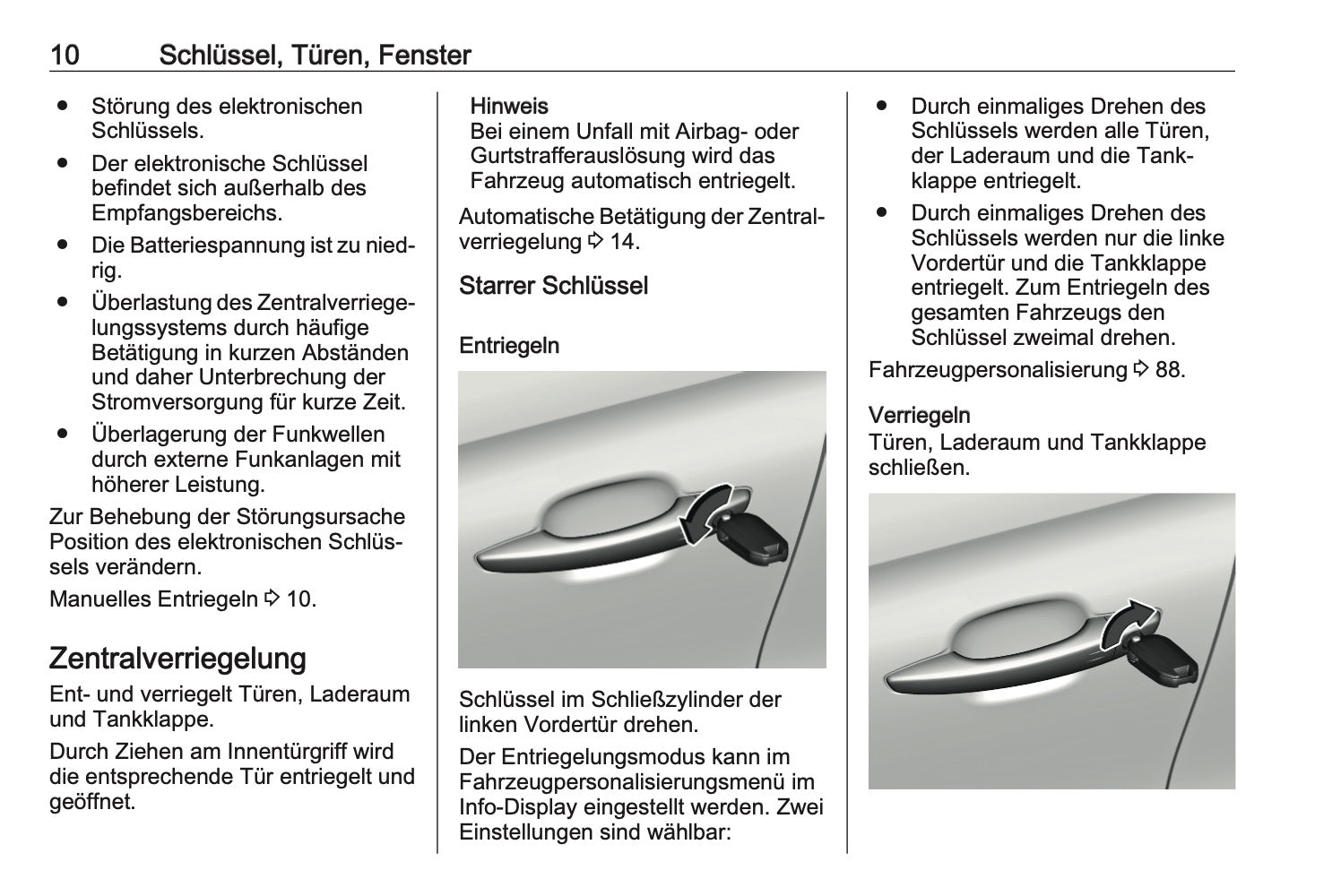 10 Schlüssel, Türen, Fenster

● Störung des elektronischen Schlüssels.
● Der elektronische Schlüssel befindet sich außerhalb des Empfangsbereichs.
● Die Batteriespannung ist zu niedrig.
● Überlastung des Zentralverriegelungssystems durch häufige Betätigung in kurzen Abständen und daher Unterbrechung der Stromversorgung für kurze Zeit.
● Überlagerung der Funkwellen durch externe Funkanlagen mit höherer Leistung.

Zur Behebung der Störungsursache Position des elektronischen Schlüssels verändern.

Manuelles Entriegeln ⇨ 10.

Zentralverriegelung
Ent- und verriegelt Türen, Laderaum und Tankklappe.

Durch Ziehen am Innentürgriff wird die entsprechende Tür entriegelt und geöffnet.

Hinweis
Bei einem Unfall mit Airbag- oder Gurtstrafferauslösung wird das Fahrzeug automatisch entriegelt.

Automatische Betätigung der Zentralverriegelung ⇨ 14.

Starrer Schlüssel

Entriegeln

Schlüssel im Schließzylinder der linken Vordertür drehen.

Der Entriegelungsmodus kann im Fahrzeugpersonalisierungsmenü im Info-Display eingestellt werden. Zwei Einstellungen sind wählbar:

● Durch einmaliges Drehen des Schlüssels werden alle Türen, der Laderaum und die Tankklappe entriegelt.
● Durch einmaliges Drehen des Schlüssels werden nur die linke Vordertür und die Tankklappe entriegelt. Zum Entriegeln des gesamten Fahrzeugs den Schlüssel zweimal drehen.

Fahrzeugpersonalisierung ⇨ 88.

Verriegeln
Türen, Laderaum und Tankklappe schließen.