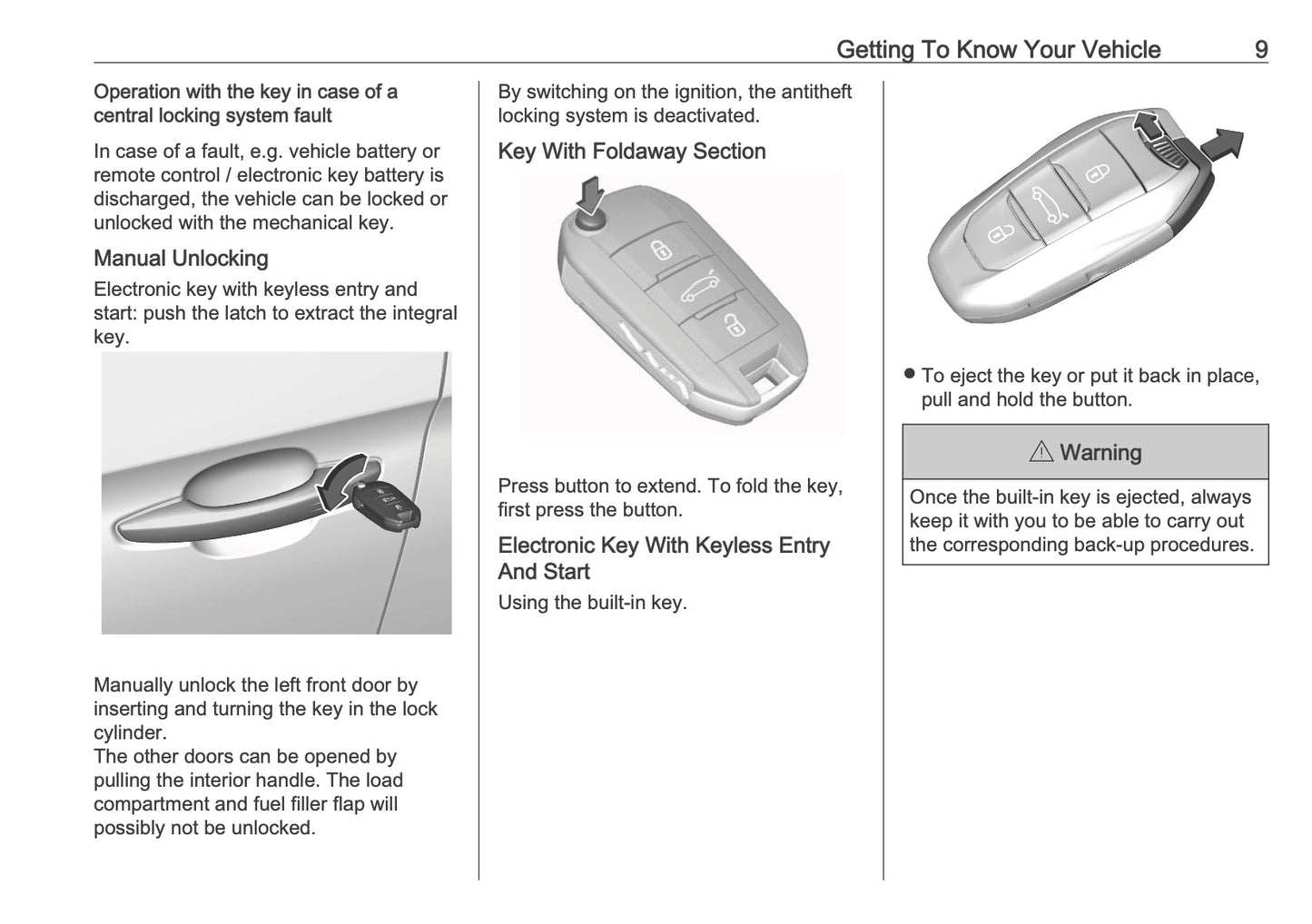 Getting To Know Your Vehicle 9

Operation with the key in case of a central locking system fault

In case of a fault, e.g. vehicle battery or remote control / electronic key battery is discharged, the vehicle can be locked or unlocked with the mechanical key.

Manual Unlocking

Electronic key with keyless entry and start: push the latch to extract the integral key.

Manually unlock the left front door by inserting and turning the key in the lock cylinder.
The other doors can be opened by pulling the interior handle. The load compartment and fuel filler flap will possibly not be unlocked.

By switching on the ignition, the antitheft locking system is deactivated.

Key With Foldaway Section

Press button to extend. To fold the key, first press the button.

Electronic Key With Keyless Entry And Start

Using the built-in key.

● To eject the key or put it back in place, pull and hold the button.

⚠ Warning

Once the built-in key is ejected, always keep it with you to be able to carry out the corresponding back-up procedures.