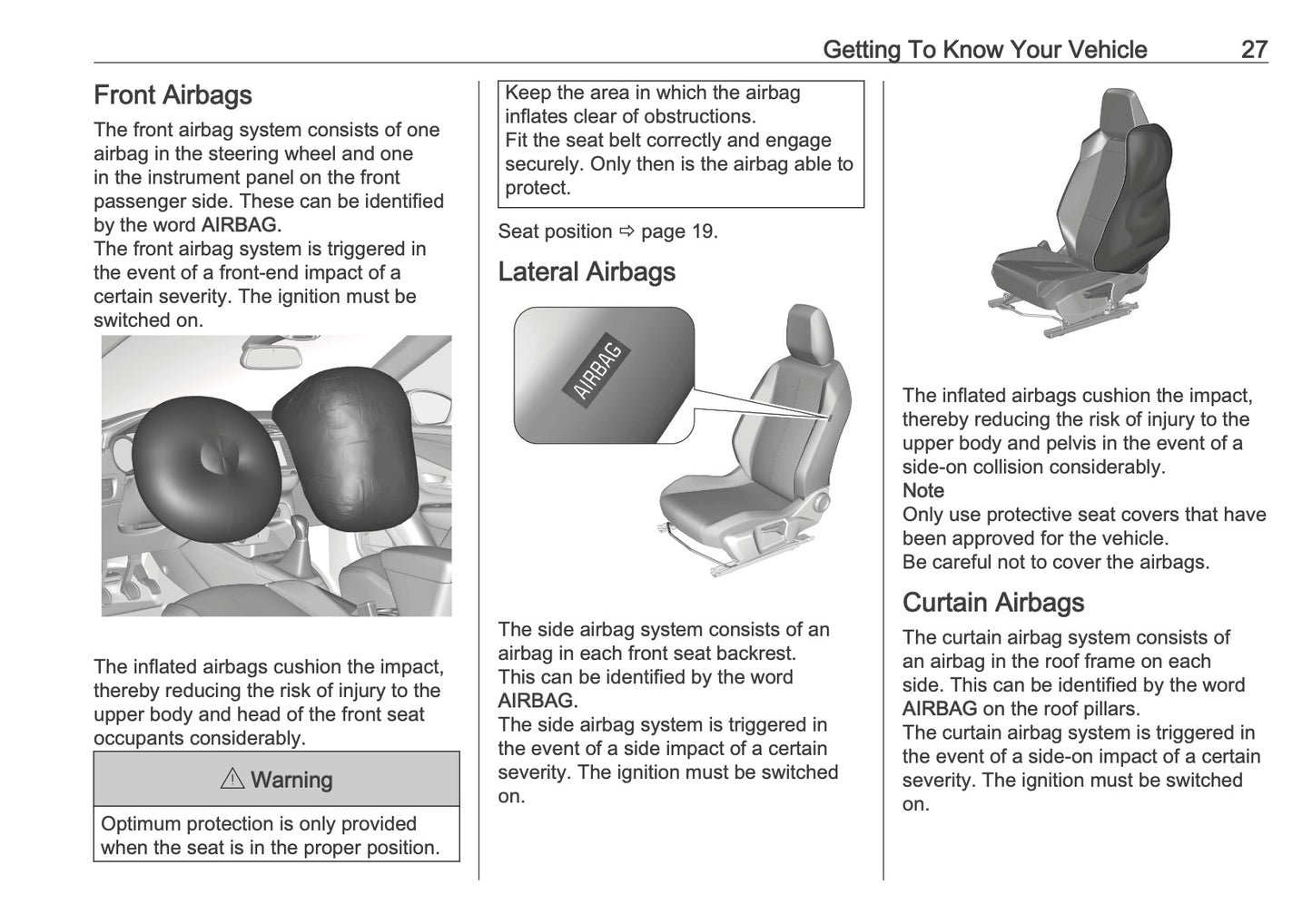 Getting To Know Your Vehicle 27

Front Airbags

The front airbag system consists of one airbag in the steering wheel and one in the instrument panel on the front passenger side. These can be identified by the word AIRBAG.
The front airbag system is triggered in the event of a front-end impact of a certain severity. The ignition must be switched on.

The inflated airbags cushion the impact, thereby reducing the risk of injury to the upper body and head of the front seat occupants considerably.

⚠ Warning

Optimum protection is only provided when the seat is in the proper position.

Keep the area in which the airbag inflates clear of obstructions.
Fit the seat belt correctly and engage securely. Only then is the airbag able to protect.

Seat position ⇨ page 19.

Lateral Airbags

AIRBAG

The side airbag system consists of an airbag in each front seat backrest. This can be identified by the word AIRBAG.
The side airbag system is triggered in the event of a side impact of a certain severity. The ignition must be switched on.

The inflated airbags cushion the impact, thereby reducing the risk of injury to the upper body and pelvis in the event of a side-on collision considerably.
Note
Only use protective seat covers that have been approved for the vehicle.
Be careful not to cover the airbags.

Curtain Airbags

The curtain airbag system consists of an airbag in the roof frame on each side. This can be identified by the word AIRBAG on the roof pillars.
The curtain airbag system is triggered in the event of a side-on impact of a certain severity. The ignition must be switched on.