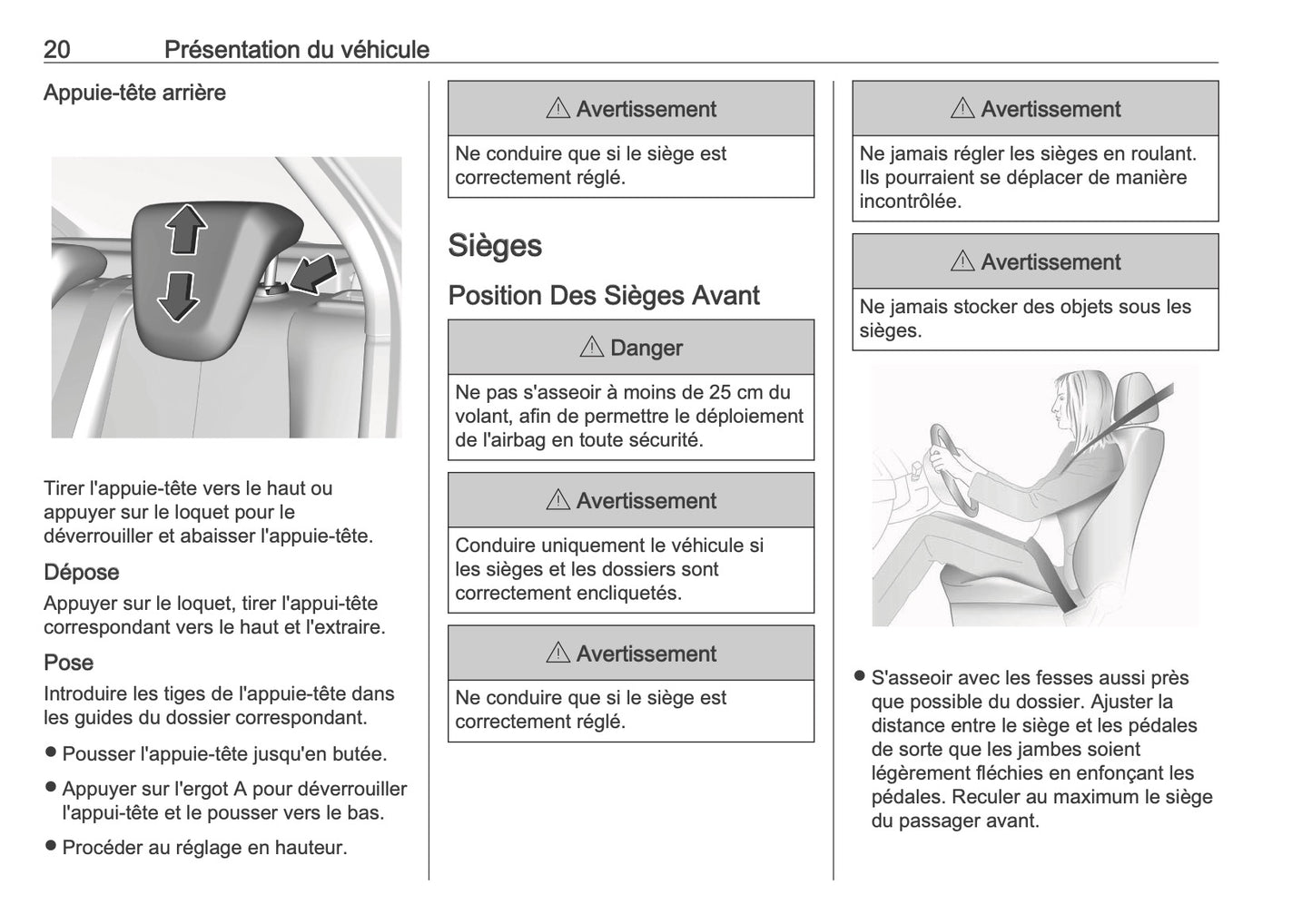 20 Présentation du véhicule

Appuie-tête arrière

Tirer l'appuie-tête vers le haut ou appuyer sur le loquet pour le déverrouiller et abaisser l'appuie-tête.

Dépose

Appuyer sur le loquet, tirer l'appui-tête correspondant vers le haut et l'extraire.

Pose

Introduire les tiges de l'appuie-tête dans les guides du dossier correspondant.

● Pousser l'appuie-tête jusqu'en butée.

● Appuyer sur l'ergot A pour déverrouiller l'appui-tête et le pousser vers le bas.

● Procéder au réglage en hauteur.

⚠ Avertissement

Ne conduire que si le siège est correctement réglé.

Sièges

Position Des Sièges Avant

⚠ Danger

Ne pas s'asseoir à moins de 25 cm du volant, afin de permettre le déploiement de l'airbag en toute sécurité.

⚠ Avertissement

Conduire uniquement le véhicule si les sièges et les dossiers sont correctement encliquetés.

⚠ Avertissement

Ne conduire que si le siège est correctement réglé.

⚠ Avertissement

Ne jamais régler les sièges en roulant. Ils pourraient se déplacer de manière incontrôlée.

⚠ Avertissement

Ne jamais stocker des objets sous les sièges.

● S'asseoir avec les fesses aussi près que possible du dossier. Ajuster la distance entre le siège et les pédales de sorte que les jambes soient légèrement fléchies en enfonçant les pédales. Reculer au maximum le siège du passager avant.