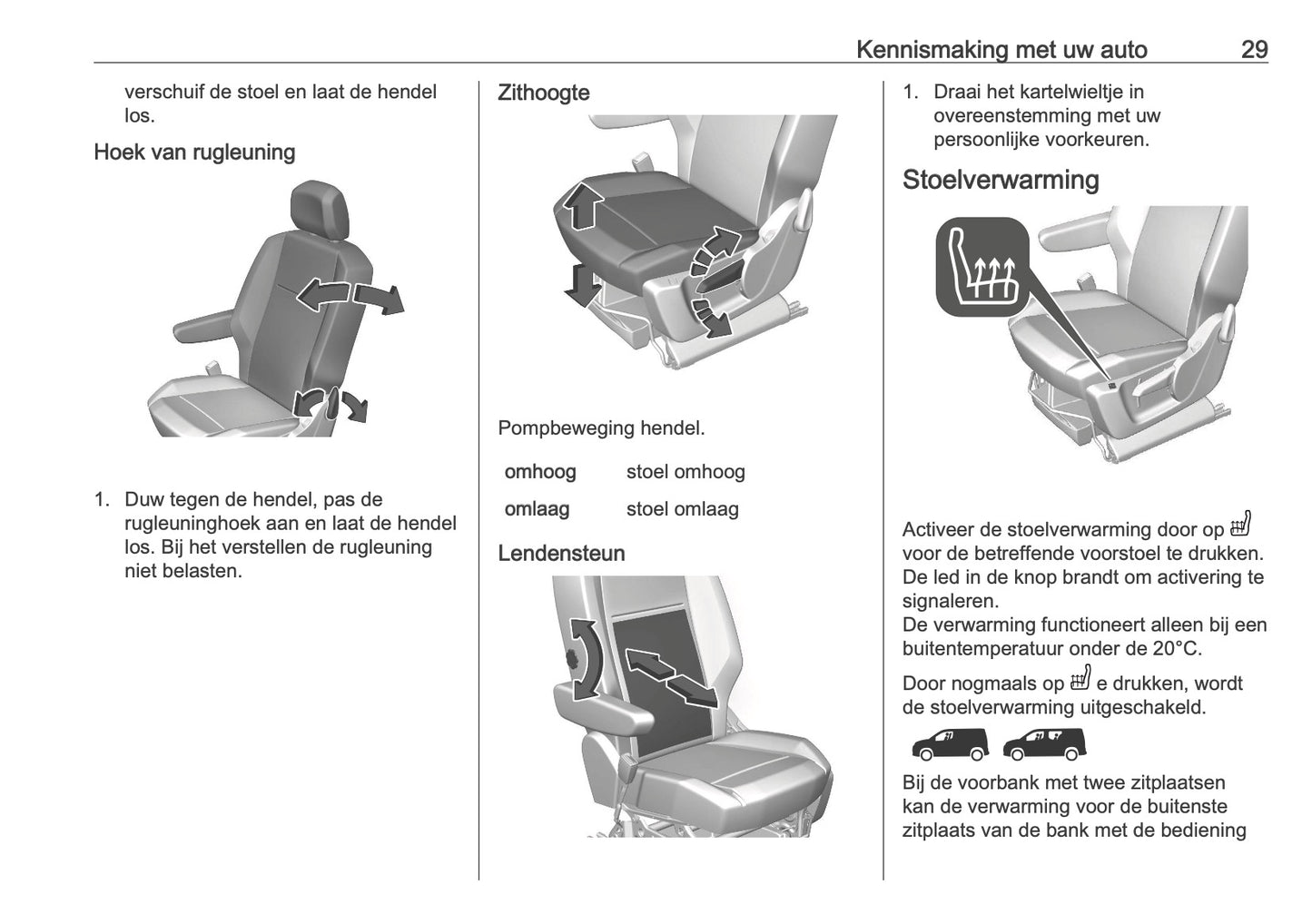 Kennismaking met uw auto 29

verschuif de stoel en laat de hendel los.

Hoek van rugleuning

1. Duw tegen de hendel, pas de rugleuninghoek aan en laat de hendel los. Bij het verstellen de rugleuning niet belasten.

Zithoogte

Pompbeweging hendel.

| omhoog | stoel omhoog |
|---|---|
| omlaag | stoel omlaag |

Lendensteun

1. Draai het kartelwieltje in overeenstemming met uw persoonlijke voorkeuren.

Stoelverwarming

Activeer de stoelverwarming door op voor de betreffende voorstoel te drukken. De led in de knop brandt om activering te signaleren.
De verwarming functioneert alleen bij een buitentemperatuur onder de 20°C.

Door nogmaals op e drukken, wordt de stoelverwarming uitgeschakeld.

Bij de voorbank met twee zitplaatsen kan de verwarming voor de buitenste zitplaats van de bank met de bediening