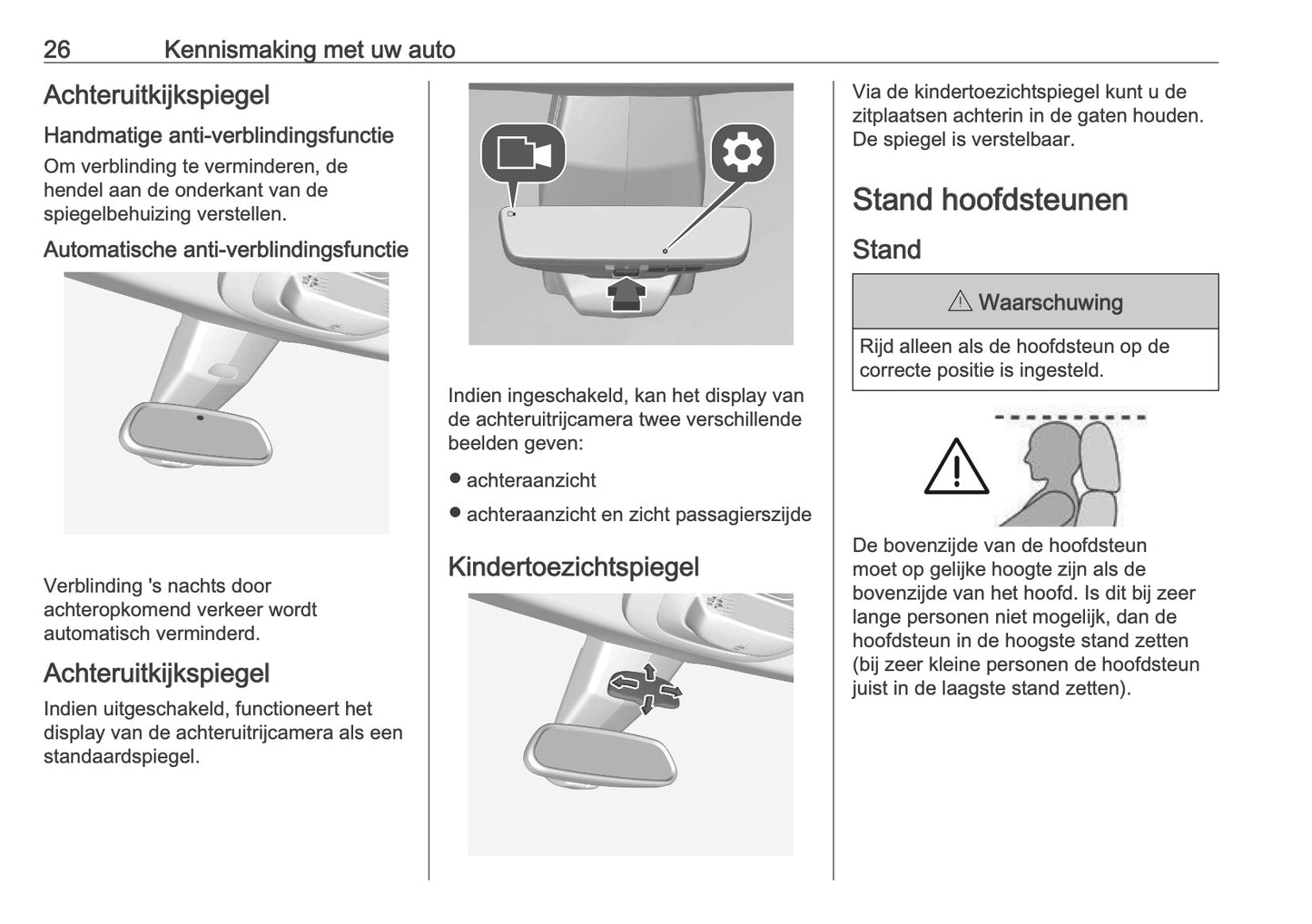 26 Kennismaking met uw auto

Achteruitkijkspiegel

Handmatige anti-verblindingsfunctie

Om verblinding te verminderen, de hendel aan de onderkant van de spiegelbehuizing verstellen.

Automatische anti-verblindingsfunctie

Verblinding 's nachts door achteropkomend verkeer wordt automatisch verminderd.

Achteruitkijkspiegel

Indien uitgeschakeld, functioneert het display van de achteruitrijcamera als een standaardspiegel.

Indien ingeschakeld, kan het display van de achteruitrijcamera twee verschillende beelden geven:

● achteraanzicht

● achteraanzicht en zicht passagierszijde

Kindertoezichtspiegel

Via de kindertoezichtspiegel kunt u de zitplaatsen achterin in de gaten houden. De spiegel is verstelbaar.

Stand hoofdsteunen

Stand

⚠ Waarschuwing

Rijd alleen als de hoofdsteun op de correcte positie is ingesteld.

De bovenzijde van de hoofdsteun moet op gelijke hoogte zijn als de bovenzijde van het hoofd. Is dit bij zeer lange personen niet mogelijk, dan de hoofdsteun in de hoogste stand zetten (bij zeer kleine personen de hoofdsteun juist in de laagste stand zetten).