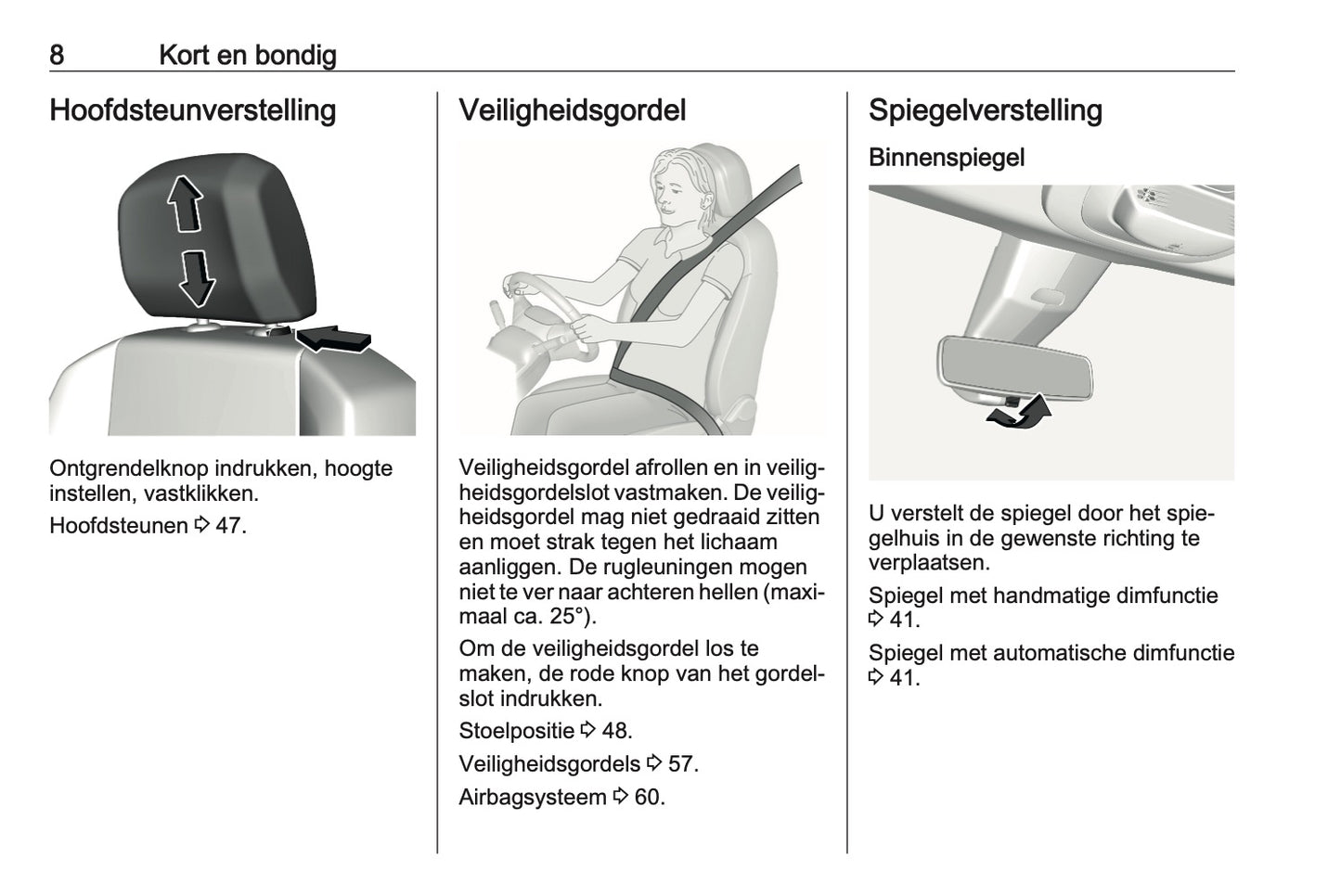 8 Kort en bondig

Hoofdsteunverstelling

Ontgrendelknop indrukken, hoogte instellen, vastklikken.

Hoofdsteunen ⇨ 47.

Veiligheidsgordel

Veiligheidsgordel afrollen en in veiligheidsgordelslot vastmaken. De veiligheidsgordel mag niet gedraaid zitten en moet strak tegen het lichaam aanliggen. De rugleuningen mogen niet te ver naar achteren hellen (maximaal ca. 25°).

Om de veiligheidsgordel los te maken, de rode knop van het gordelslot indrukken.

Stoelpositie ⇨ 48.

Veiligheidsgordels ⇨ 57.

Airbagsysteem ⇨ 60.

Spiegelverstelling

Binnenspiegel

U verstelt de spiegel door het spiegelhuis in de gewenste richting te verplaatsen.

Spiegel met handmatige dimfunctie ⇨ 41.

Spiegel met automatische dimfunctie ⇨ 41.