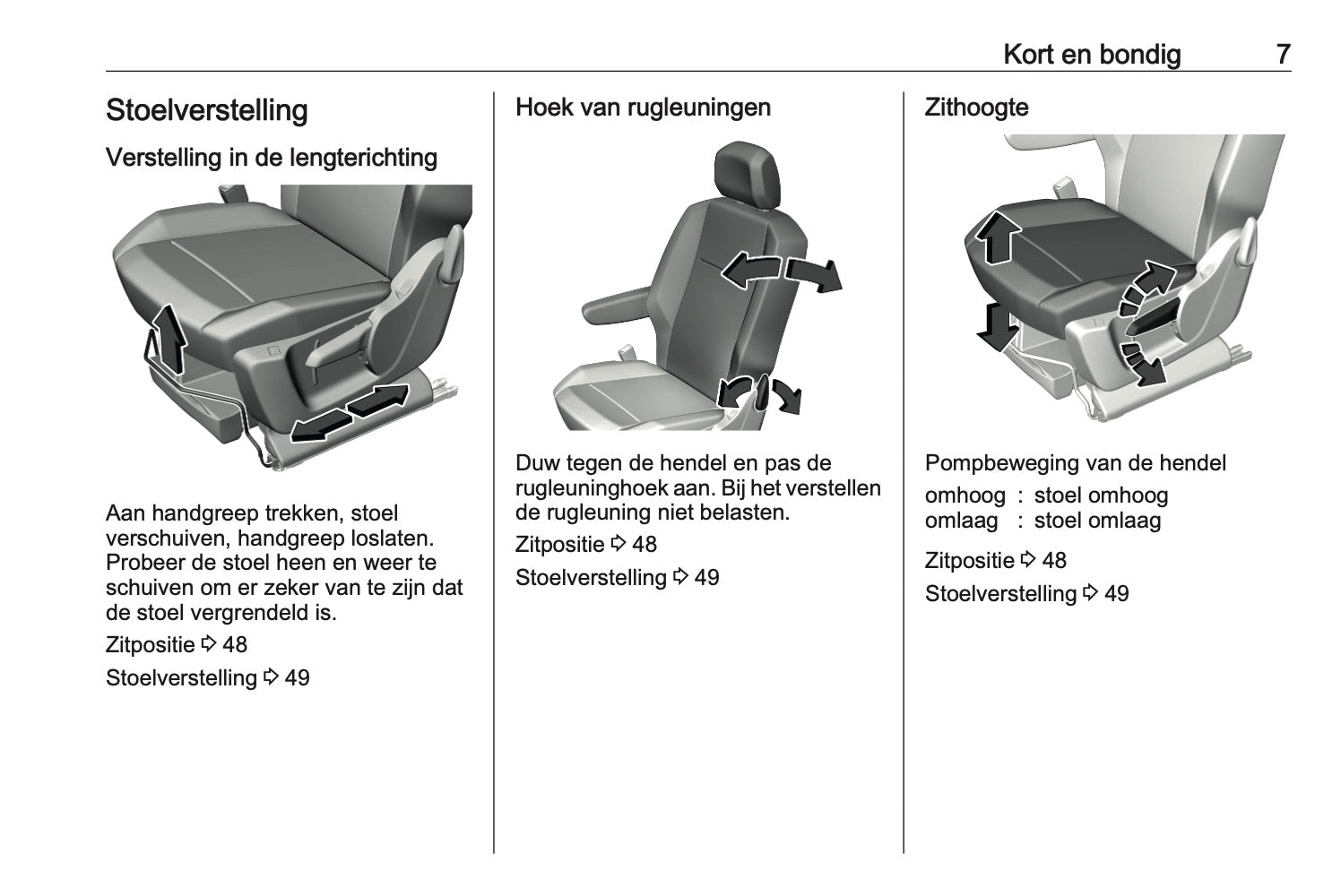 Kort en bondig 7

Stoelverstelling

Verstelling in de lengterichting

Aan handgreep trekken, stoel verschuiven, handgreep loslaten. Probeer de stoel heen en weer te schuiven om er zeker van te zijn dat de stoel vergrendeld is.

Zitpositie ⇨ 48

Stoelverstelling ⇨ 49

Hoek van rugleuningen

Duw tegen de hendel en pas de rugleuninghoek aan. Bij het verstellen de rugleuning niet belasten.

Zitpositie ⇨ 48

Stoelverstelling ⇨ 49

Zithoogte

Pompbeweging van de hendel

omhoog : stoel omhoog
omlaag : stoel omlaag

Zitpositie ⇨ 48

Stoelverstelling ⇨ 49