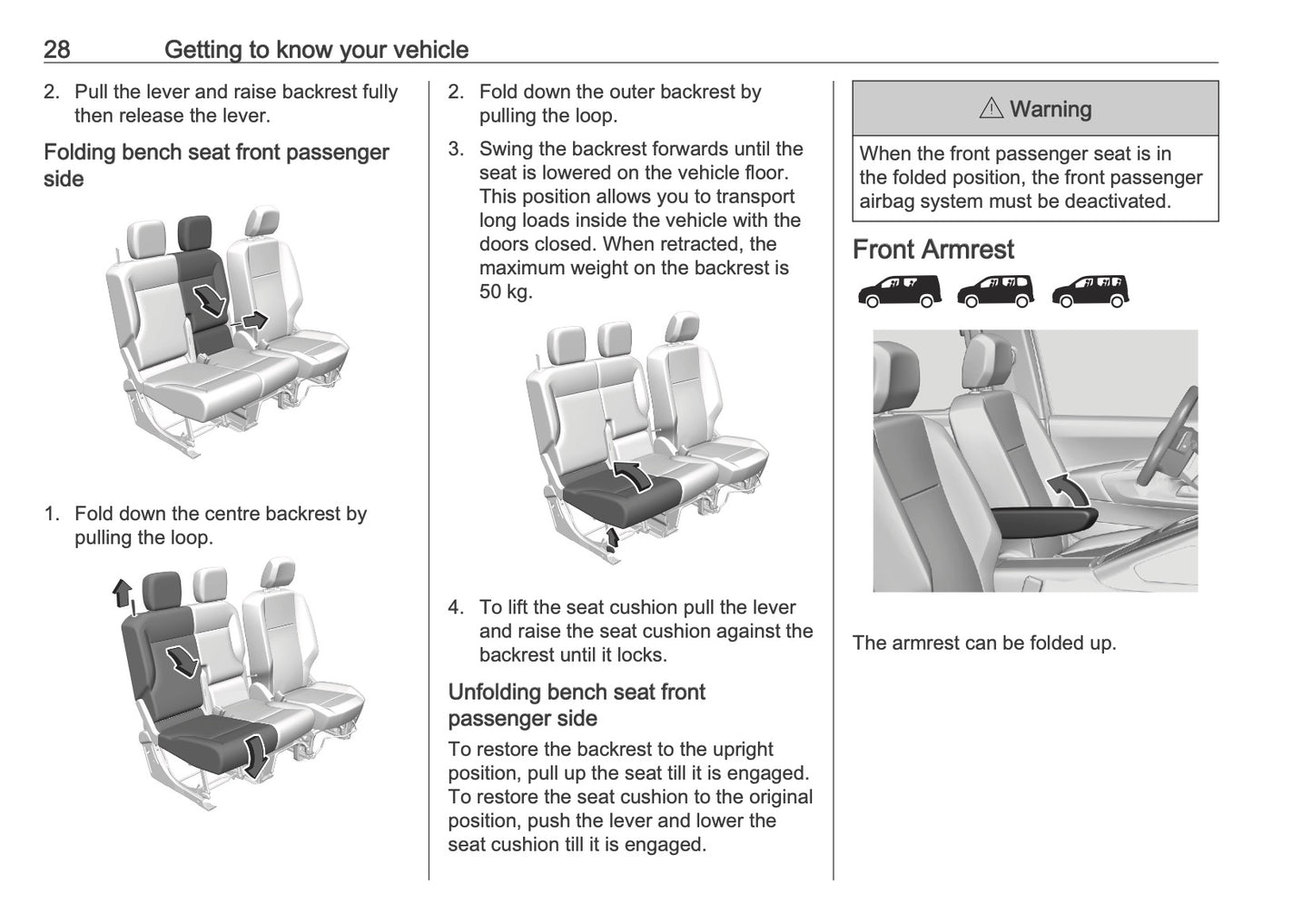 28 Getting to know your vehicle

2. Pull the lever and raise backrest fully then release the lever.

Folding bench seat front passenger side

1. Fold down the centre backrest by pulling the loop.

2. Fold down the outer backrest by pulling the loop.

3. Swing the backrest forwards until the seat is lowered on the vehicle floor. This position allows you to transport long loads inside the vehicle with the doors closed. When retracted, the maximum weight on the backrest is 50 kg.

4. To lift the seat cushion pull the lever and raise the seat cushion against the backrest until it locks.

Unfolding bench seat front passenger side

To restore the backrest to the upright position, pull up the seat till it is engaged. To restore the seat cushion to the original position, push the lever and lower the seat cushion till it is engaged.

⚠ Warning

When the front passenger seat is in the folded position, the front passenger airbag system must be deactivated.

Front Armrest

The armrest can be folded up.