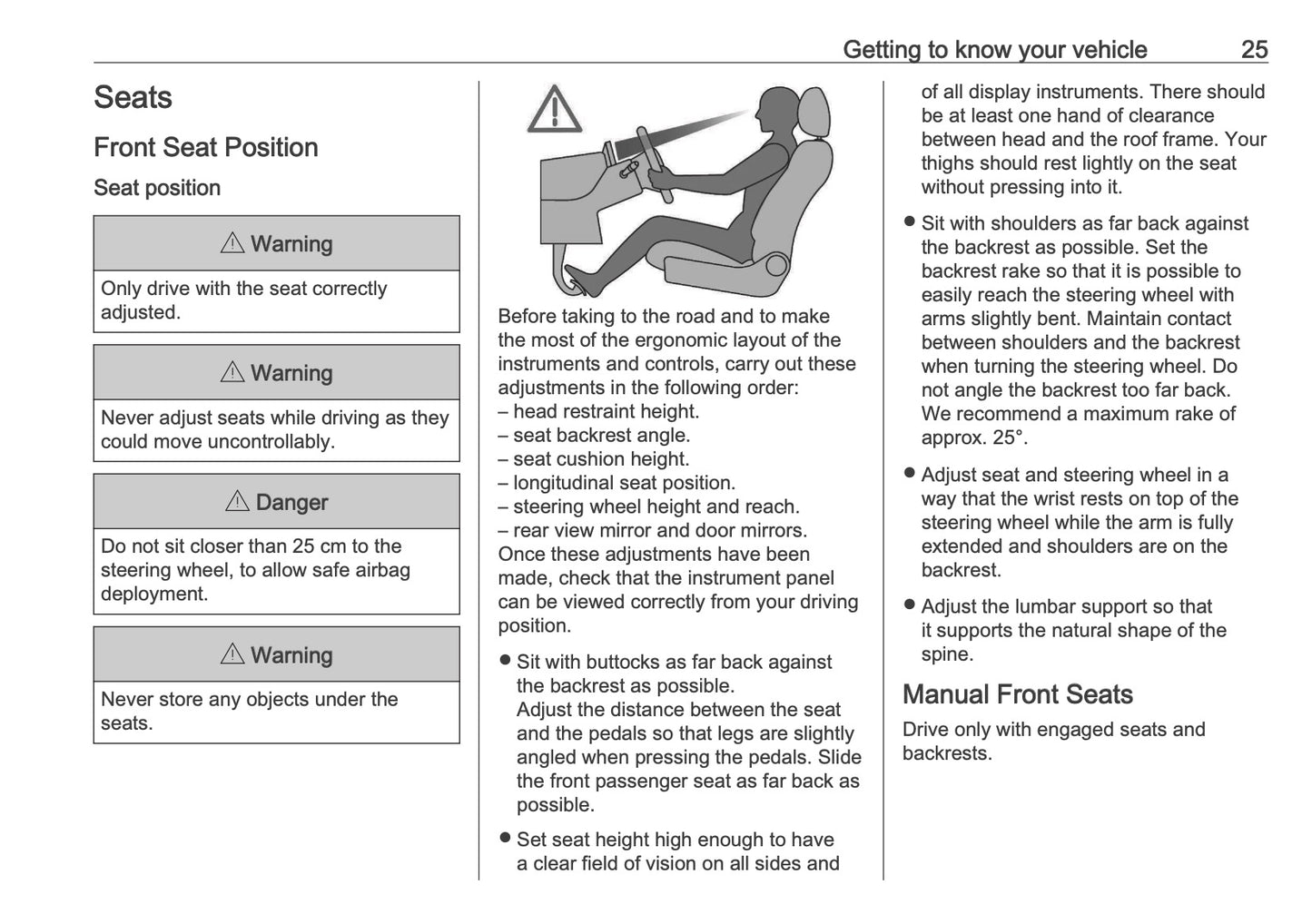 Getting to know your vehicle 25

Seats

Front Seat Position

Seat position

⚠ Warning

Only drive with the seat correctly adjusted.

⚠ Warning

Never adjust seats while driving as they could move uncontrollably.

⚠ Danger

Do not sit closer than 25 cm to the steering wheel, to allow safe airbag deployment.

⚠ Warning

Never store any objects under the seats.

Before taking to the road and to make the most of the ergonomic layout of the instruments and controls, carry out these adjustments in the following order:
– head restraint height.
– seat backrest angle.
– seat cushion height.
– longitudinal seat position.
– steering wheel height and reach.
– rear view mirror and door mirrors.
Once these adjustments have been made, check that the instrument panel can be viewed correctly from your driving position.

● Sit with buttocks as far back against the backrest as possible.
Adjust the distance between the seat and the pedals so that legs are slightly angled when pressing the pedals. Slide the front passenger seat as far back as possible.

● Set seat height high enough to have a clear field of vision on all sides and of all display instruments. There should be at least one hand of clearance between head and the roof frame. Your thighs should rest lightly on the seat without pressing into it.

● Sit with shoulders as far back against the backrest as possible. Set the backrest rake so that it is possible to easily reach the steering wheel with arms slightly bent. Maintain contact between shoulders and the backrest when turning the steering wheel. Do not angle the backrest too far back. We recommend a maximum rake of approx. 25°.

● Adjust seat and steering wheel in a way that the wrist rests on top of the steering wheel while the arm is fully extended and shoulders are on the backrest.

● Adjust the lumbar support so that it supports the natural shape of the spine.

Manual Front Seats

Drive only with engaged seats and backrests.