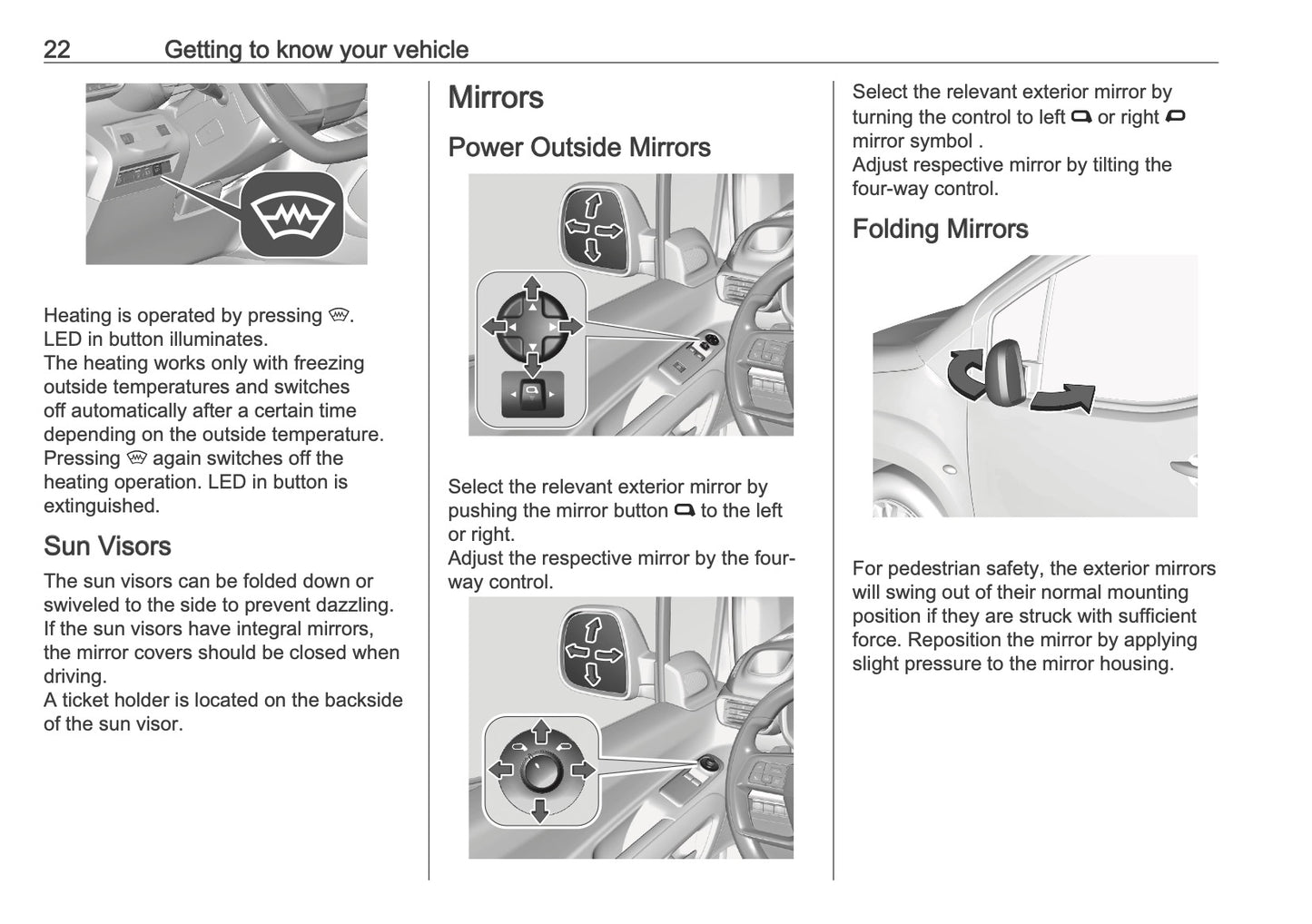 22 Getting to know your vehicle

Heating is operated by pressing . LED in button illuminates.
The heating works only with freezing outside temperatures and switches off automatically after a certain time depending on the outside temperature.
Pressing  again switches off the heating operation. LED in button is extinguished.

Sun Visors

The sun visors can be folded down or swiveled to the side to prevent dazzling.
If the sun visors have integral mirrors, the mirror covers should be closed when driving.
A ticket holder is located on the backside of the sun visor.

Mirrors

Power Outside Mirrors

Select the relevant exterior mirror by pushing the mirror button  to the left or right.
Adjust the respective mirror by the four-way control.

Select the relevant exterior mirror by turning the control to left  or right  mirror symbol .
Adjust respective mirror by tilting the four-way control.

Folding Mirrors

For pedestrian safety, the exterior mirrors will swing out of their normal mounting position if they are struck with sufficient force. Reposition the mirror by applying slight pressure to the mirror housing.