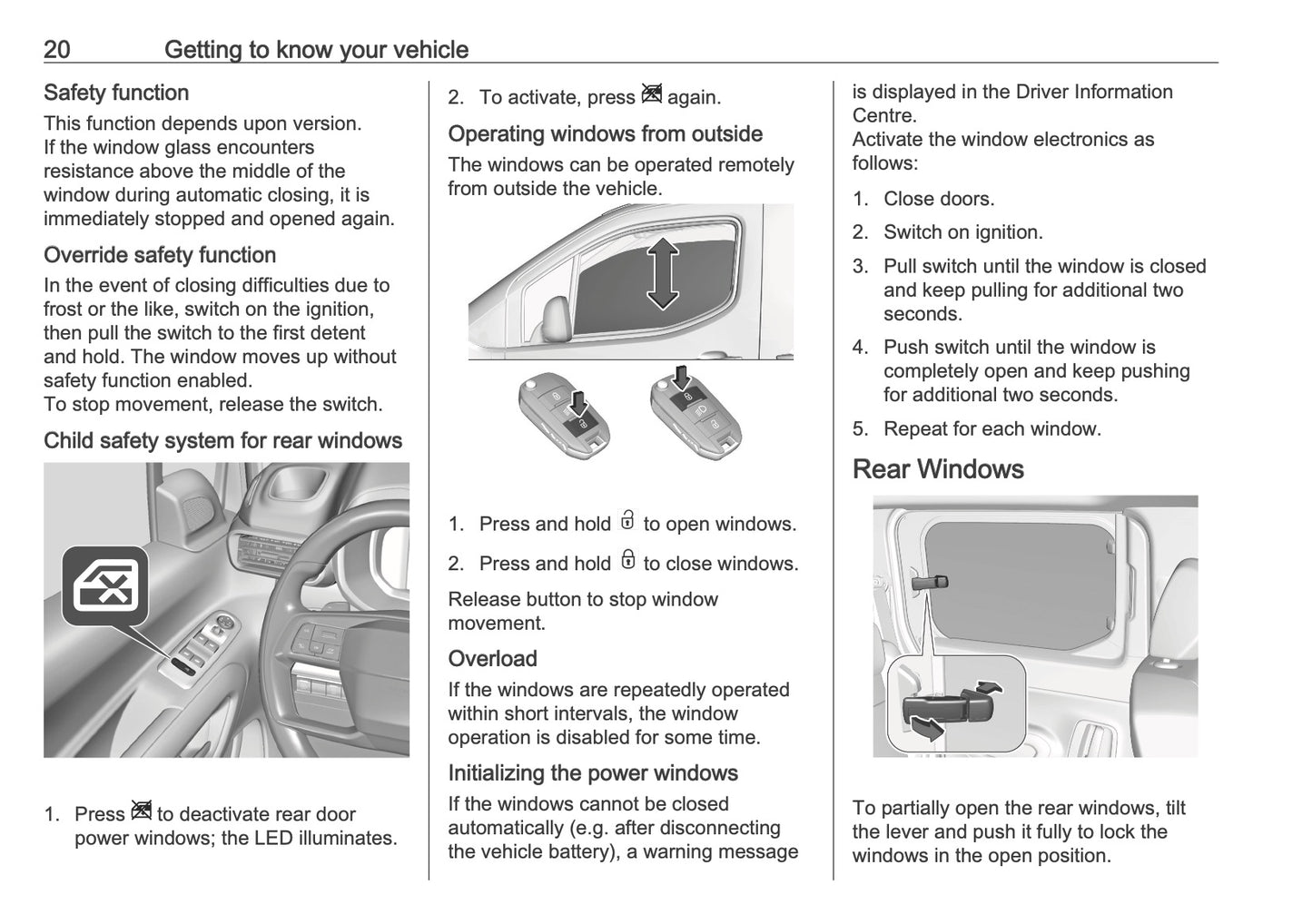 20 Getting to know your vehicle

Safety function
This function depends upon version. If the window glass encounters resistance above the middle of the window during automatic closing, it is immediately stopped and opened again.

Override safety function
In the event of closing difficulties due to frost or the like, switch on the ignition, then pull the switch to the first detent and hold. The window moves up without safety function enabled.
To stop movement, release the switch.

Child safety system for rear windows

1. Press to deactivate rear door power windows; the LED illuminates.

2. To activate, press again.

Operating windows from outside
The windows can be operated remotely from outside the vehicle.

1. Press and hold to open windows.
2. Press and hold to close windows.

Release button to stop window movement.

Overload
If the windows are repeatedly operated within short intervals, the window operation is disabled for some time.

Initializing the power windows
If the windows cannot be closed automatically (e.g. after disconnecting the vehicle battery), a warning message is displayed in the Driver Information Centre.
Activate the window electronics as follows:

1. Close doors.
2. Switch on ignition.
3. Pull switch until the window is closed and keep pulling for additional two seconds.
4. Push switch until the window is completely open and keep pushing for additional two seconds.
5. Repeat for each window.

Rear Windows

To partially open the rear windows, tilt the lever and push it fully to lock the windows in the open position.