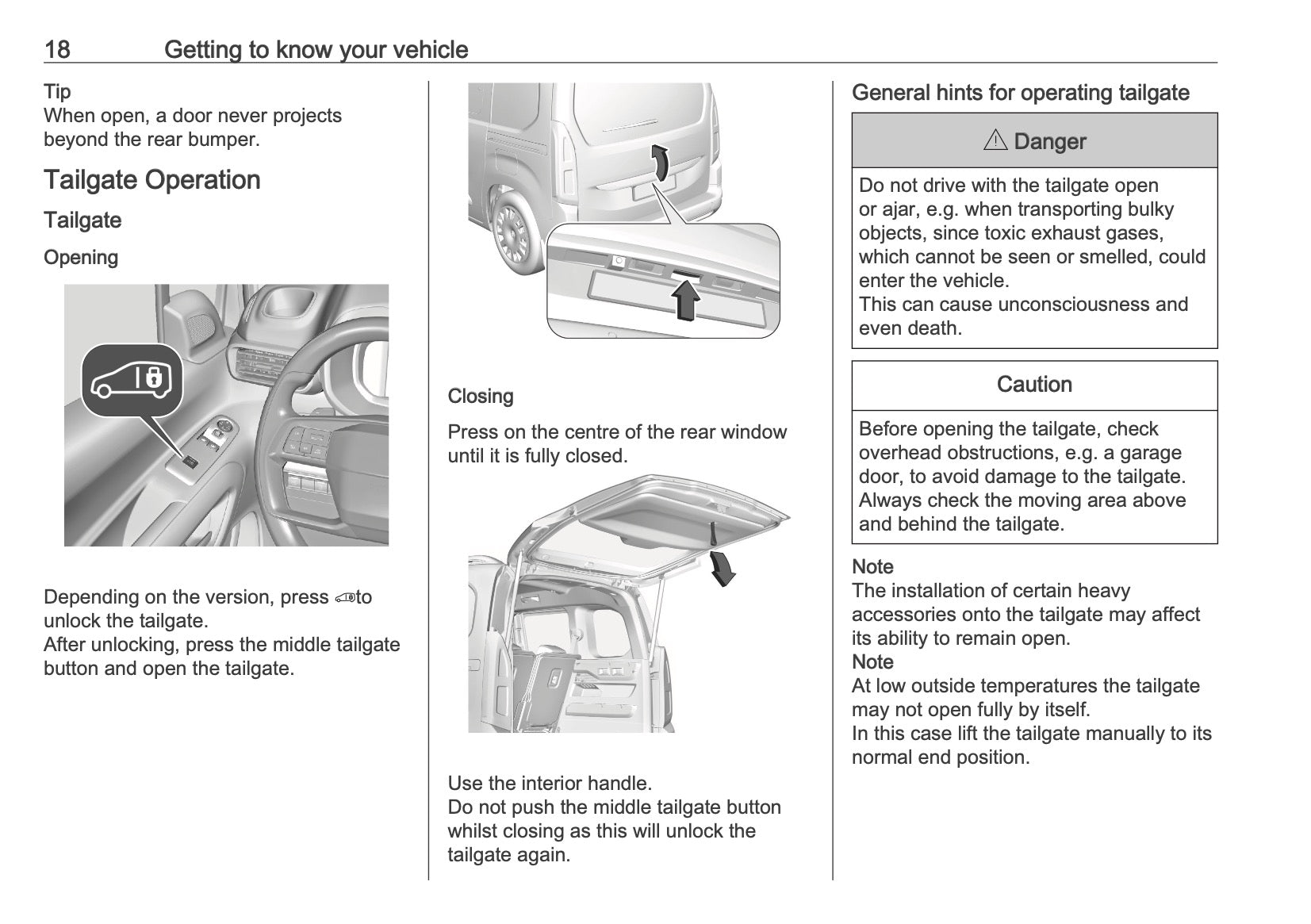 18 Getting to know your vehicle

Tip
When open, a door never projects beyond the rear bumper.

Tailgate Operation

Tailgate

Opening

Depending on the version, press to unlock the tailgate.
After unlocking, press the middle tailgate button and open the tailgate.

Closing

Press on the centre of the rear window until it is fully closed.

Use the interior handle.
Do not push the middle tailgate button whilst closing as this will unlock the tailgate again.

General hints for operating tailgate

⚠ Danger

Do not drive with the tailgate open or ajar, e.g. when transporting bulky objects, since toxic exhaust gases, which cannot be seen or smelled, could enter the vehicle.
This can cause unconsciousness and even death.

Caution

Before opening the tailgate, check overhead obstructions, e.g. a garage door, to avoid damage to the tailgate. Always check the moving area above and behind the tailgate.

Note
The installation of certain heavy accessories onto the tailgate may affect its ability to remain open.
Note
At low outside temperatures the tailgate may not open fully by itself.
In this case lift the tailgate manually to its normal end position.