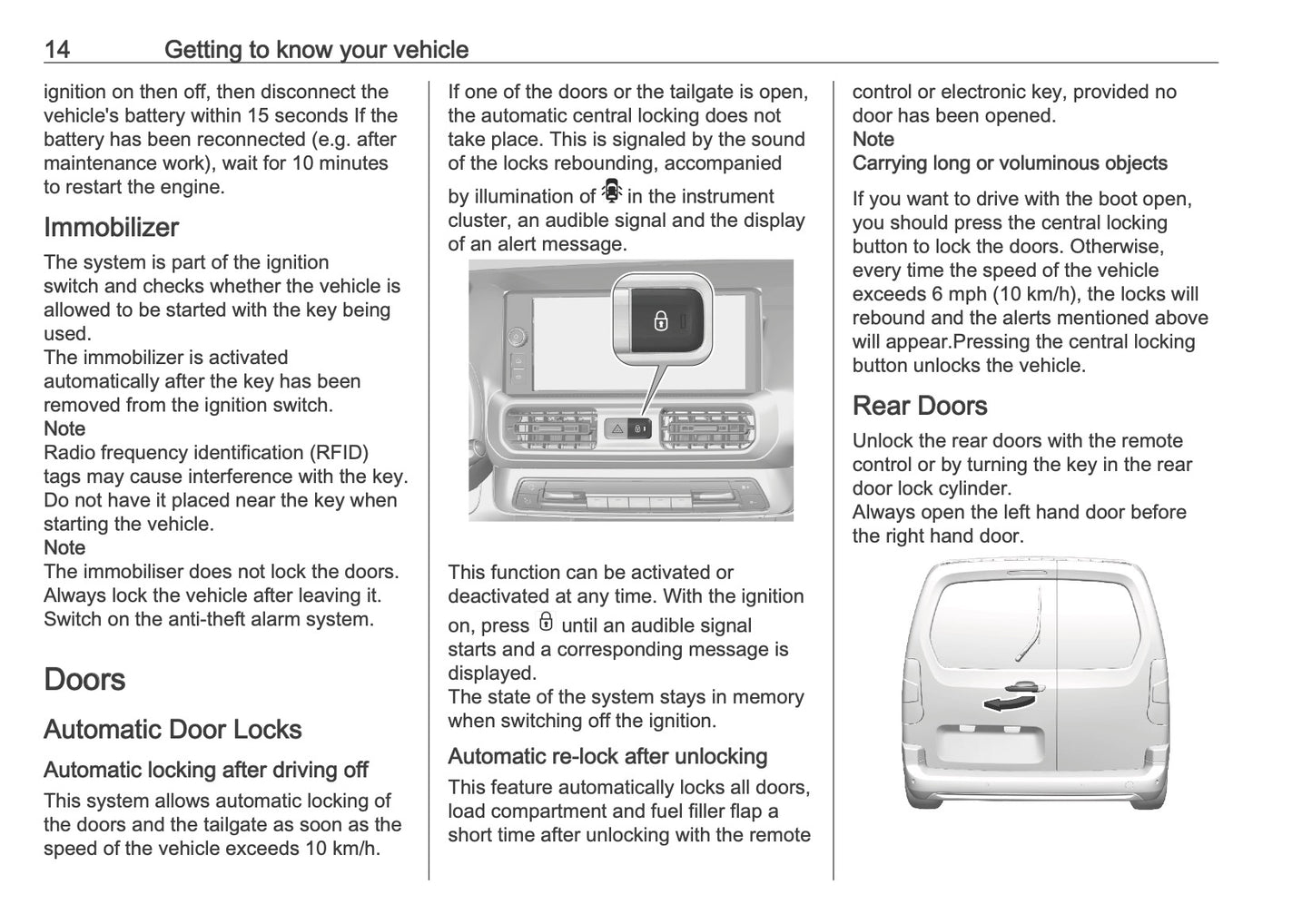 14 Getting to know your vehicle

ignition on then off, then disconnect the vehicle's battery within 15 seconds If the battery has been reconnected (e.g. after maintenance work), wait for 10 minutes to restart the engine.

Immobilizer

The system is part of the ignition switch and checks whether the vehicle is allowed to be started with the key being used.
The immobilizer is activated automatically after the key has been removed from the ignition switch.
Note
Radio frequency identification (RFID) tags may cause interference with the key. Do not have it placed near the key when starting the vehicle.
Note
The immobiliser does not lock the doors. Always lock the vehicle after leaving it. Switch on the anti-theft alarm system.

Doors

Automatic Door Locks

Automatic locking after driving off

This system allows automatic locking of the doors and the tailgate as soon as the speed of the vehicle exceeds 10 km/h.

If one of the doors or the tailgate is open, the automatic central locking does not take place. This is signaled by the sound of the locks rebounding, accompanied by illumination of in the instrument cluster, an audible signal and the display of an alert message.

This function can be activated or deactivated at any time. With the ignition on, press until an audible signal starts and a corresponding message is displayed.
The state of the system stays in memory when switching off the ignition.

Automatic re-lock after unlocking

This feature automatically locks all doors, load compartment and fuel filler flap a short time after unlocking with the remote control or electronic key, provided no door has been opened.
Note
Carrying long or voluminous objects

If you want to drive with the boot open, you should press the central locking button to lock the doors. Otherwise, every time the speed of the vehicle exceeds 6 mph (10 km/h), the locks will rebound and the alerts mentioned above will appear.Pressing the central locking button unlocks the vehicle.

Rear Doors

Unlock the rear doors with the remote control or by turning the key in the rear door lock cylinder.
Always open the left hand door before the right hand door.