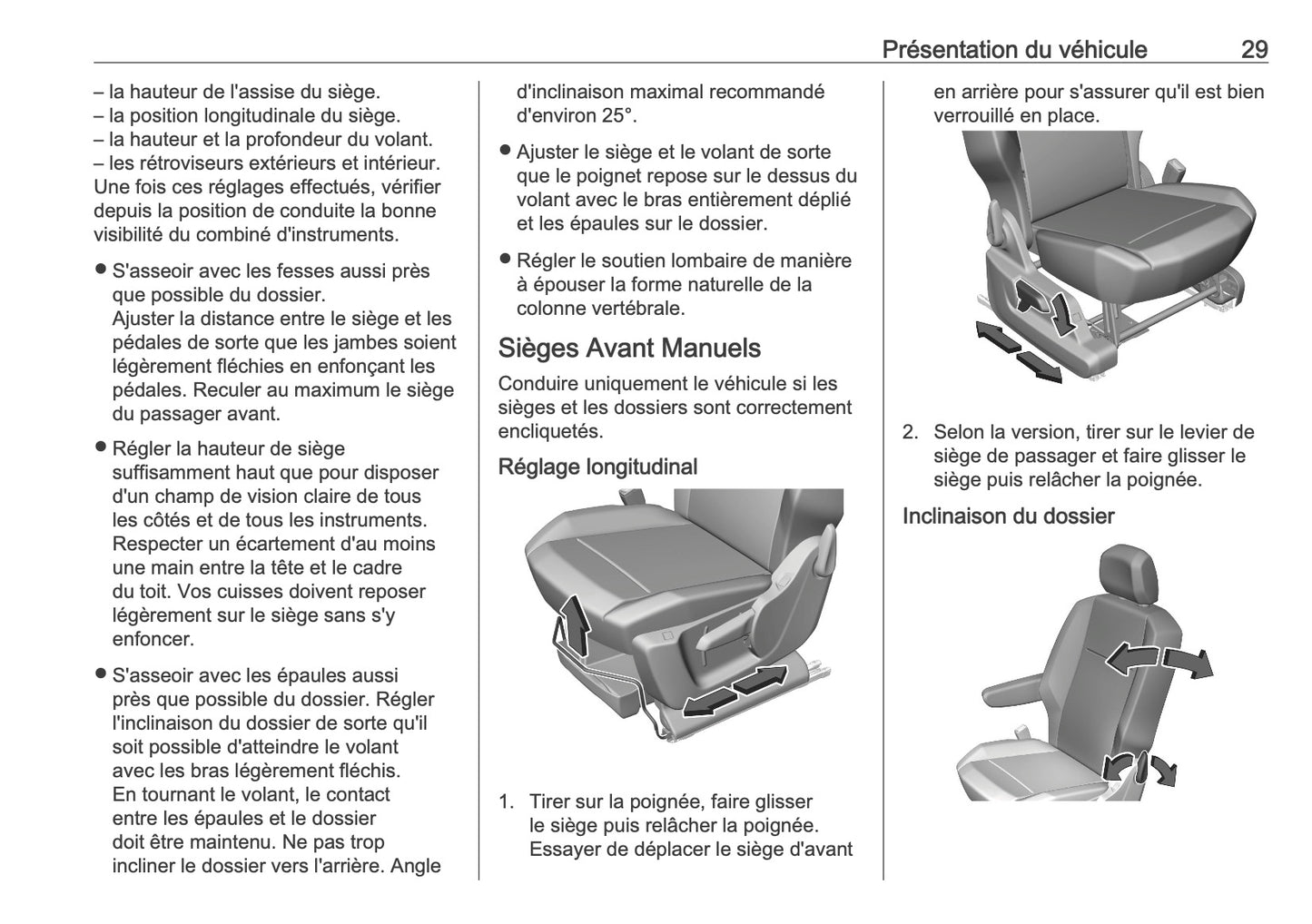 Présentation du véhicule 29

– la hauteur de l'assise du siège.
– la position longitudinale du siège.
– la hauteur et la profondeur du volant.
– les rétroviseurs extérieurs et intérieur.
Une fois ces réglages effectués, vérifier depuis la position de conduite la bonne visibilité du combiné d'instruments.

● S'asseoir avec les fesses aussi près que possible du dossier.
Ajuster la distance entre le siège et les pédales de sorte que les jambes soient légèrement fléchies en enfonçant les pédales. Reculer au maximum le siège du passager avant.

● Régler la hauteur de siège suffisamment haut que pour disposer d'un champ de vision claire de tous les côtés et de tous les instruments. Respecter un écartement d'au moins une main entre la tête et le cadre du toit. Vos cuisses doivent reposer légèrement sur le siège sans s'y enfoncer.

● S'asseoir avec les épaules aussi près que possible du dossier. Régler l'inclinaison du dossier de sorte qu'il soit possible d'atteindre le volant avec les bras légèrement fléchis.
En tournant le volant, le contact entre les épaules et le dossier doit être maintenu. Ne pas trop incliner le dossier vers l'arrière. Angle d'inclinaison maximal recommandé d'environ 25°.

● Ajuster le siège et le volant de sorte que le poignet repose sur le dessus du volant avec le bras entièrement déplié et les épaules sur le dossier.

● Régler le soutien lombaire de manière à épouser la forme naturelle de la colonne vertébrale.

Sièges Avant Manuels

Conduire uniquement le véhicule si les sièges et les dossiers sont correctement encliquetés.

Réglage longitudinal

1. Tirer sur la poignée, faire glisser le siège puis relâcher la poignée. Essayer de déplacer le siège d'avant en arrière pour s'assurer qu'il est bien verrouillé en place.

2. Selon la version, tirer sur le levier de siège de passager et faire glisser le siège puis relâcher la poignée.

Inclinaison du dossier