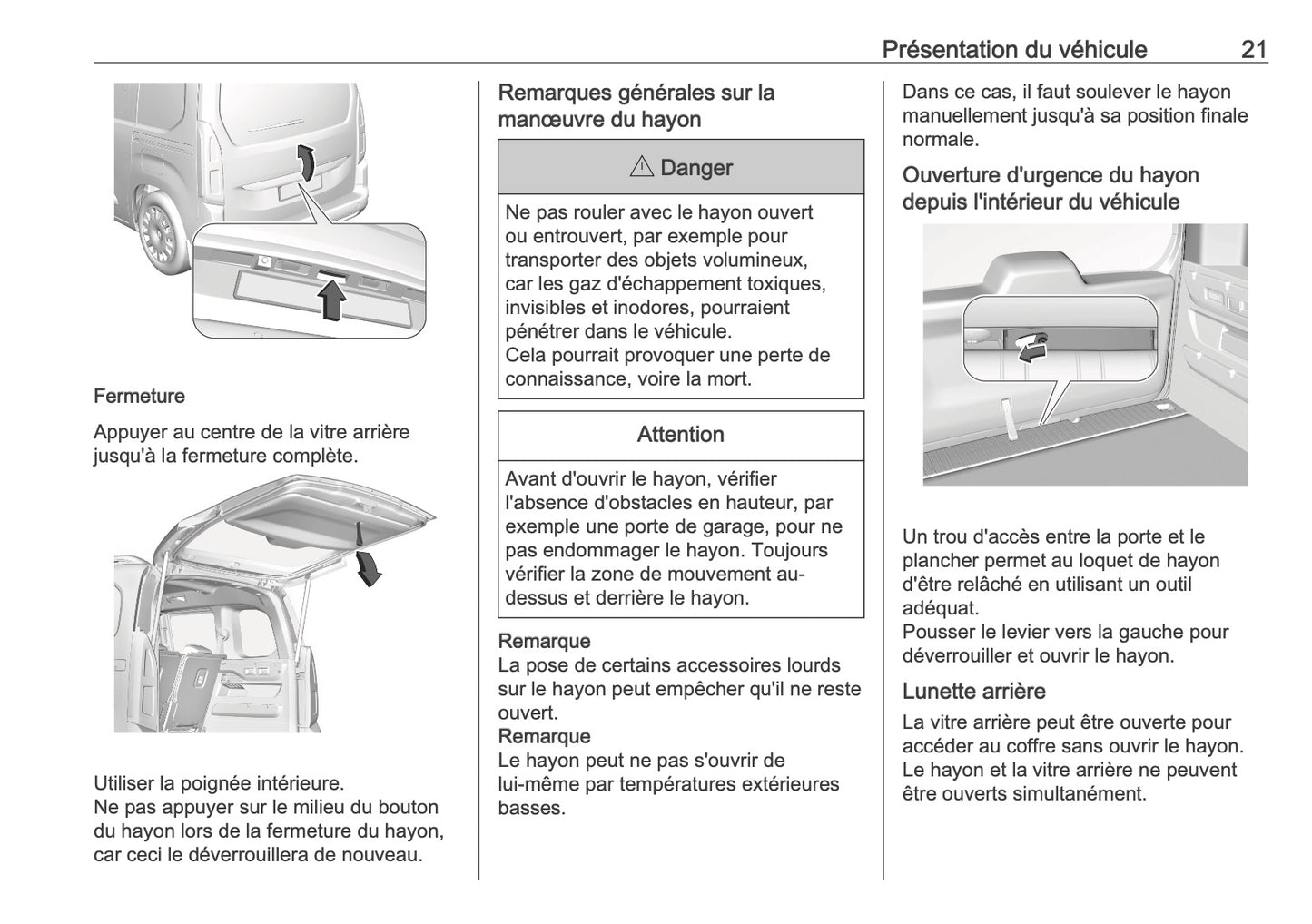 Présentation du véhicule 21

Fermeture

Appuyer au centre de la vitre arrière jusqu'à la fermeture complète.

Utiliser la poignée intérieure.
Ne pas appuyer sur le milieu du bouton du hayon lors de la fermeture du hayon, car ceci le déverrouillera de nouveau.

Remarques générales sur la manœuvre du hayon

⚠ Danger

Ne pas rouler avec le hayon ouvert ou entrouvert, par exemple pour transporter des objets volumineux, car les gaz d'échappement toxiques, invisibles et inodores, pourraient pénétrer dans le véhicule.
Cela pourrait provoquer une perte de connaissance, voire la mort.

Attention

Avant d'ouvrir le hayon, vérifier l'absence d'obstacles en hauteur, par exemple une porte de garage, pour ne pas endommager le hayon. Toujours vérifier la zone de mouvement au-dessus et derrière le hayon.

Remarque
La pose de certains accessoires lourds sur le hayon peut empêcher qu'il ne reste ouvert.
Remarque
Le hayon peut ne pas s'ouvrir de lui-même par températures extérieures basses.

Dans ce cas, il faut soulever le hayon manuellement jusqu'à sa position finale normale.

Ouverture d'urgence du hayon depuis l'intérieur du véhicule

Un trou d'accès entre la porte et le plancher permet au loquet de hayon d'être relâché en utilisant un outil adéquat.
Pousser le levier vers la gauche pour déverrouiller et ouvrir le hayon.

Lunette arrière

La vitre arrière peut être ouverte pour accéder au coffre sans ouvrir le hayon. Le hayon et la vitre arrière ne peuvent être ouverts simultanément.