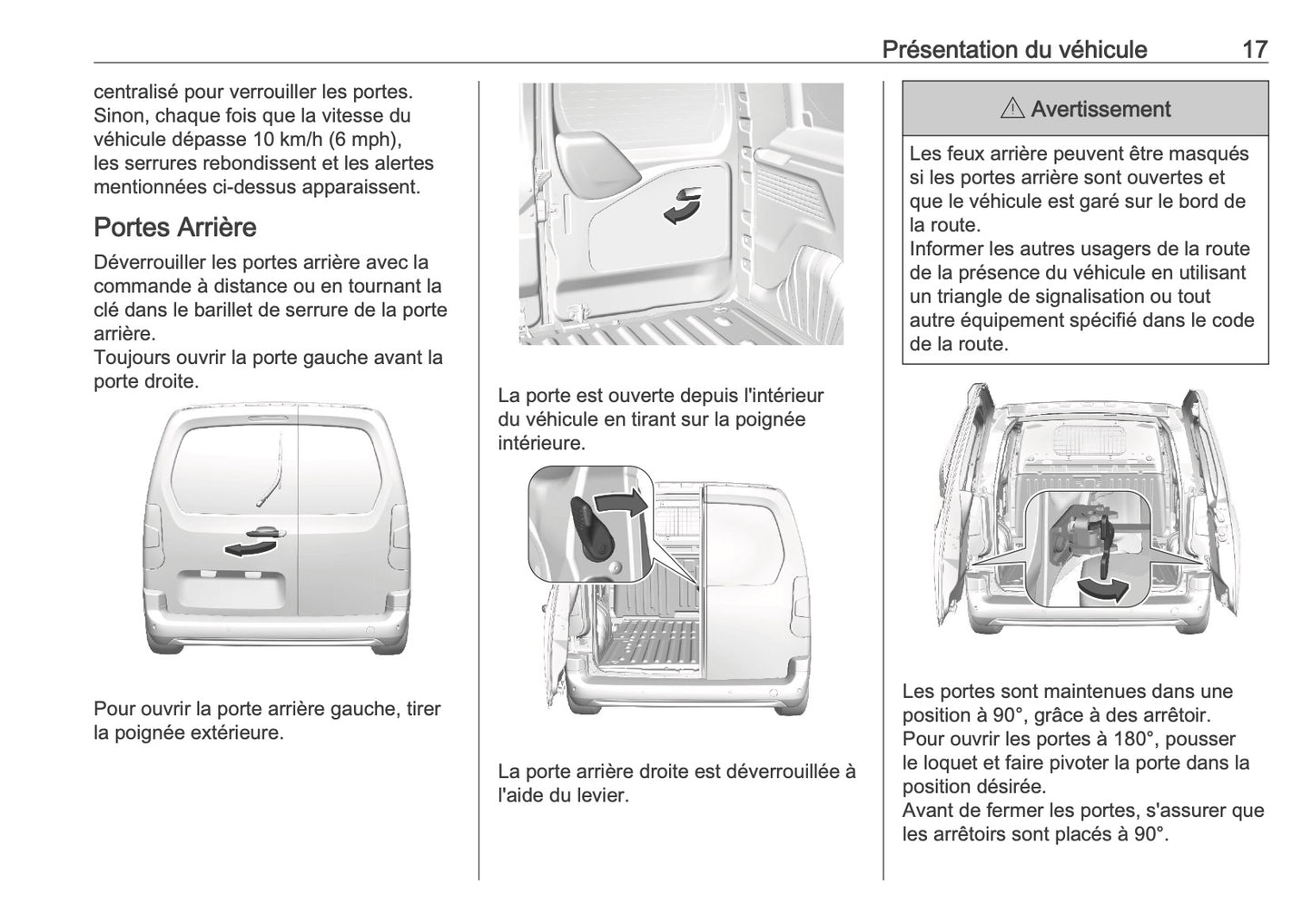 Présentation du véhicule 17

centralisé pour verrouiller les portes. Sinon, chaque fois que la vitesse du véhicule dépasse 10 km/h (6 mph), les serrures rebondissent et les alertes mentionnées ci-dessus apparaissent.

Portes Arrière

Déverrouiller les portes arrière avec la commande à distance ou en tournant la clé dans le barillet de serrure de la porte arrière.
Toujours ouvrir la porte gauche avant la porte droite.

Pour ouvrir la porte arrière gauche, tirer la poignée extérieure.

La porte est ouverte depuis l'intérieur du véhicule en tirant sur la poignée intérieure.

La porte arrière droite est déverrouillée à l'aide du levier.

⚠ Avertissement

Les feux arrière peuvent être masqués si les portes arrière sont ouvertes et que le véhicule est garé sur le bord de la route.
Informer les autres usagers de la route de la présence du véhicule en utilisant un triangle de signalisation ou tout autre équipement spécifié dans le code de la route.

Les portes sont maintenues dans une position à 90°, grâce à des arrêtoir.
Pour ouvrir les portes à 180°, pousser le loquet et faire pivoter la porte dans la position désirée.
Avant de fermer les portes, s'assurer que les arrêtoirs sont placés à 90°.