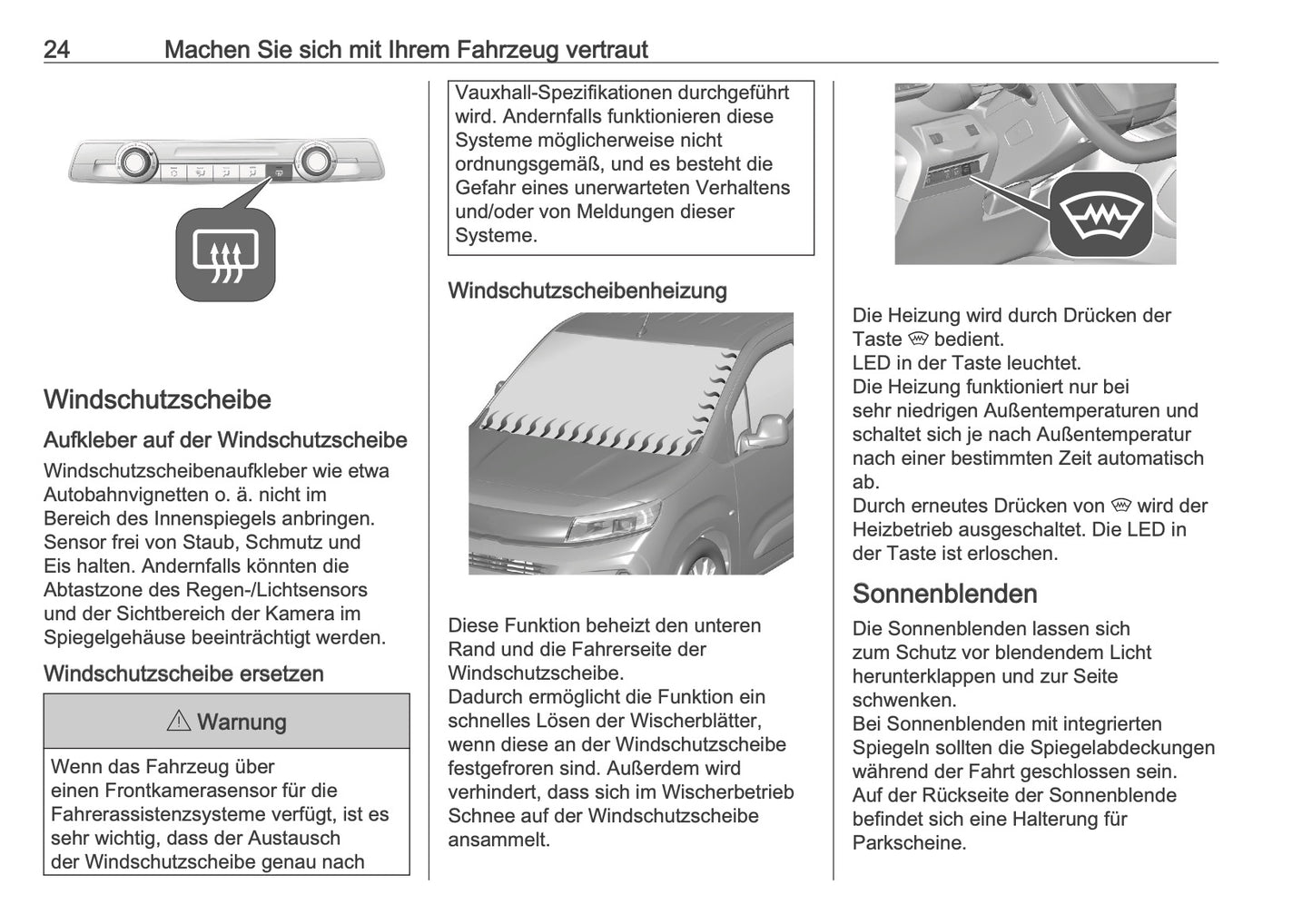 24 Machen Sie sich mit Ihrem Fahrzeug vertraut

Windschutzscheibe

Aufkleber auf der Windschutzscheibe

Windschutzscheibenaufkleber wie etwa Autobahnvignetten o. ä. nicht im Bereich des Innenspiegels anbringen. Sensor frei von Staub, Schmutz und Eis halten. Andernfalls könnten die Abtastzone des Regen-/Lichtsensors und der Sichtbereich der Kamera im Spiegelgehäuse beeinträchtigt werden.

Windschutzscheibe ersetzen

⚠ Warnung

Wenn das Fahrzeug über einen Frontkamerasensor für die Fahrerassistenzsysteme verfügt, ist es sehr wichtig, dass der Austausch der Windschutzscheibe genau nach Vauxhall-Spezifikationen durchgeführt wird. Andernfalls funktionieren diese Systeme möglicherweise nicht ordnungsgemäß, und es besteht die Gefahr eines unerwarteten Verhaltens und/oder von Meldungen dieser Systeme.

Windschutzscheibenheizung

Diese Funktion beheizt den unteren Rand und die Fahrerseite der Windschutzscheibe.
Dadurch ermöglicht die Funktion ein schnelles Lösen der Wischerblätter, wenn diese an der Windschutzscheibe festgefroren sind. Außerdem wird verhindert, dass sich im Wischerbetrieb Schnee auf der Windschutzscheibe ansammelt.

Die Heizung wird durch Drücken der Taste bedient.
LED in der Taste leuchtet.
Die Heizung funktioniert nur bei sehr niedrigen Außentemperaturen und schaltet sich je nach Außentemperatur nach einer bestimmten Zeit automatisch ab.
Durch erneutes Drücken von wird der Heizbetrieb ausgeschaltet. Die LED in der Taste ist erloschen.

Sonnenblenden

Die Sonnenblenden lassen sich zum Schutz vor blendendem Licht herunterklappen und zur Seite schwenken.
Bei Sonnenblenden mit integrierten Spiegeln sollten die Spiegelabdeckungen während der Fahrt geschlossen sein.
Auf der Rückseite der Sonnenblende befindet sich eine Halterung für Parkscheine.