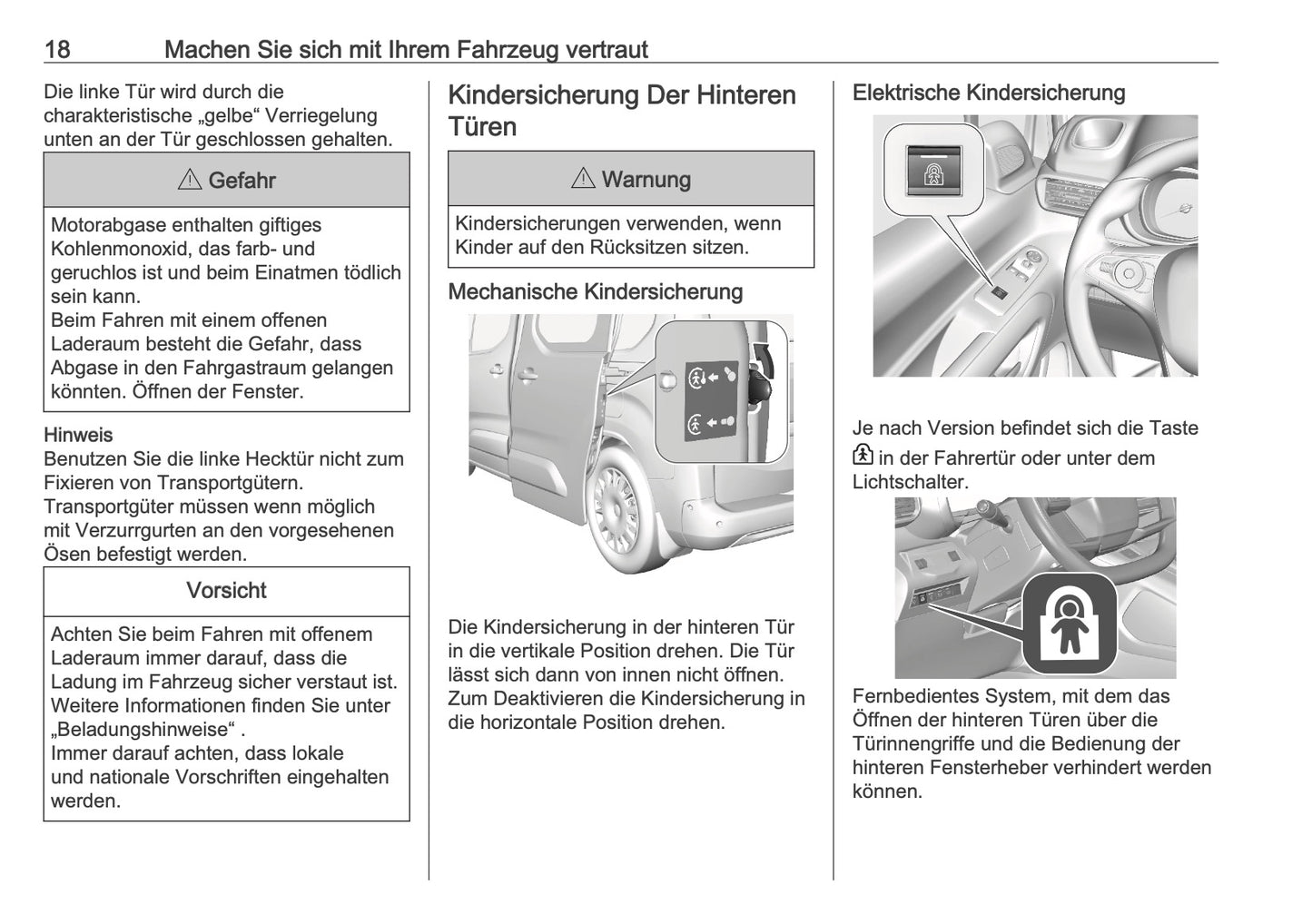 18 Machen Sie sich mit Ihrem Fahrzeug vertraut

Die linke Tür wird durch die charakteristische „gelbe“ Verriegelung unten an der Tür geschlossen gehalten.

⚠ Gefahr

Motorabgase enthalten giftiges Kohlenmonoxid, das farb- und geruchlos ist und beim Einatmen tödlich sein kann.
Beim Fahren mit einem offenen Laderaum besteht die Gefahr, dass Abgase in den Fahrgastraum gelangen könnten. Öffnen der Fenster.

Hinweis
Benutzen Sie die linke Hecktür nicht zum Fixieren von Transportgütern. Transportgüter müssen wenn möglich mit Verzurrgurten an den vorgesehenen Ösen befestigt werden.

Vorsicht

Achten Sie beim Fahren mit offenem Laderaum immer darauf, dass die Ladung im Fahrzeug sicher verstaut ist. Weitere Informationen finden Sie unter „Beladungshinweise“ .
Immer darauf achten, dass lokale und nationale Vorschriften eingehalten werden.

Kindersicherung Der Hinteren Türen

⚠ Warnung

Kindersicherungen verwenden, wenn Kinder auf den Rücksitzen sitzen.

Mechanische Kindersicherung

Die Kindersicherung in der hinteren Tür in die vertikale Position drehen. Die Tür lässt sich dann von innen nicht öffnen. Zum Deaktivieren die Kindersicherung in die horizontale Position drehen.

Elektrische Kindersicherung

Je nach Version befindet sich die Taste in der Fahrertür oder unter dem Lichtschalter.

Fernbedientes System, mit dem das Öffnen der hinteren Türen über die Türinnengriffe und die Bedienung der hinteren Fensterheber verhindert werden können.