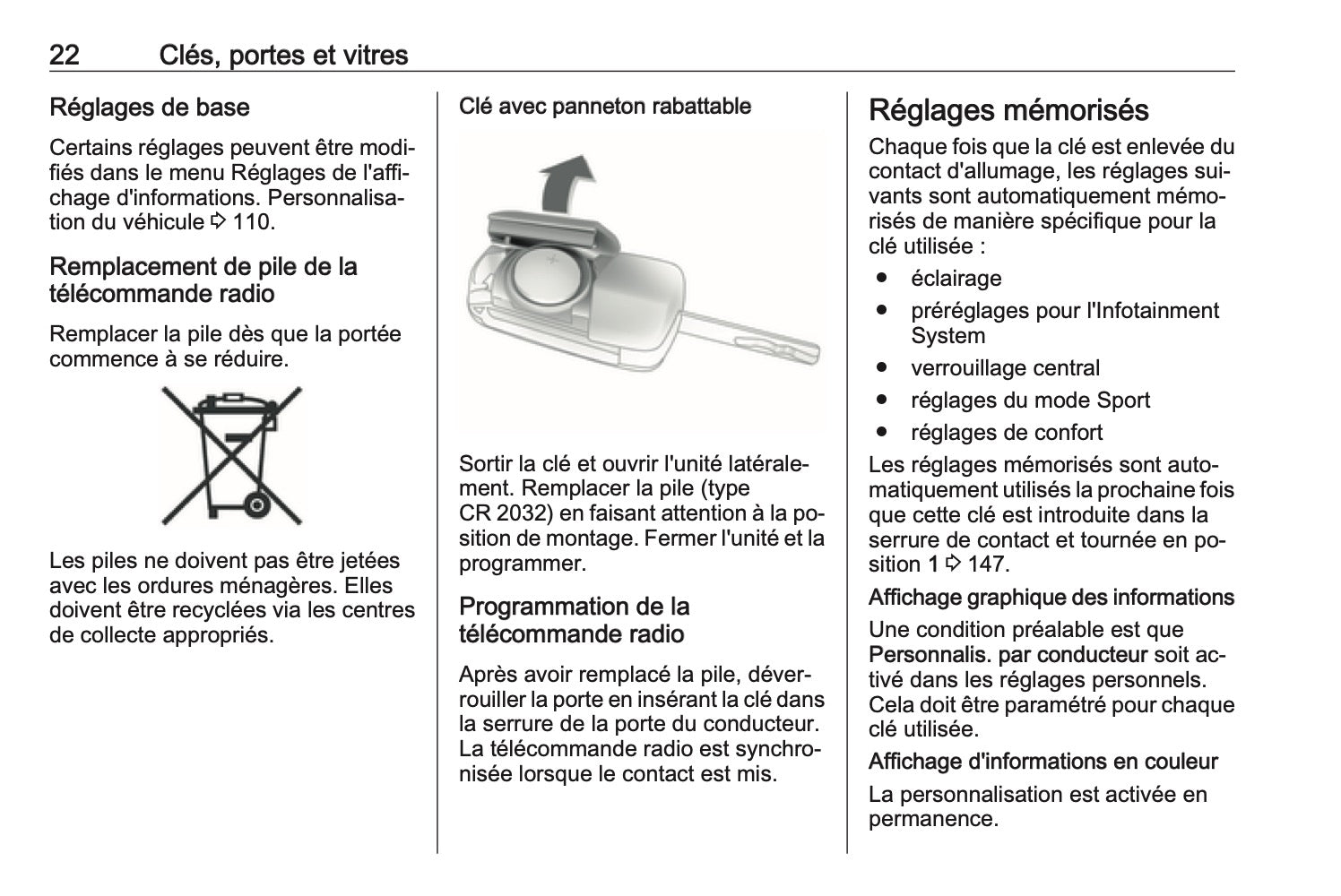 22 Clés, portes et vitres

Réglages de base

Certains réglages peuvent être modifiés dans le menu Réglages de l'affichage d'informations. Personnalisation du véhicule ⇨ 110.

Remplacement de pile de la télécommande radio

Remplacer la pile dès que la portée commence à se réduire.

Les piles ne doivent pas être jetées avec les ordures ménagères. Elles doivent être recyclées via les centres de collecte appropriés.

Clé avec panneton rabattable

Sortir la clé et ouvrir l'unité latéralement. Remplacer la pile (type CR 2032) en faisant attention à la position de montage. Fermer l'unité et la programmer.

Programmation de la télécommande radio

Après avoir remplacé la pile, déverrouiller la porte en insérant la clé dans la serrure de la porte du conducteur. La télécommande radio est synchronisée lorsque le contact est mis.

Réglages mémorisés

Chaque fois que la clé est enlevée du contact d'allumage, les réglages suivants sont automatiquement mémorisés de manière spécifique pour la clé utilisée :

● éclairage
● préréglages pour l'Infotainment System
● verrouillage central
● réglages du mode Sport
● réglages de confort

Les réglages mémorisés sont automatiquement utilisés la prochaine fois que cette clé est introduite dans la serrure de contact et tournée en position 1 ⇨ 147.

Affichage graphique des informations

Une condition préalable est que Personnalis. par conducteur soit activé dans les réglages personnels. Cela doit être paramétré pour chaque clé utilisée.

Affichage d'informations en couleur

La personnalisation est activée en permanence.