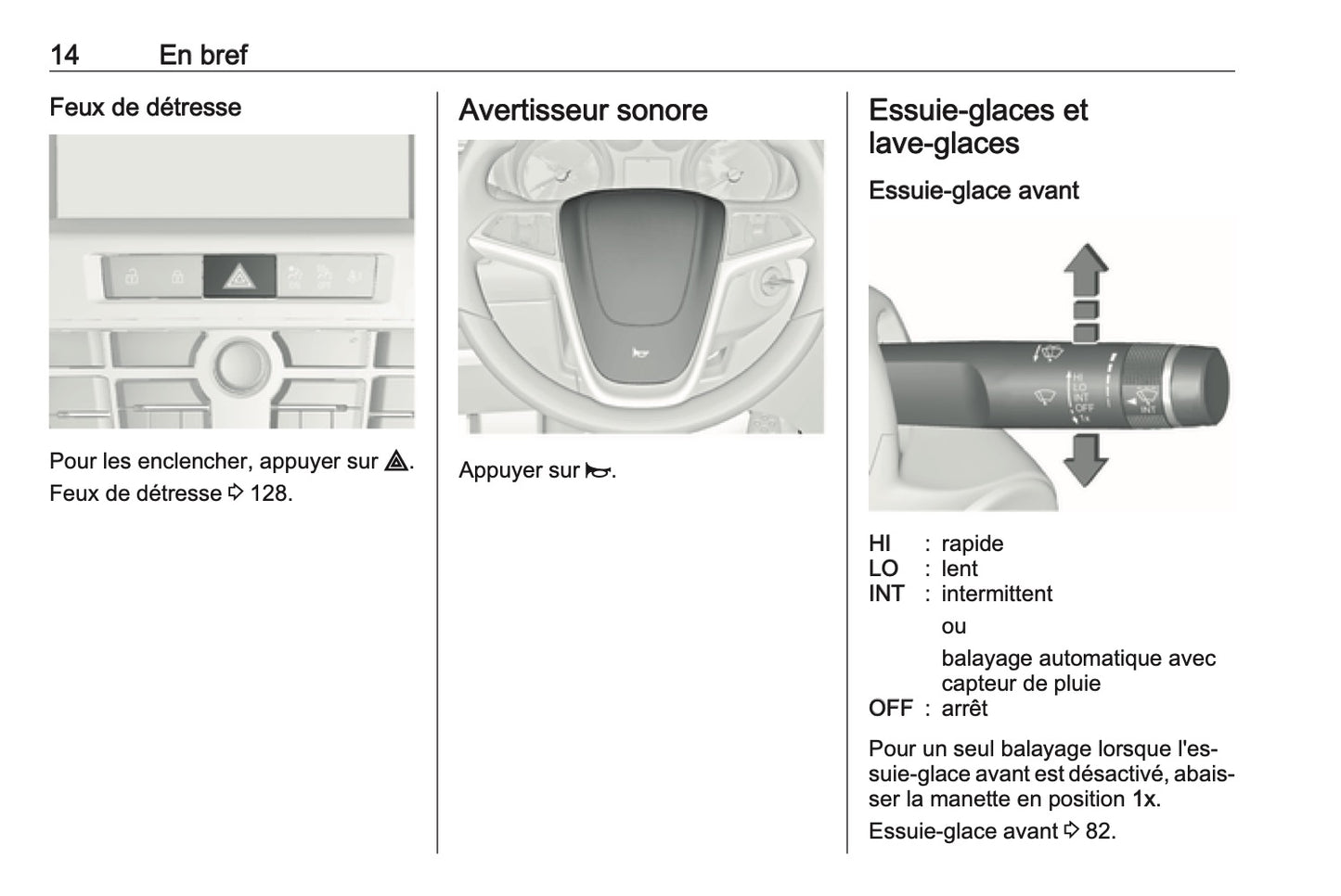 14 En bref

Feux de détresse

Pour les enclencher, appuyer sur ⚠. Feux de détresse ⇨ 128.

Avertisseur sonore

Appuyer sur 📯.

Essuie-glaces et lave-glaces

Essuie-glace avant

HI
LO
INT
OFF
1x
INT

HI : rapide
LO : lent
INT : intermittent
ou
balayage automatique avec capteur de pluie
OFF : arrêt

Pour un seul balayage lorsque l'essuie-glace avant est désactivé, abaisser la manette en position 1x.

Essuie-glace avant ⇨ 82.