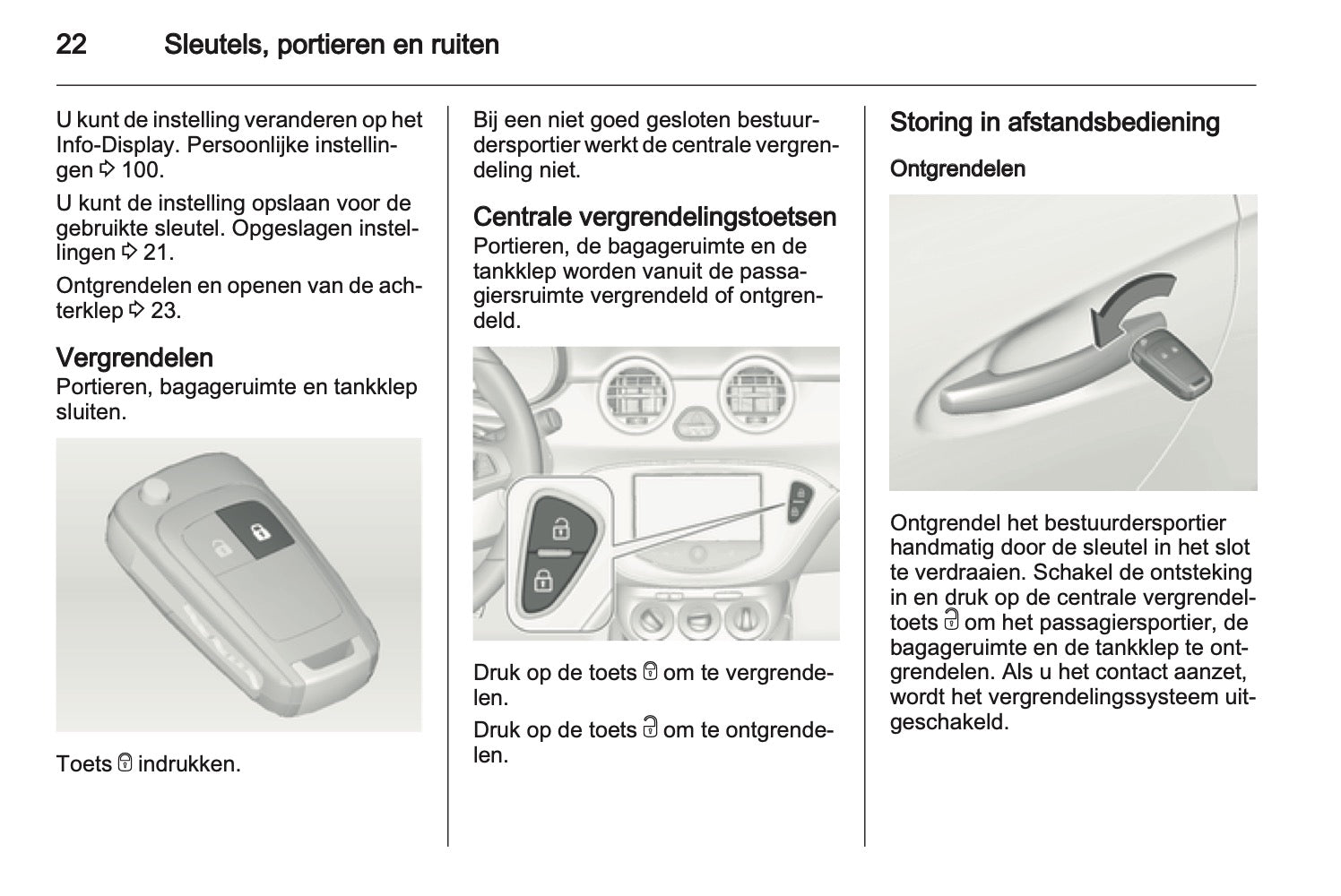 22 Sleutels, portieren en ruiten

U kunt de instelling veranderen op het Info-Display. Persoonlijke instellingen ⇨ 100.

U kunt de instelling opslaan voor de gebruikte sleutel. Opgeslagen instellingen ⇨ 21.

Ontgrendelen en openen van de achterklep ⇨ 23.

Vergrendelen

Portieren, bagageruimte en tankklep sluiten.

Toets 🔒 indrukken.

Bij een niet goed gesloten bestuurdersportier werkt de centrale vergrendeling niet.

Centrale vergrendelingstoetsen

Portieren, de bagageruimte en de tankklep worden vanuit de passagiersruimte vergrendeld of ontgrendeld.

Druk op de toets 🔒 om te vergrendelen.

Druk op de toets 🔓 om te ontgrendelen.

Storing in afstandsbediening

Ontgrendelen

Ontgrendel het bestuurdersportier handmatig door de sleutel in het slot te verdraaien. Schakel de ontsteking in en druk op de centrale vergrendeltoets 🔓 om het passagiersportier, de bagageruimte en de tankklep te ontgrendelen. Als u het contact aanzet, wordt het vergrendelingssysteem uitgeschakeld.