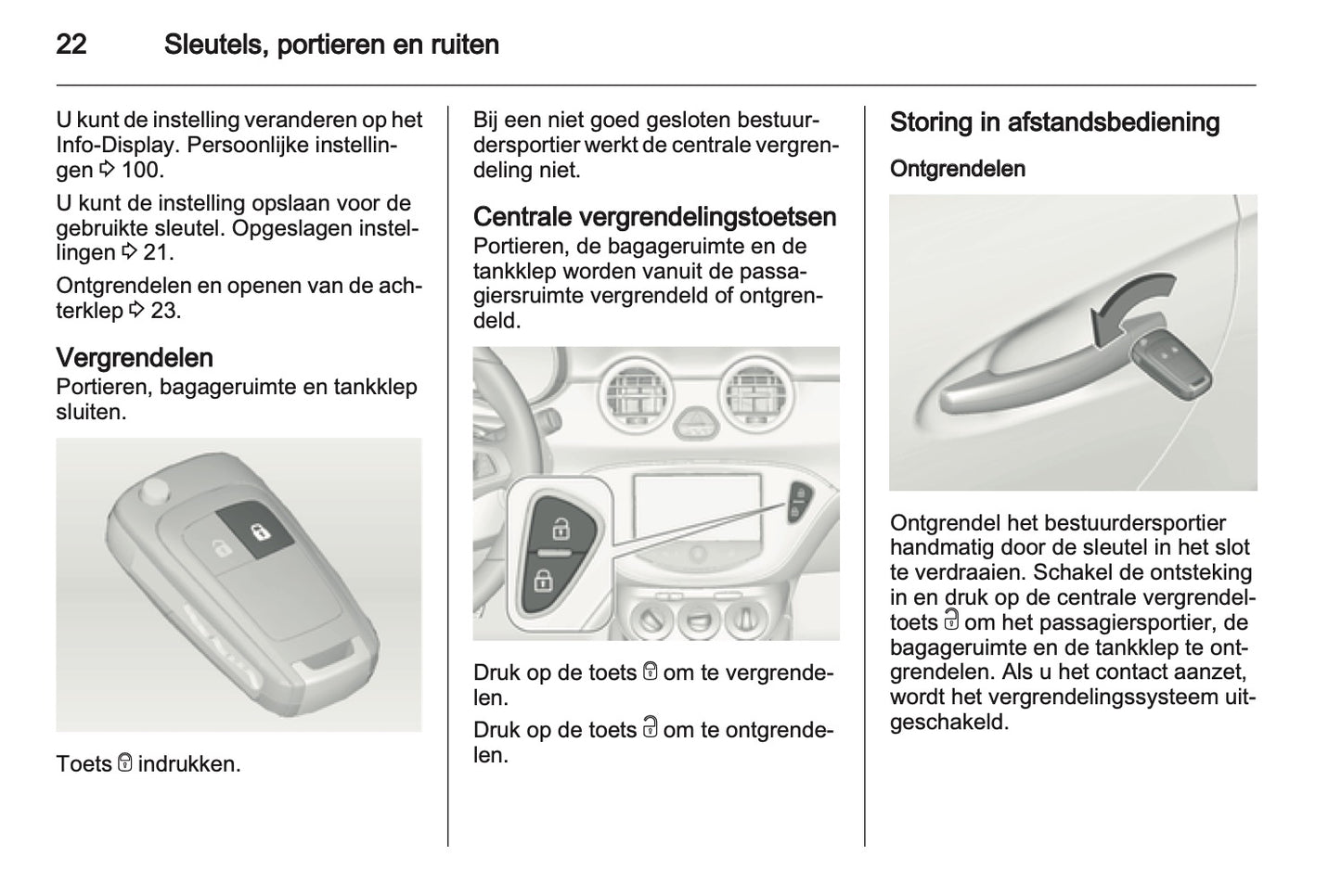 22 Sleutels, portieren en ruiten

U kunt de instelling veranderen op het Info-Display. Persoonlijke instellingen ⇨ 100.

U kunt de instelling opslaan voor de gebruikte sleutel. Opgeslagen instellingen ⇨ 21.

Ontgrendelen en openen van de achterklep ⇨ 23.

Vergrendelen
Portieren, bagageruimte en tankklep sluiten.

Toets 🔒 indrukken.

Bij een niet goed gesloten bestuurdersportier werkt de centrale vergrendeling niet.

Centrale vergrendelingstoetsen
Portieren, de bagageruimte en de tankklep worden vanuit de passagiersruimte vergrendeld of ontgrendeld.

Druk op de toets 🔒 om te vergrendelen.

Druk op de toets 🔓 om te ontgrendelen.

Storing in afstandsbediening

Ontgrendelen

Ontgrendel het bestuurdersportier handmatig door de sleutel in het slot te verdraaien. Schakel de ontsteking in en druk op de centrale vergrendeltoets 🔓 om het passagiersportier, de bagageruimte en de tankklep te ontgrendelen. Als u het contact aanzet, wordt het vergrendelingssysteem uitgeschakeld.