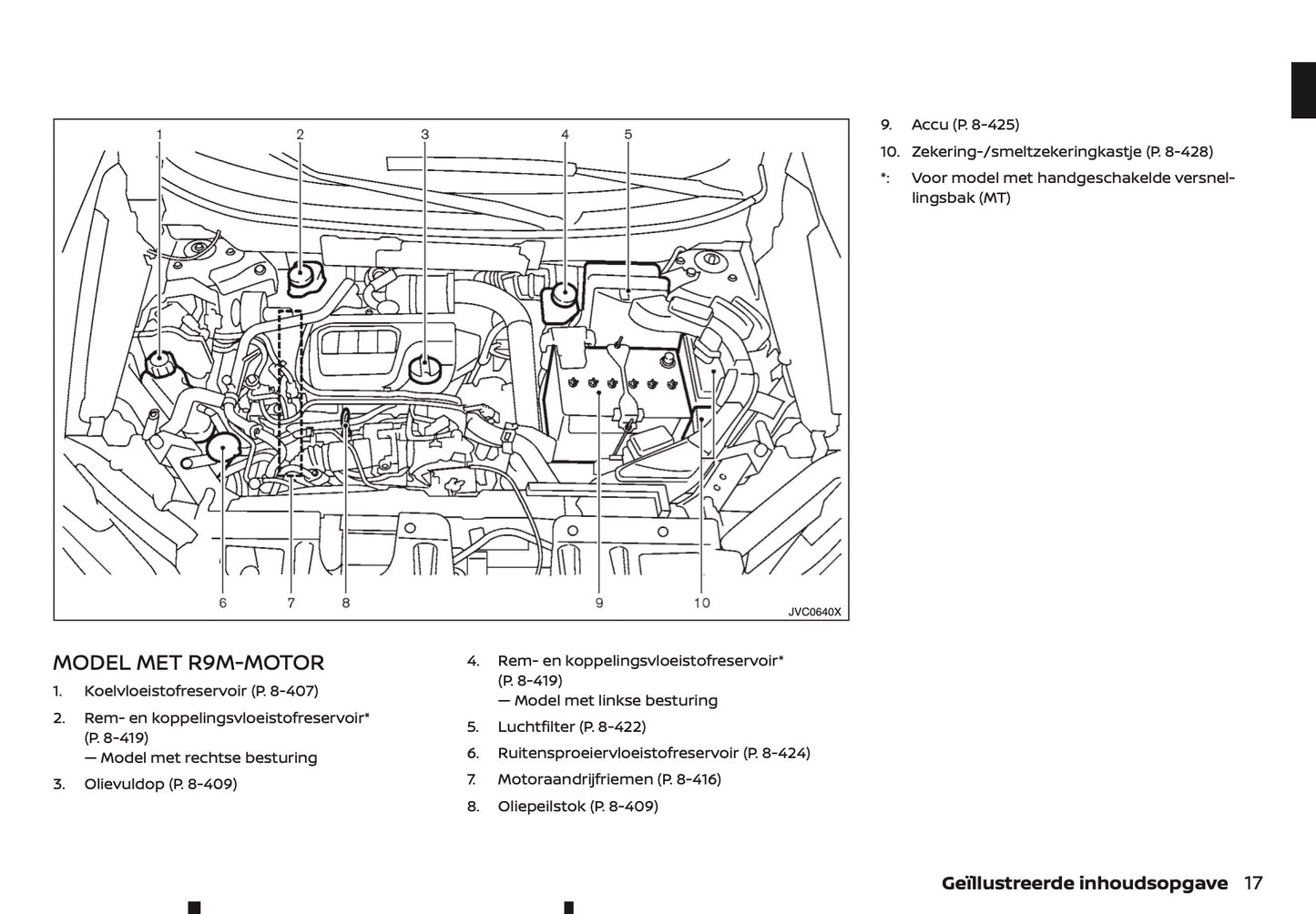 1 2 3 4 5

6 7 8 9 10

JVC0640X

MODEL MET R9M-MOTOR

1. Koelvloeistofreservoir (P. 8-407)

2. Rem- en koppelingsvloeistofreservoir* (P. 8-419)
— Model met rechtse besturing

3. Olievuldop (P. 8-409)

4. Rem- en koppelingsvloeistofreservoir* (P. 8-419)
— Model met linkse besturing

5. Luchtfilter (P. 8-422)

6. Ruitensproeiervloeistofreservoir (P. 8-424)

7. Motoraandrijfriemen (P. 8-416)

8. Oliepeilstok (P. 8-409)

9. Accu (P. 8-425)

10. Zekering-/smeltzekeringkastje (P. 8-428)

*: Voor model met handgeschakelde versnellingsbak (MT)

Geïllustreerde inhoudsopgave 17