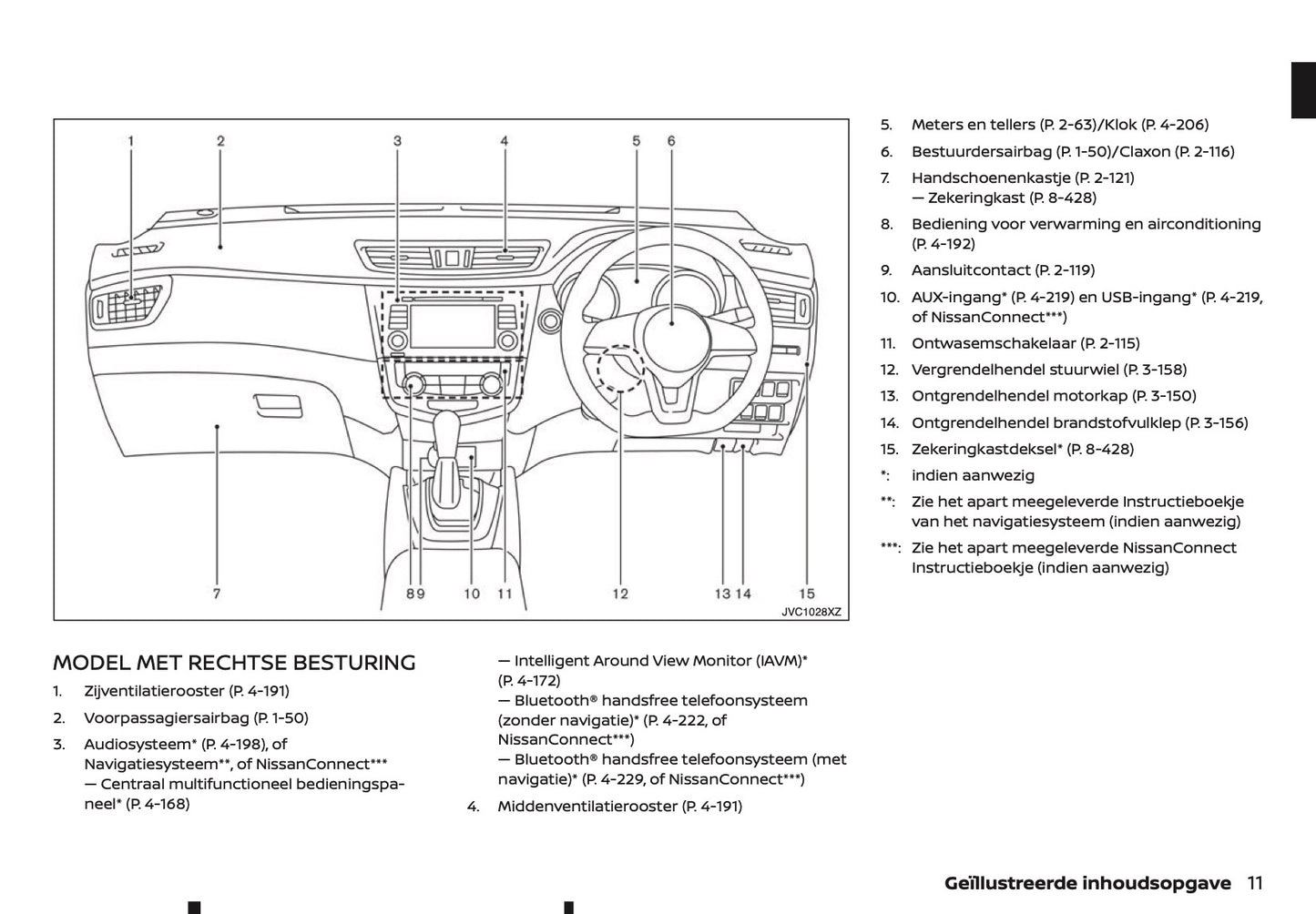 1 2 3 4 5 6

7 8 9 10 11 12 13 14 15

JVC1028XZ

MODEL MET RECHTSE BESTURING

1. Zijventilatierooster (P. 4-191)

2. Voorpassagiersairbag (P. 1-50)

3. Audiosysteem* (P. 4-198), of Navigatiesysteem**, of NissanConnect***
— Centraal multifunctioneel bedieningspaneel* (P. 4-168)
— Intelligent Around View Monitor (IAVM)* (P. 4-172)
— Bluetooth® handsfree telefoonsysteem (zonder navigatie)* (P. 4-222, of NissanConnect***)
— Bluetooth® handsfree telefoonsysteem (met navigatie)* (P. 4-229, of NissanConnect***)

4. Middenventilatierooster (P. 4-191)

5. Meters en tellers (P. 2-63)/Klok (P. 4-206)

6. Bestuurdersairbag (P. 1-50)/Claxon (P. 2-116)

7. Handschoenenkastje (P. 2-121)
— Zekeringkast (P. 8-428)

8. Bediening voor verwarming en airconditioning (P. 4-192)

9. Aansluitcontact (P. 2-119)

10. AUX-ingang* (P. 4-219) en USB-ingang* (P. 4-219, of NissanConnect***)

11. Ontwasemschakelaar (P. 2-115)

12. Vergrendelhendel stuurwiel (P. 3-158)

13. Ontgrendelhendel motorkap (P. 3-150)

14. Ontgrendelhendel brandstofvulklep (P. 3-156)

15. Zekeringkastdeksel* (P. 8-428)

*: indien aanwezig

**: Zie het apart meegeleverde Instructieboekje van het navigatiesysteem (indien aanwezig)

***: Zie het apart meegeleverde NissanConnect Instructieboekje (indien aanwezig)

Geïllustreerde inhoudsopgave 11